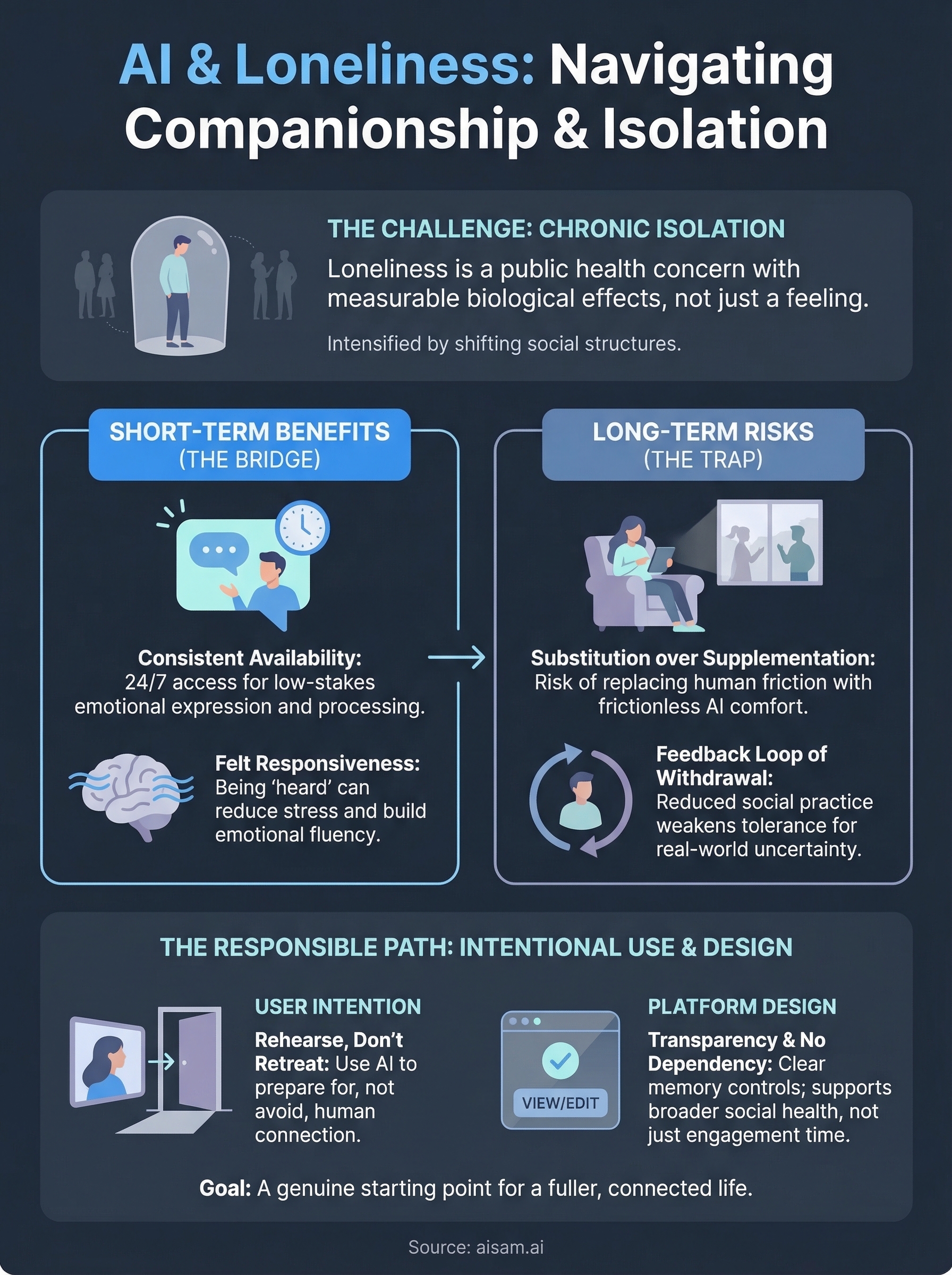 AI & Loneliness: Navigating Companionship & Isolation

THE CHALLENGE: CHRONIC ISOLATION

Loneliness is a public health concern with measurable biological effects, not just a feeling.

Intensified by shifting social structures.

SHORT-TERM BENEFITS
(THE BRIDGE)

Consistent Availability:
24/7 access for low-stakes emotional expression and processing.

Felt Responsiveness:
Being 'heard' can reduce stress and build emotional fluency.

LONG-TERM RISKS
(THE TRAP)

Substitution over Supplementation:
Risk of replacing human friction with frictionless AI comfort.

Feedback Loop of Withdrawal:
Reduced social practice weakens tolerance for real-world uncertainty.

THE RESPONSIBLE PATH: INTENTIONAL USE & DESIGN

USER INTENTION

Rehearse, Don't Retreat: Use AI to prepare for, not avoid, human connection.

VIEW/EDIT

PLATFORM DESIGN

Transparency & No Dependency: Clear memory controls; supports broader social health, not just engagement time.

Goal: A genuine starting point for a fuller, connected life.

Source: aisam.ai