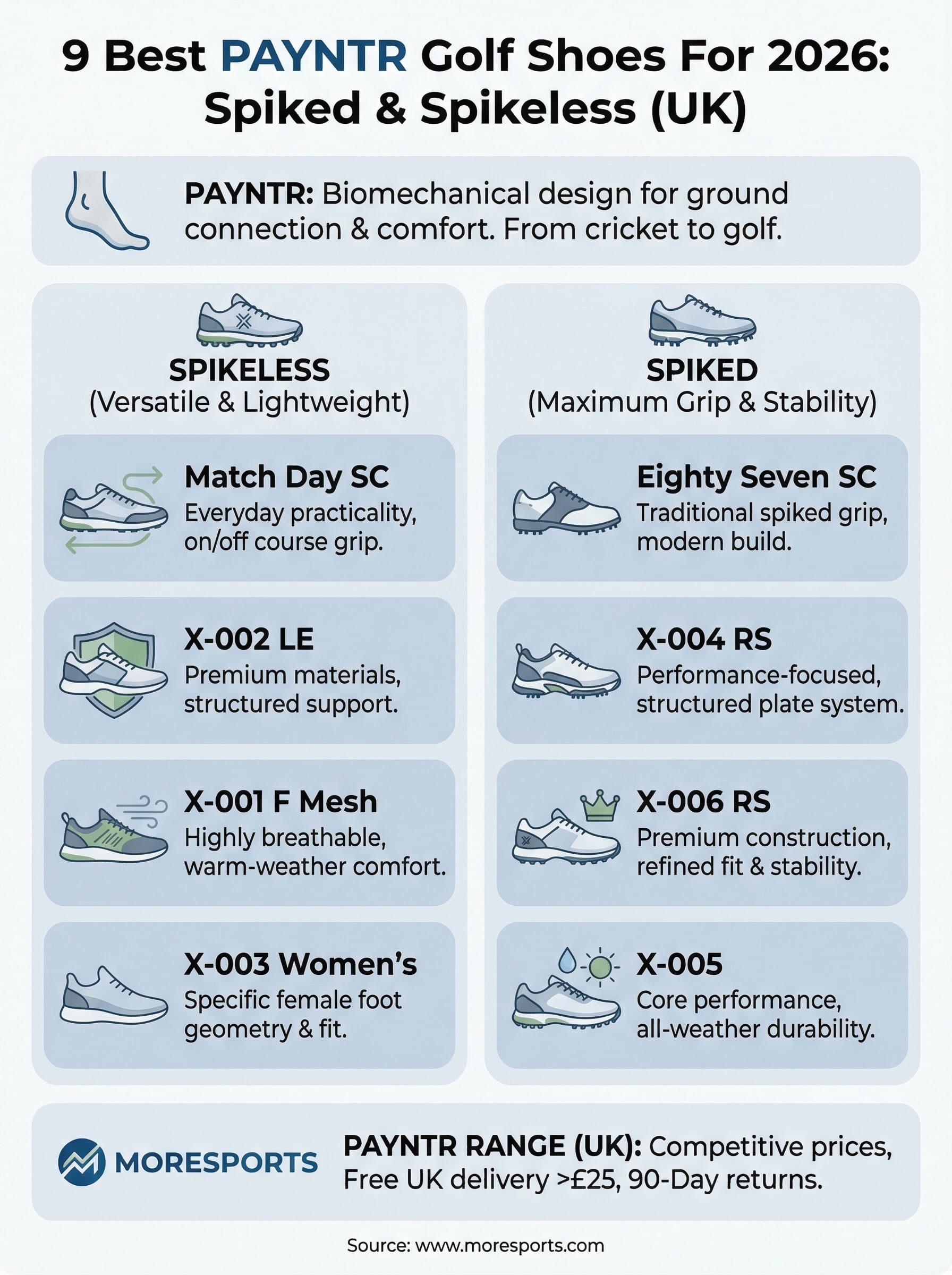 9 Best PAYNTR Golf Shoes For 2026: Spiked & Spikeless (UK)

PAYNTR: Biomechanical design for ground connection & comfort. From cricket to golf.

SPIKELESS
(Versatile & Lightweight)

Match Day SC
Everyday practicality, on/off course grip.

X-002 LE
Premium materials, structured support.

X-001 F Mesh
Highly breathable, warm-weather comfort.

X-003 Women's
Specific female foot geometry & fit.

SPIKED
(Maximum Grip & Stability)

Eighty Seven SC
Traditional spiked grip, modern build.

X-004 RS
Performance-focused, structured plate system.

X-006 RS
Premium construction, refined fit & stability.

X-005
Core performance, all-weather durability.

MORESPORTS

PAYNTR RANGE (UK): Competitive prices, Free UK delivery >£25, 90-Day returns.

Source: www.moresports.com