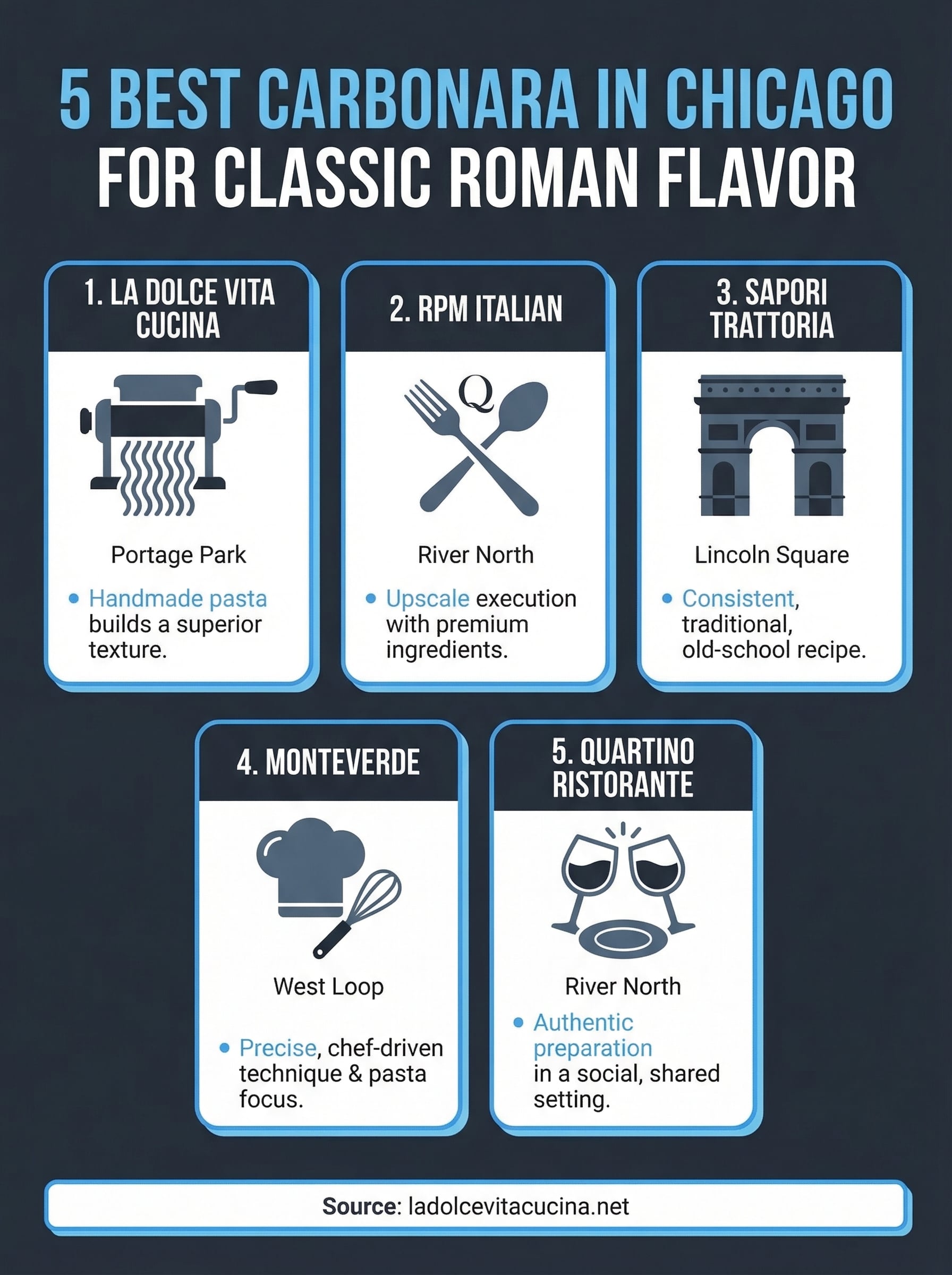 5 BEST CARBONARA IN CHICAGO FOR CLASSIC ROMAN FLAVOR

1. LA DOLCE VITA CUCINA

Portage Park

• Handmade pasta builds a superior texture.

2. RPM ITALIAN

Q

River North

• Upscale execution with premium ingredients.

3. SAPORI TRATTORIA

Lincoln Square

• Consistent, traditional, old-school recipe.

4. MONTEVERDE

West Loop

• Precise, chef-driven technique & pasta focus.

5. QUARTINO RISTORANTE

River North

• Authentic preparation in a social, shared setting.

Source: ladolcevitacucina.net