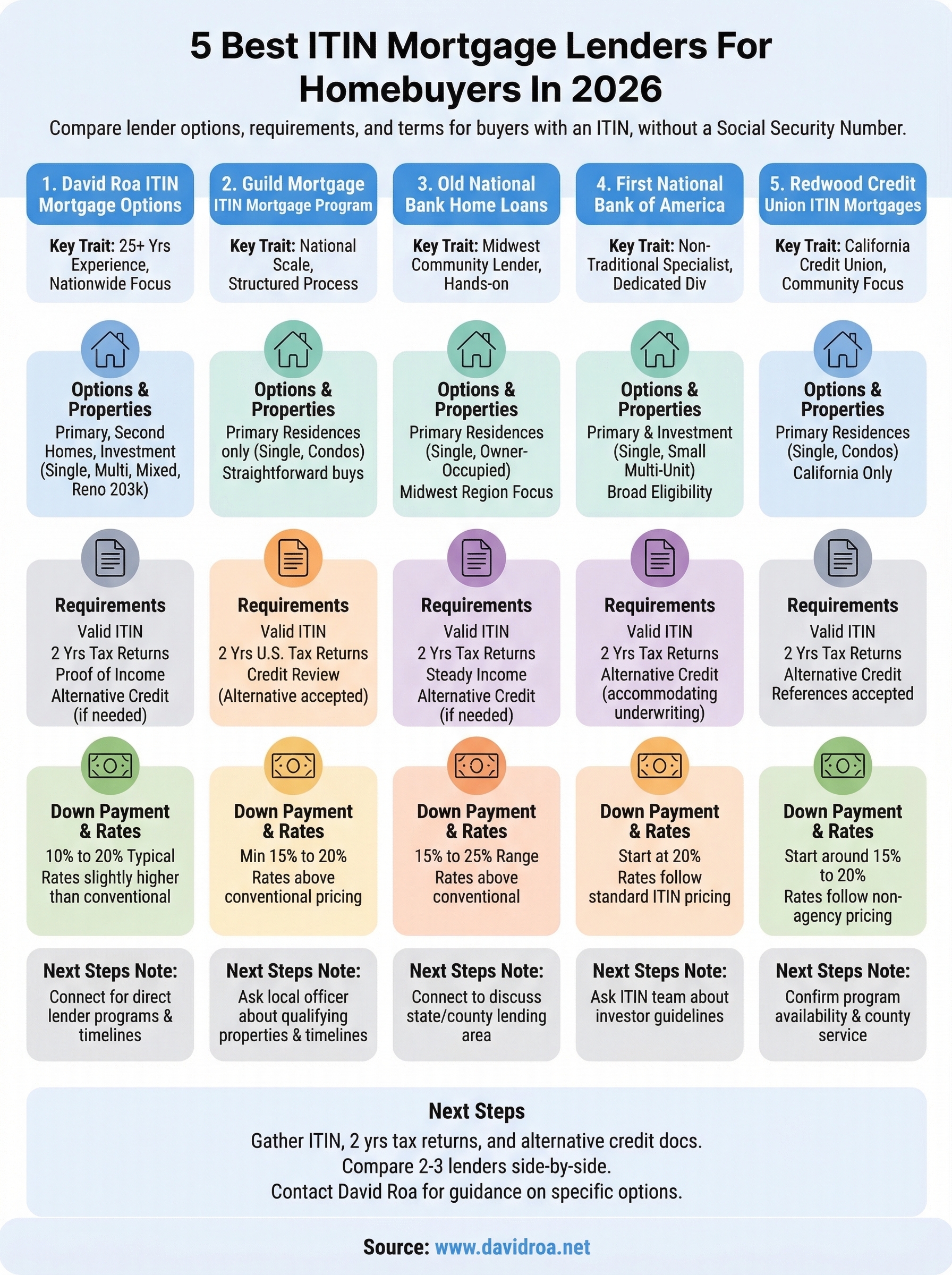 5 Best ITIN Mortgage Lenders For Homebuyers In 2026

Compare lender options, requirements, and terms for buyers with an ITIN, without a Social Security Number.

1. David Roa ITIN Mortgage Options

Key Trait: 25+ Yrs Experience, Nationwide Focus

Options & Properties
Primary, Second Homes, Investment (Single, Multi, Mixed, Reno 203k)

Requirements
Valid ITIN
2 Yrs Tax Returns
Proof of Income
Alternative Credit (if needed)

Down Payment & Rates
10% to 20% Typical
Rates slightly higher than conventional

Next Steps Note:
Connect for direct lender programs & timelines

2. Guild Mortgage ITIN Mortgage Program

Key Trait: National Scale, Structured Process

Options & Properties
Primary Residences only (Single, Condos)
Straightforward buys

Requirements
Valid ITIN
2 Yrs U.S. Tax Returns
Credit Review
(Alternative accepted)

Down Payment & Rates
Min 15% to 20%
Rates above conventional pricing

Next Steps Note:
Ask local officer about qualifying properties & timelines

3. Old National Bank Home Loans

Key Trait: Midwest Community Lender, Hands-on

Options & Properties
Primary Residences (Single, Owner-Occupied)
Midwest Region Focus

Requirements
Valid ITIN
2 Yrs Tax Returns
Steady Income
Alternative Credit (if needed)

Down Payment & Rates
15% to 25% Range
Rates above conventional

Next Steps Note:
Connect to discuss state/county lending area

4. First National Bank of America

Key Trait: Non-Traditional Specialist, Dedicated Div

Options & Properties
Primary & Investment (Single, Small Multi-Unit)
Broad Eligibility

Requirements
Valid ITIN
2 Yrs Tax Returns
Alternative Credit (accommodating underwriting)

Down Payment & Rates
Start at 20%
Rates follow standard ITIN pricing

Next Steps Note:
Ask ITIN team about investor guidelines

5. Redwood Credit Union ITIN Mortgages

Key Trait: California Credit Union, Community Focus

Options & Properties
Primary Residences (Single, Condos)
California Only

Requirements
Valid ITIN
2 Yrs Tax Returns
Alternative Credit References accepted

Down Payment & Rates
Start around 15% to 20%
Rates follow non-agency pricing

Next Steps Note:
Confirm program availability & county service

Next Steps
Gather ITIN, 2 yrs tax returns, and alternative credit docs.
Compare 2-3 lenders side-by-side.
Contact David Roa for guidance on specific options.

Source: www.davidroa.net