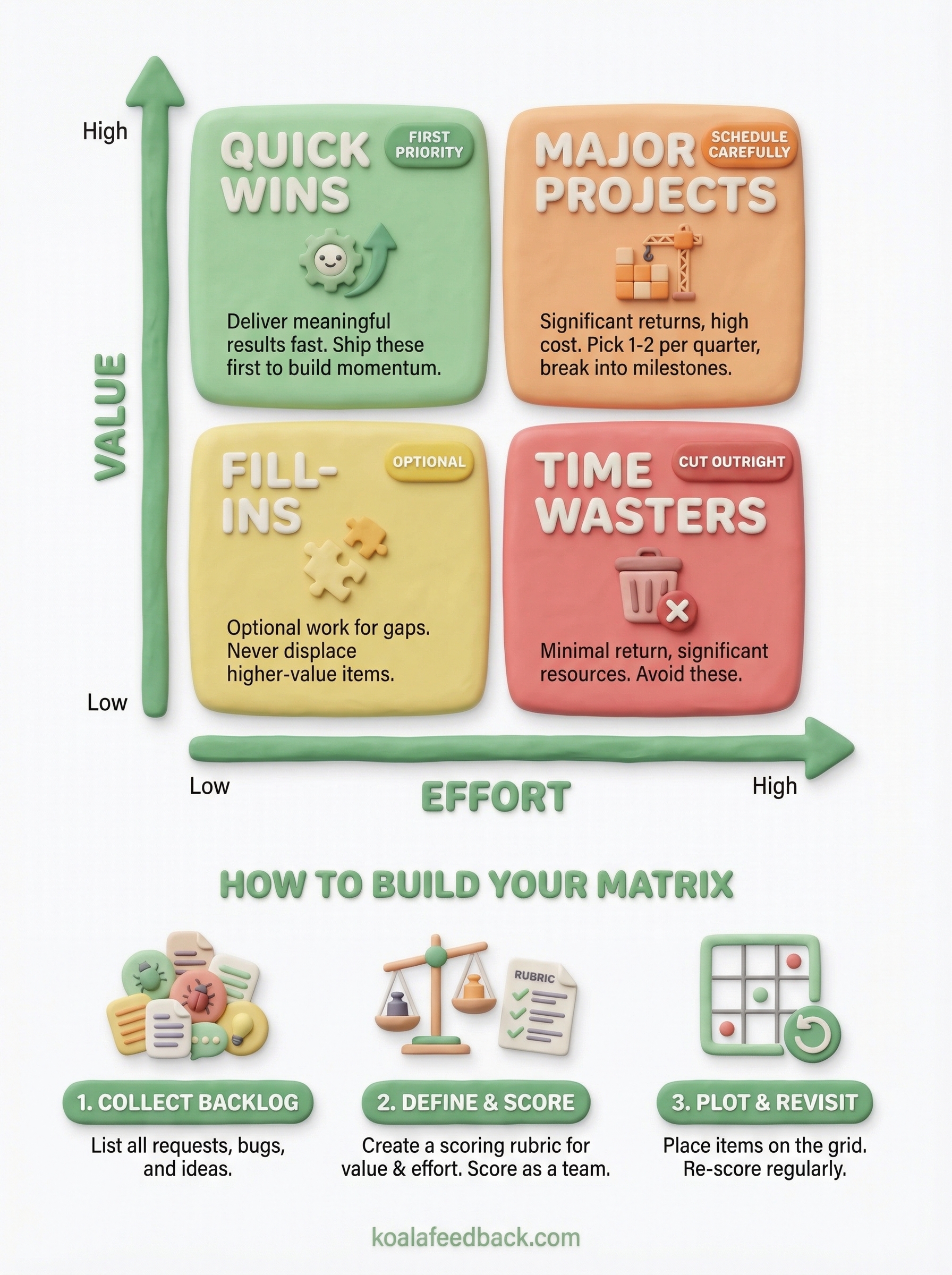 High

VALUE

Low

QUICK WINS

FIRST PRIORITY

Deliver meaningful results fast. Ship these first to build momentum.

MAJOR PROJECTS

SCHEDULE CAREFULLY

Significant returns, high cost. Pick 1-2 per quarter, break into milestones.

FILL-INS

OPTIONAL

Optional work for gaps. Never displace higher-value items.

TIME WASTERS

CUT OUTRIGHT

Minimal return, significant resources. Avoid these.

Low

EFFORT

High

HOW TO BUILD YOUR MATRIX

RUBRIC

1. COLLECT BACKLOG

List all requests, bugs, and ideas.

2. DEFINE & SCORE

Create a scoring rubric for value & effort. Score as a team.

3. PLOT & REVISIT

Place items on the grid. Re-score regularly.

koalafeedback.com