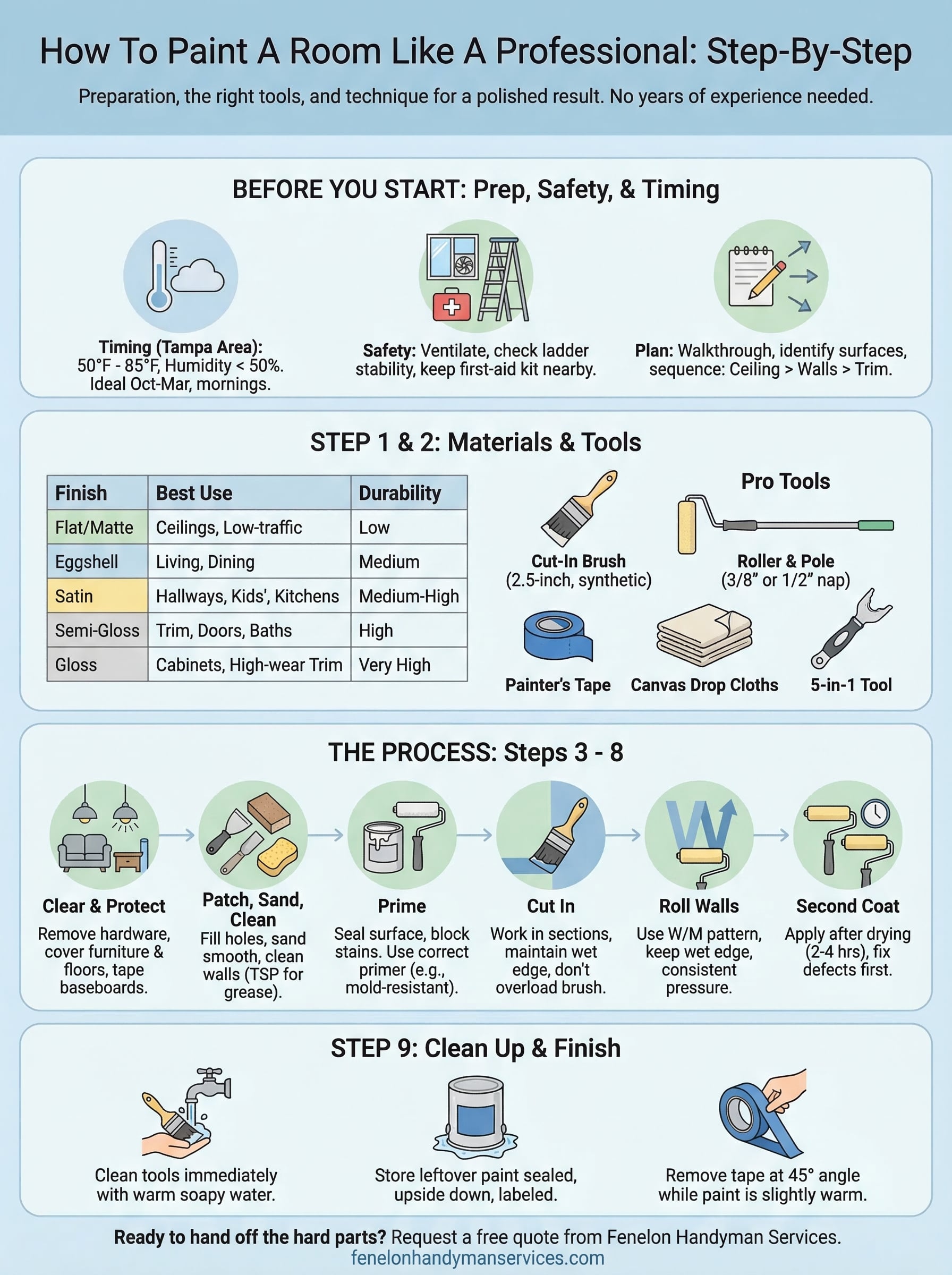 How To Paint A Room Like A Professional: Step-By-Step

Preparation, the right tools, and technique for a polished result. No years of experience needed.

BEFORE YOU START: Prep, Safety, & Timing

Timing (Tampa Area): 50°F - 85°F, Humidity < 50%. Ideal Oct-Mar, mornings.

Safety: Ventilate, check ladder stability, keep first-aid kit nearby.

Plan: Walkthrough, identify surfaces, sequence: Ceiling > Walls > Trim.

STEP 1 & 2: Materials & Tools

| Finish | Best Use | Durability |
|---|---|---|
| Flat/Matte | Ceilings, Low-traffic | Low |
| Eggshell | Living, Dining | Medium |
| Satin | Hallways, Kids', Kitchens | Medium-High |
| Semi-Gloss | Trim, Doors, Baths | High |
| Gloss | Cabinets, High-wear Trim | Very High |

Pro Tools

Cut-In Brush (2.5-inch, synthetic)

Roller & Pole (3/8" or 1/2" nap)

Painter's Tape

Canvas Drop Cloths

5-in-1 Tool

THE PROCESS: Steps 3 - 8

Clear & Protect
Remove hardware, cover furniture & floors, tape baseboards.

Patch, Sand, Clean
Fill holes, sand smooth, clean walls (TSP for grease).

Prime
Seal surface, block stains. Use correct primer (e.g., mold-resistant).

Cut In
Work in sections, maintain wet edge, don't overload brush.

Roll Walls
Use W/M pattern, keep wet edge, consistent pressure.

Second Coat
Apply after drying (2-4 hrs), fix defects first.

STEP 9: Clean Up & Finish

Clean tools immediately with warm soapy water.

Store leftover paint sealed, upside down, labeled.

Remove tape at 45° angle while paint is slightly warm.

Ready to hand off the hard parts? Request a free quote from Fenelon Handyman Services.
fenelonhandymanservices.com