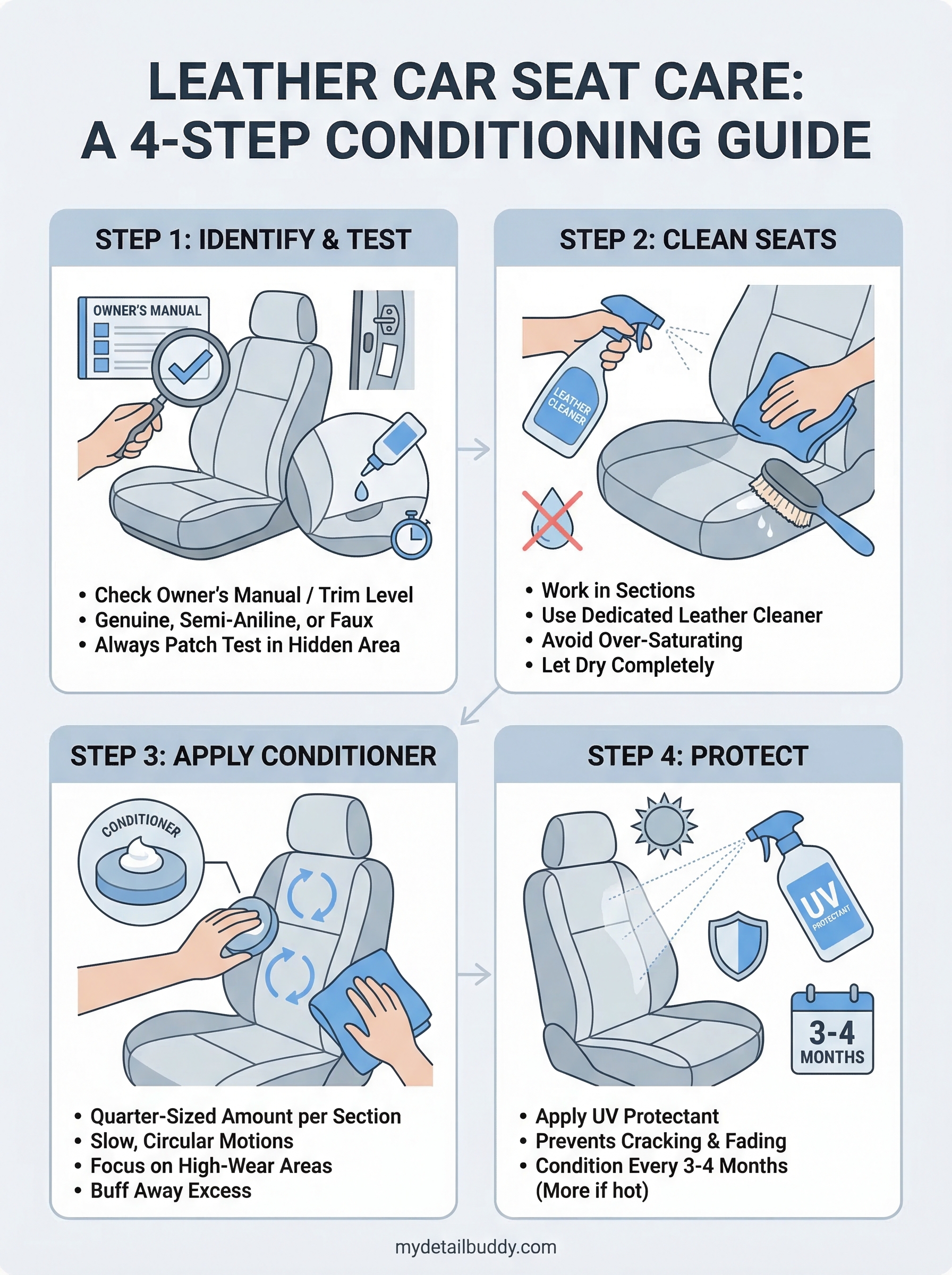 LEATHER CAR SEAT CARE:
A 4-STEP CONDITIONING GUIDE

STEP 1: IDENTIFY & TEST

OWNER'S MANUAL

• Check Owner's Manual / Trim Level
• Genuine, Semi-Aniline, or Faux
• Always Patch Test in Hidden Area

STEP 2: CLEAN SEATS

LEATHER CLEANER

• Work in Sections
• Use Dedicated Leather Cleaner
• Avoid Over-Saturating
• Let Dry Completely

STEP 3: APPLY CONDITIONER

CONDITIONER

• Quarter-Sized Amount per Section
• Slow, Circular Motions
• Focus on High-Wear Areas
• Buff Away Excess

STEP 4: PROTECT

UV PROTECTANT

3-4 MONTHS

• Apply UV Protectant
• Prevents Cracking & Fading
• Condition Every 3-4 Months (More if hot)

mydetailbuddy.com