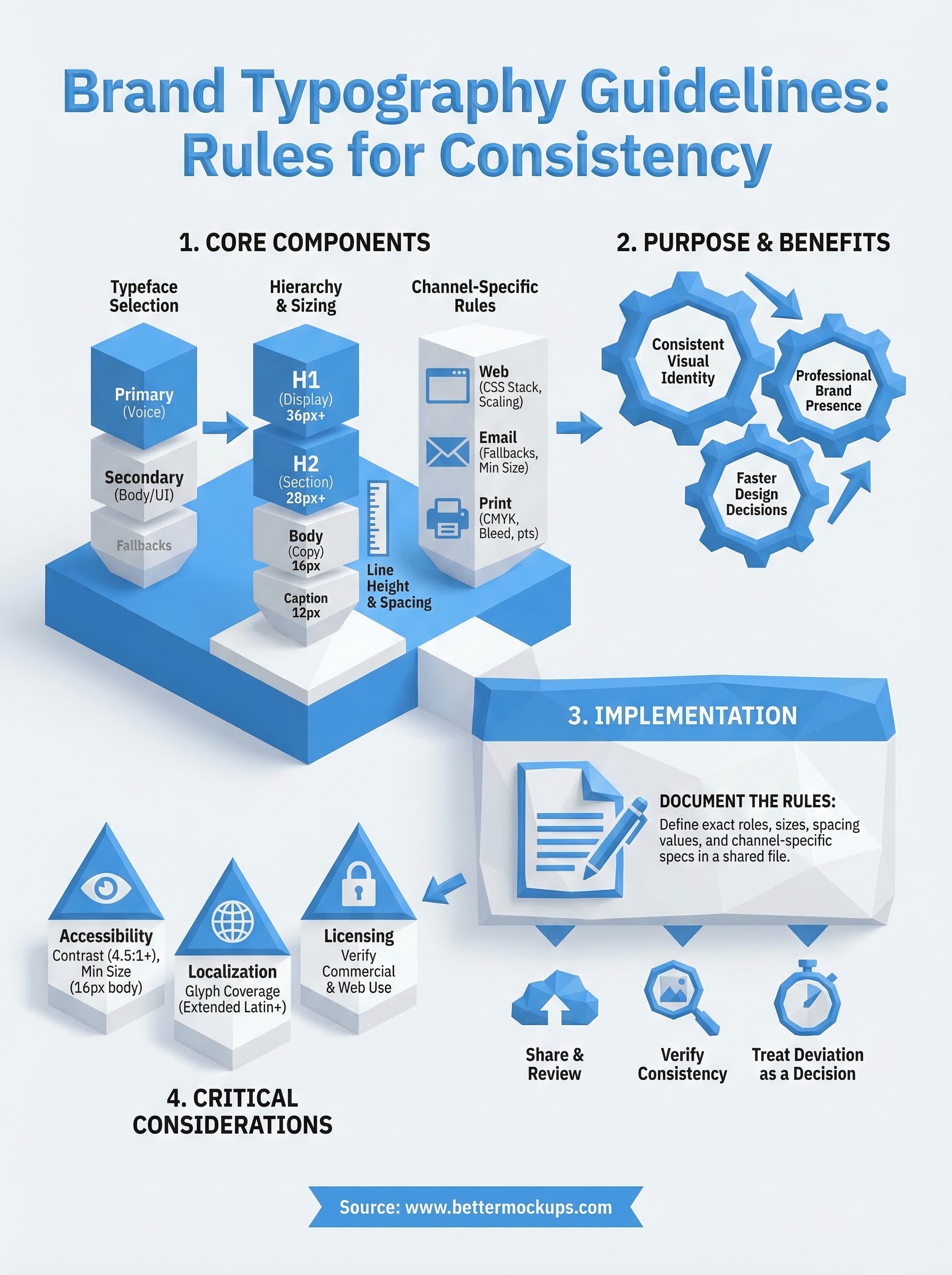 Brand Typography Guidelines: Rules for Consistency

1. CORE COMPONENTS

Typeface Selection

Primary (Voice)

Secondary (Body/UI)

Fallbacks

Hierarchy & Sizing

H1 (Display) 36px+

H2 (Section) 28px+

Body (Copy) 16px

Caption 12px

Line Height & Spacing

Channel-Specific Rules

Web (CSS Stack, Scaling)

Email (Fallbacks, Min Size)

Print (CMYK, Bleed, pts)

2. PURPOSE & BENEFITS

Consistent Visual Identity

Professional Brand Presence

Faster Design Decisions

3. IMPLEMENTATION

DOCUMENT THE RULES:
Define exact roles, sizes, spacing values, and channel-specific specs in a shared file.

Share & Review

Verify Consistency

Treat Deviation as a Decision

Accessibility
Contrast (4.5:1+), Min Size (16px body)

Localization
Glyph Coverage (Extended Latin+)

Licensing
Verify Commercial & Web Use

4. CRITICAL CONSIDERATIONS

Source: www.bettermockups.com