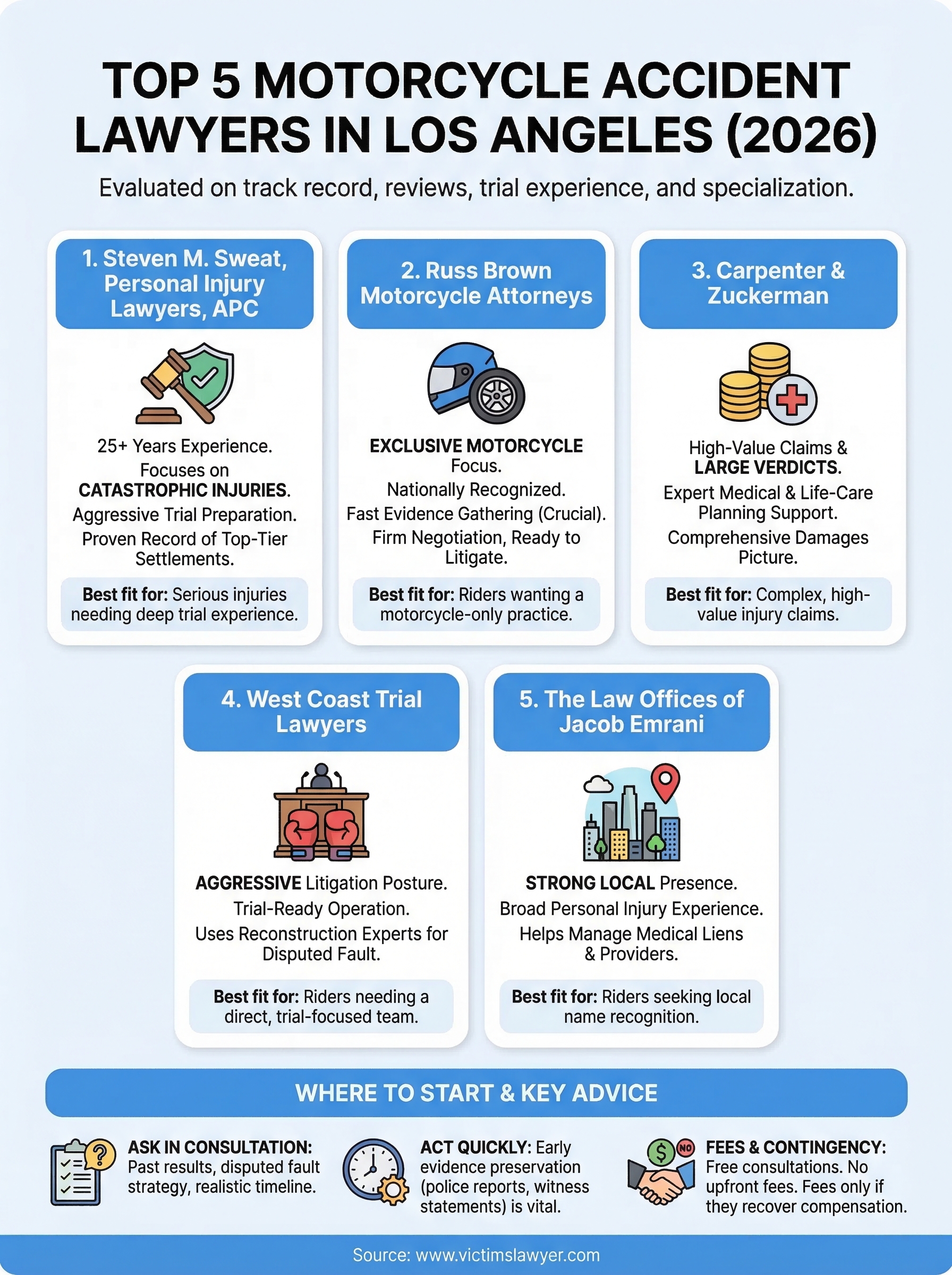 TOP 5 MOTORCYCLE ACCIDENT LAWYERS IN LOS ANGELES (2026)

Evaluated on track record, reviews, trial experience, and specialization.

1. Steven M. Sweat, Personal Injury Lawyers, APC

25+ Years Experience.
Focuses on CATASTROPHIC INJURIES.
Aggressive Trial Preparation.
Proven Record of Top-Tier Settlements.

Best fit for: Serious injuries needing deep trial experience.

2. Russ Brown Motorcycle Attorneys

EXCLUSIVE MOTORCYCLE Focus.
Nationally Recognized.
Fast Evidence Gathering (Crucial).
Firm Negotiation, Ready to Litigate.

Best fit for: Riders wanting a motorcycle-only practice.

3. Carpenter & Zuckerman

High-Value Claims & LARGE VERDICTS.
Expert Medical & Life-Care Planning Support.
Comprehensive Damages Picture.

Best fit for: Complex, high-value injury claims.

4. West Coast Trial Lawyers

AGGRESSIVE Litigation Posture.
Trial-Ready Operation.
Uses Reconstruction Experts for Disputed Fault.

Best fit for: Riders needing a direct, trial-focused team.

5. The Law Offices of Jacob Emrani

STRONG LOCAL Presence.
Broad Personal Injury Experience.
Helps Manage Medical Liens & Providers.

Best fit for: Riders seeking local name recognition.

WHERE TO START & KEY ADVICE

ASK IN CONSULTATION: Past results, disputed fault strategy, realistic timeline.

ACT QUICKLY: Early evidence preservation (police reports, witness statements) is vital.

NO

FEES & CONTINGENCY: Free consultations. No upfront fees. Fees only if they recover compensation.

Source: www.victimslawyer.com