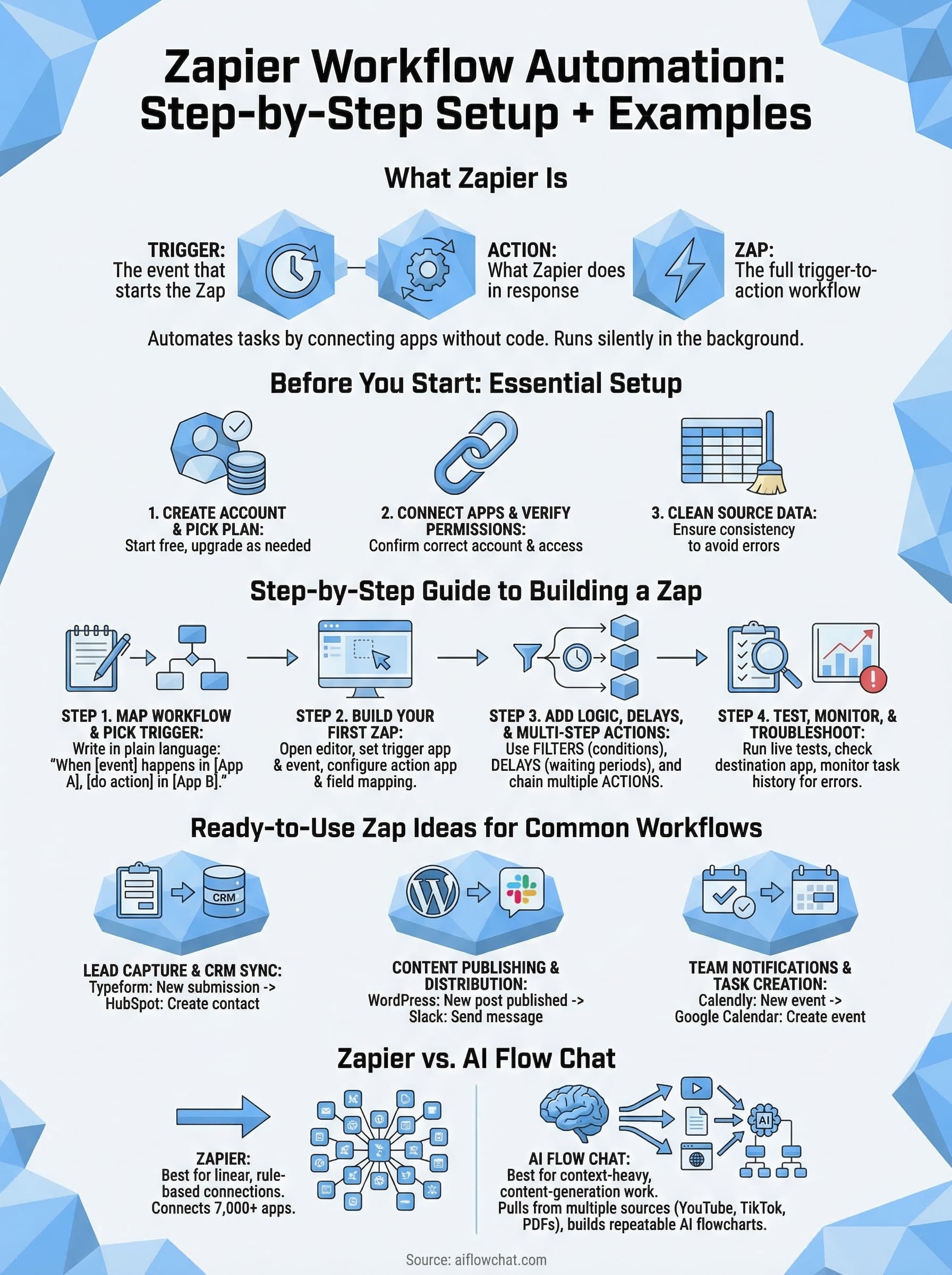 Zapier Workflow Automation: Step-by-Step Setup + Examples

What Zapier Is

TRIGGER: The event that starts the Zap

ACTION: What Zapier does in response

ZAP: The full trigger-to-action workflow

Automates tasks by connecting apps without code. Runs silently in the background.

Before You Start: Essential Setup

1. CREATE ACCOUNT & PICK PLAN: Start free, upgrade as needed

2. CONNECT APPS & VERIFY PERMISSIONS: Confirm correct account & access

3. CLEAN SOURCE DATA: Ensure consistency to avoid errors

Step-by-Step Guide to Building a Zap

STEP 1. MAP WORKFLOW & PICK TRIGGER: Write in plain language: "When [event] happens in [App A], [do action] in [App B]."

STEP 2. BUILD YOUR FIRST ZAP: Open editor, set trigger app & event, configure action app & field mapping.

STEP 3. ADD LOGIC, DELAYS, & MULTI-STEP ACTIONS: Use FILTERS (conditions), DELAYS (waiting periods), and chain multiple ACTIONS.

STEP 4. TEST, MONITOR, & TROUBLESHOOT: Run live tests, check destination app, monitor task history for errors.

Ready-to-Use Zap Ideas for Common Workflows

CRM

LEAD CAPTURE & CRM SYNC: Typeform: New submission -> HubSpot: Create contact

CONTENT PUBLISHING & DISTRIBUTION: WordPress: New post published -> Slack: Send message

TEAM NOTIFICATIONS & TASK CREATION: Calendly: New event -> Google Calendar: Create event

Zapier vs. AI Flow Chat

ZAPIER: Best for linear, rule-based connections. Connects 7,000+ apps.

AI

AI FLOW CHAT: Best for context-heavy, content-generation work. Pulls from multiple sources (YouTube, TikTok, PDFs), builds repeatable AI flowcharts.

Source: aiflowchat.com