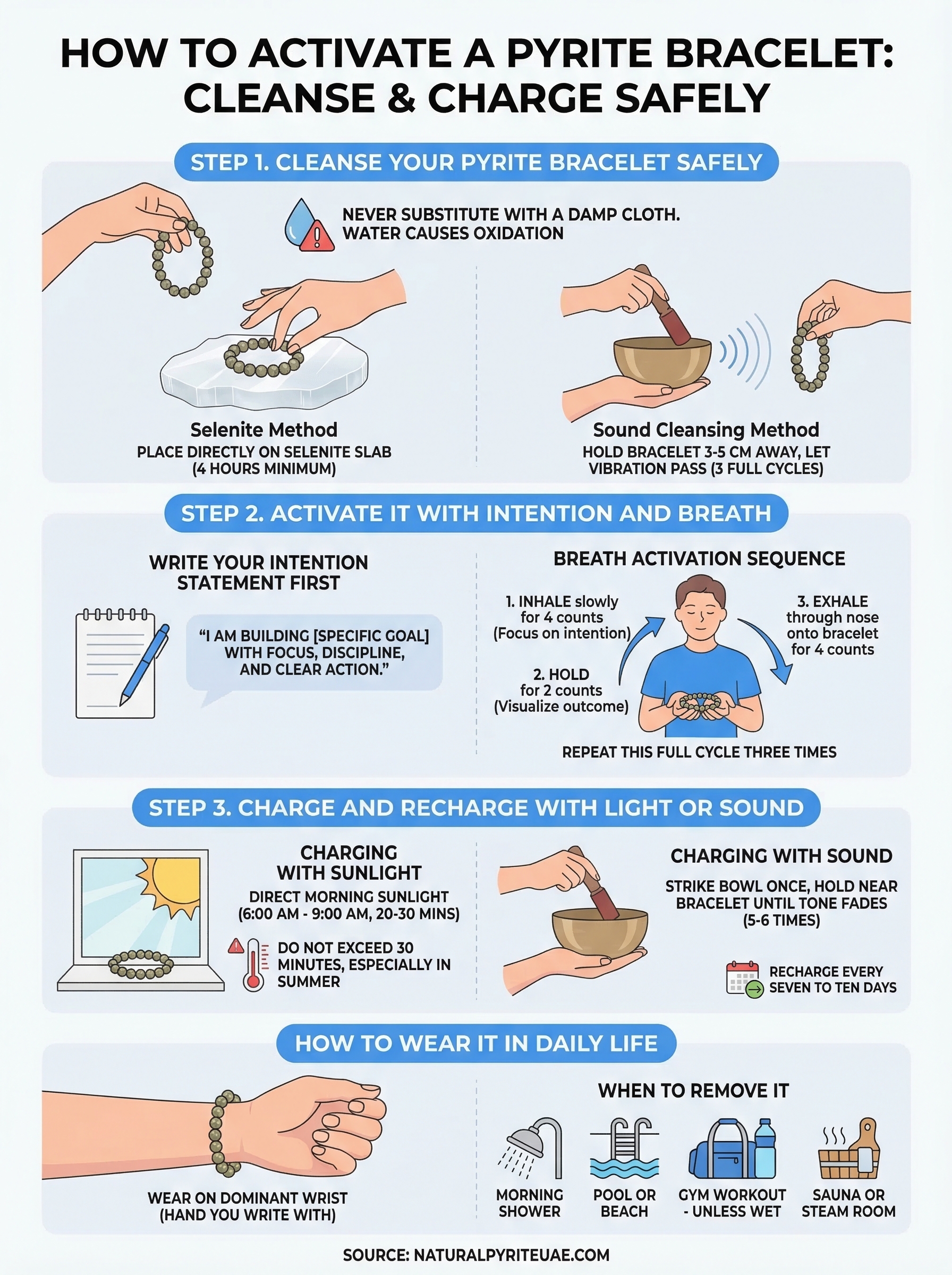 HOW TO ACTIVATE A PYRITE BRACELET: CLEANSE & CHARGE SAFELY

STEP 1. CLEANSE YOUR PYRITE BRACELET SAFELY

NEVER SUBSTITUTE WITH A DAMP CLOTH. WATER CAUSES OXIDATION

Selenite Method
PLACE DIRECTLY ON SELENITE SLAB (4 HOURS MINIMUM)

Sound Cleansing Method
HOLD BRACELET 3-5 CM AWAY, LET VIBRATION PASS (3 FULL CYCLES)

STEP 2. ACTIVATE IT WITH INTENTION AND BREATH

WRITE YOUR INTENTION STATEMENT FIRST

"I AM BUILDING [SPECIFIC GOAL] WITH FOCUS, DISCIPLINE, AND CLEAR ACTION."

BREATH ACTIVATION SEQUENCE

1. INHALE slowly for 4 counts (Focus on intention)

2. HOLD for 2 counts (Visualize outcome)

3. EXHALE through nose onto bracelet for 4 counts

REPEAT THIS FULL CYCLE THREE TIMES

STEP 3. CHARGE AND RECHARGE WITH LIGHT OR SOUND

CHARGING WITH SUNLIGHT
DIRECT MORNING SUNLIGHT (6:00 AM - 9:00 AM, 20-30 MINS)

DO NOT EXCEED 30 MINUTES, ESPECIALLY IN SUMMER

CHARGING WITH SOUND
STRIKE BOWL ONCE, HOLD NEAR BRACELET UNTIL TONE FADES (5-6 TIMES)

RECHARGE EVERY SEVEN TO TEN DAYS

HOW TO WEAR IT IN DAILY LIFE

WEAR ON DOMINANT WRIST (HAND YOU WRITE WITH)

WHEN TO REMOVE IT

MORNING SHOWER

POOL OR BEACH

GYM WORKOUT - UNLESS WET

SAUNA OR STEAM ROOM

SOURCE: NATURALPYRITEUAE.COM