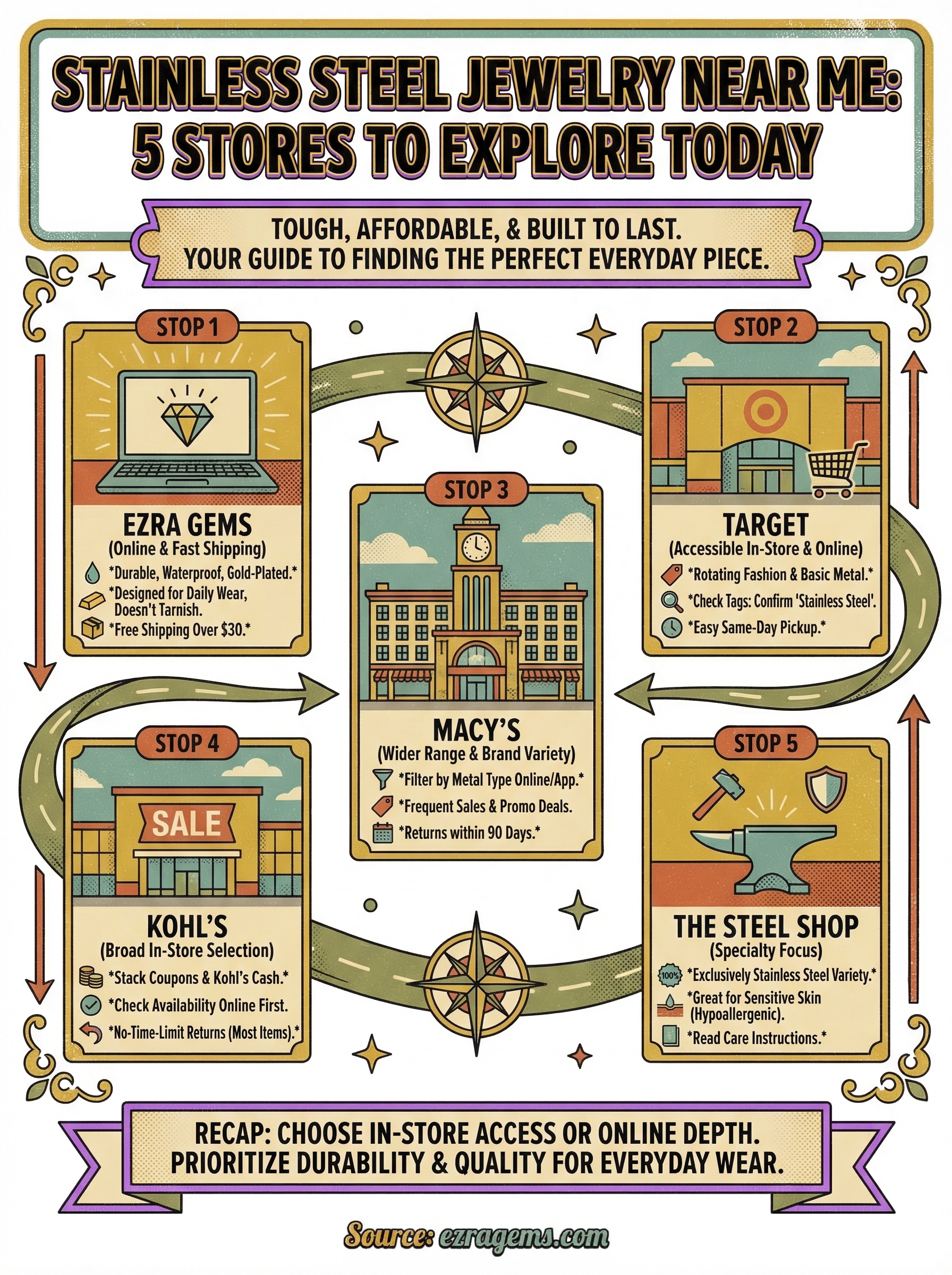 STAINLESS STEEL JEWELRY NEAR ME: 5 STORES TO EXPLORE TODAY

TOUGH, AFFORDABLE, & BUILT TO LAST. YOUR GUIDE TO FINDING THE PERFECT EVERYDAY PIECE.

STOP 1

EZRA GEMS
(Online & Fast Shipping)
*Durable, Waterproof, Gold-Plated.*
*Designed for Daily Wear, Doesn't Tarnish.
*Free Shipping Over $30.*

STOP 2

TARGET
(Accessible In-Store & Online)
*Rotating Fashion & Basic Metal.*
*Check Tags: Confirm 'Stainless Steel'.
*Easy Same-Day Pickup.*

STOP 3

MACY'S
(Wider Range & Brand Variety)
*Filter by Metal Type Online/App.*
*Frequent Sales & Promo Deals.
*Returns within 90 Days.*

STOP 4

SALE

KOHL'S
(Broad In-Store Selection)
*Stack Coupons & Kohl's Cash.*
*Check Availability Online First.
*No-Time-Limit Returns (Most Items).*

STOP 5

THE STEEL SHOP
(Specialty Focus)
100%
*Exclusively Stainless Steel Variety.*
*Great for Sensitive Skin (Hypoallergenic).
*Read Care Instructions.*

RECAP: CHOOSE IN-STORE ACCESS OR ONLINE DEPTH. PRIORITIZE DURABILITY & QUALITY FOR EVERYDAY WEAR.

Source: ezragems.com