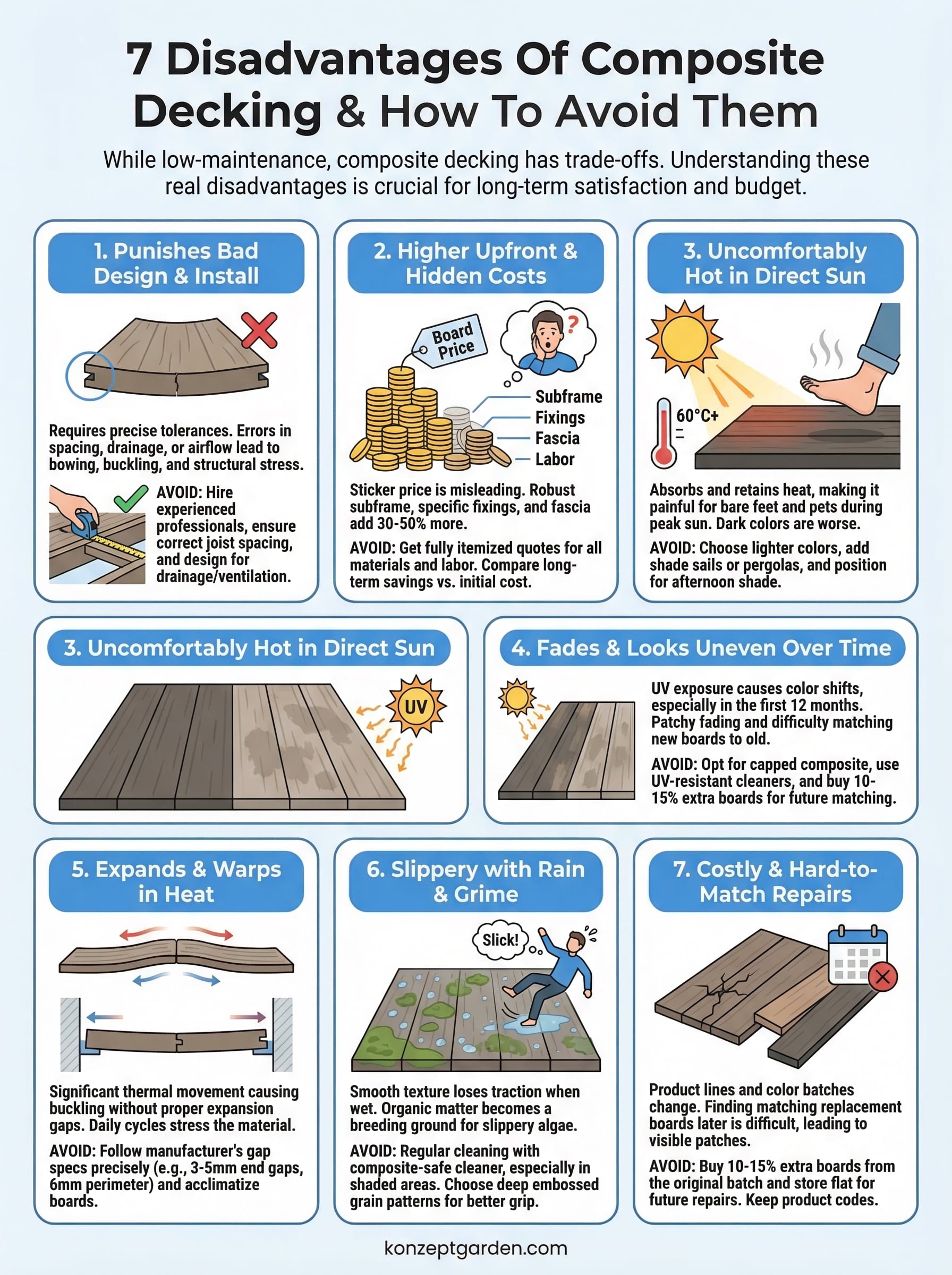 7 Disadvantages Of Composite Decking & How To Avoid Them

While low-maintenance, composite decking has trade-offs. Understanding these real disadvantages is crucial for long-term satisfaction and budget.

1. Punishes Bad Design & Install

Requires precise tolerances. Errors in spacing, drainage, or airflow lead to bowing, buckling, and structural stress.

AVOID: Hire experienced professionals, ensure correct joist spacing, and design for drainage/ventilation.

2. Higher Upfront & Hidden Costs

Board Price

?

Subframe
Fixings
Fascia
Labor

Sticker price is misleading. Robust subframe, specific fixings, and fascia add 30-50% more.

AVOID: Get fully itemized quotes for all materials and labor. Compare long-term savings vs. initial cost.

3. Uncomfortably Hot in Direct Sun

60°C+

Absorbs and retains heat, making it painful for bare feet and pets during peak sun. Dark colors are worse.

AVOID: Choose lighter colors, add shade sails or pergolas, and position for afternoon shade.

3. Uncomfortably Hot in Direct Sun

UV

4. Fades & Looks Uneven Over Time

UV exposure causes color shifts, especially in the first 12 months. Patchy fading and difficulty matching new boards to old.

AVOID: Opt for capped composite, use UV-resistant cleaners, and buy 10-15% extra boards for future matching.

5. Expands & Warps in Heat

Significant thermal movement causing buckling without proper expansion gaps. Daily cycles stress the material.

AVOID: Follow manufacturer's gap specs precisely (e.g., 3-5mm end gaps, 6mm perimeter) and acclimatize boards.

6. Slippery with Rain & Grime

Slick!

Smooth texture loses traction when wet. Organic matter becomes a breeding ground for slippery algae.

AVOID: Regular cleaning with composite-safe cleaner, especially in shaded areas. Choose deep embossed grain patterns for better grip.

7. Costly & Hard-to-Match Repairs

Product lines and color batches change. Finding matching replacement boards later is difficult, leading to visible patches.

AVOID: Buy 10-15% extra boards from the original batch and store flat for future repairs. Keep product codes.

konzeptgarden.com