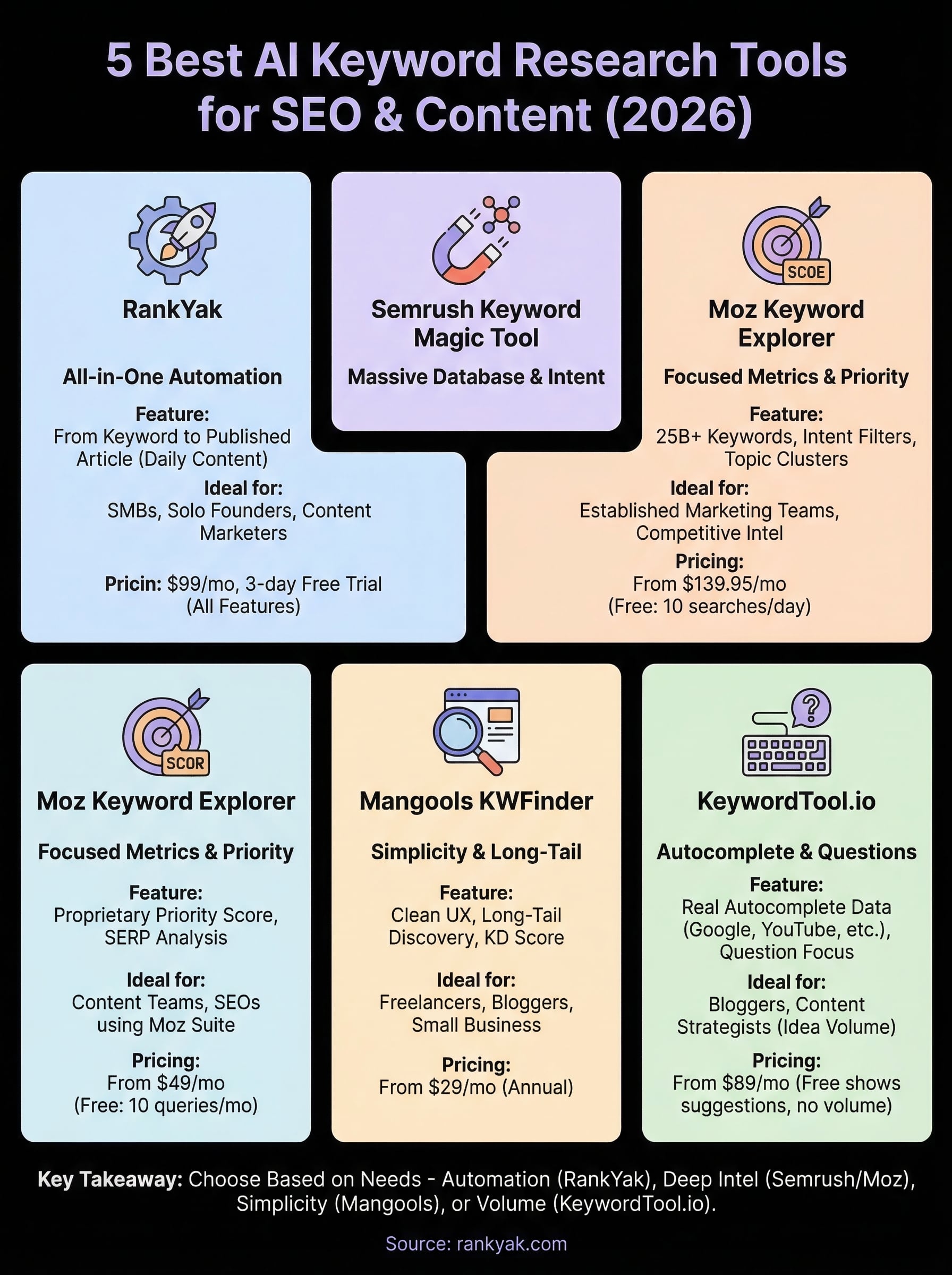 5 Best AI Keyword Research Tools for SEO & Content (2026)

RankYak

All-in-One Automation

Feature:
From Keyword to Published Article (Daily Content)

Ideal for:
SMBs, Solo Founders, Content Marketers

Pricin: $99/mo, 3-day Free Trial (All Features)

Semrush Keyword Magic Tool

Massive Database & Intent

SCOE

Moz Keyword Explorer

Focused Metrics & Priority

Feature:
25B+ Keywords, Intent Filters, Topic Clusters

Ideal for:
Established Marketing Teams, Competitive Intel

Pricing:
From $139.95/mo (Free: 10 searches/day)

SCOR

Moz Keyword Explorer

Focused Metrics & Priority

Feature:
Proprietary Priority Score, SERP Analysis

Ideal for:
Content Teams, SEOs using Moz Suite

Pricing:
From $49/mo (Free: 10 queries/mo)

Mangools KWFinder

Simplicity & Long-Tail

Feature:
Clean UX, Long-Tail Discovery, KD Score

Ideal for:
Freelancers, Bloggers, Small Business

Pricing:
From $29/mo (Annual)

KeywordTool.io

Autocomplete & Questions

Feature:
Real Autocomplete Data (Google, YouTube, etc.), Question Focus

Ideal for:
Bloggers, Content Strategists (Idea Volume)

Pricing:
From $89/mo (Free shows suggestions, no volume)

Key Takeaway: Choose Based on Needs - Automation (RankYak), Deep Intel (Semrush/Moz), Simplicity (Mangools), or Volume (KeywordTool.io).

Source: rankyak.com