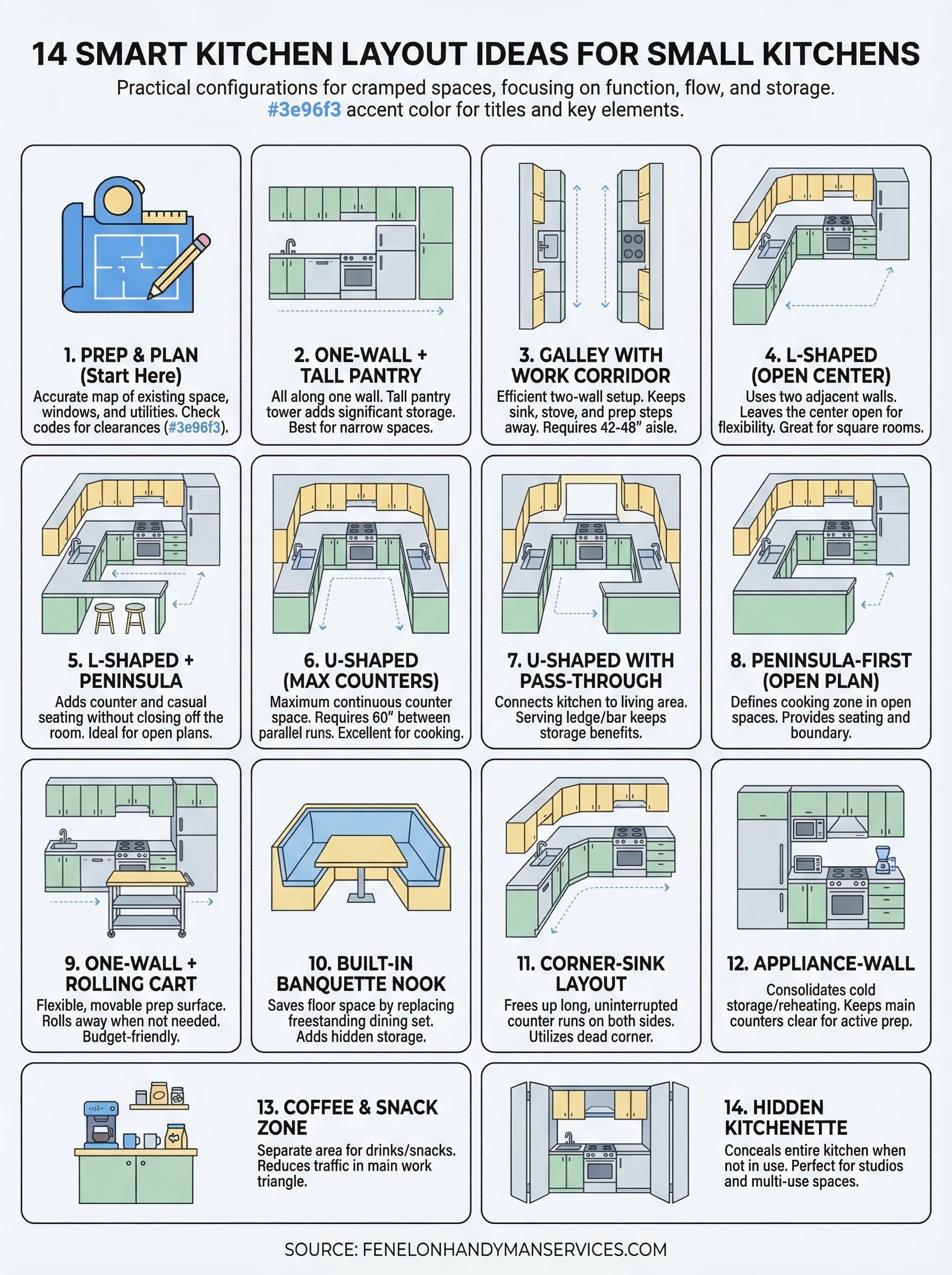 14 SMART KITCHEN LAYOUT IDEAS FOR SMALL KITCHENS

Practical configurations for cramped spaces, focusing on function, flow, and storage. #3e96f3 accent color for titles and key elements.

1. PREP & PLAN (Start Here)
Accurate map of existing space, windows, and utilities. Check codes for clearances (#3e96f3).

2. ONE-WALL + TALL PANTRY
All along one wall. Tall pantry tower adds significant storage. Best for narrow spaces.

3. GALLEY WITH WORK CORRIDOR
Efficient two-wall setup. Keeps sink, stove, and prep steps away. Requires 42-48" aisle.

4. L-SHAPED (OPEN CENTER)
Uses two adjacent walls. Leaves the center open for flexibility. Great for square rooms.

5. L-SHAPED + PENINSULA
Adds counter and casual seating without closing off the room. Ideal for open plans.

6. U-SHAPED (MAX COUNTERS)
Maximum continuous counter space. Requires 60" between parallel runs. Excellent for cooking.

7. U-SHAPED WITH PASS-THROUGH
Connects kitchen to living area. Serving ledge/bar keeps storage benefits.

8. PENINSULA-FIRST (OPEN PLAN)
Defines cooking zone in open spaces. Provides seating and boundary.

9. ONE-WALL + ROLLING CART
Flexible, movable prep surface. Rolls away when not needed. Budget-friendly.

10. BUILT-IN BANQUETTE NOOK
Saves floor space by replacing freestanding dining set. Adds hidden storage.

11. CORNER-SINK LAYOUT
Frees up long, uninterrupted counter runs on both sides. Utilizes dead corner.

12. APPLIANCE-WALL
Consolidates cold storage/reheating. Keeps main counters clear for active prep.

13. COFFEE & SNACK ZONE
Separate area for drinks/snacks. Reduces traffic in main work triangle.

14. HIDDEN KITCHENETTE
Conceals entire kitchen when not in use. Perfect for studios and multi-use spaces.

SOURCE: FENELONHANDYMANSERVICES.COM