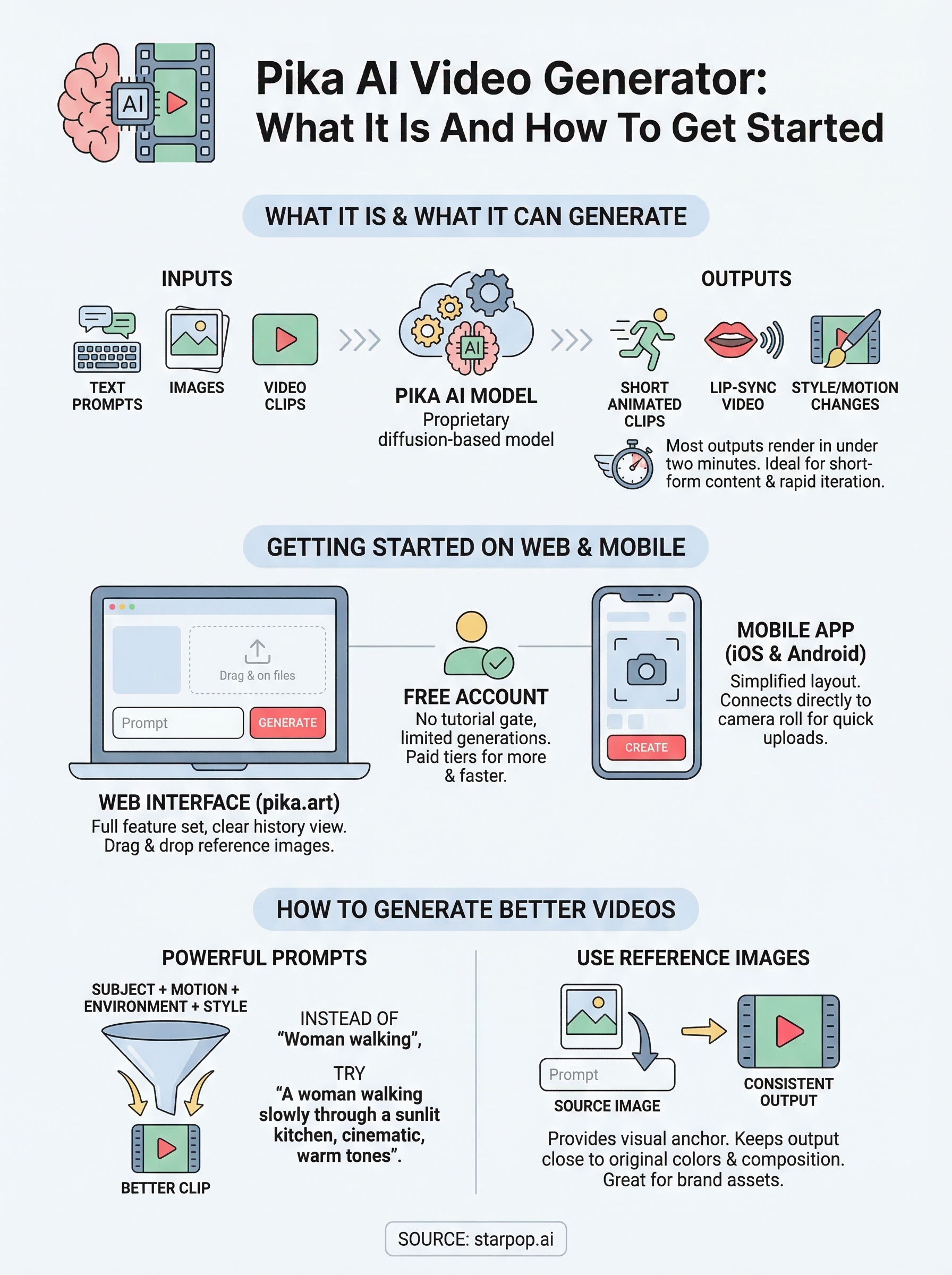 AI

Pika AI Video Generator:
What It Is And How To Get Started

WHAT IT IS & WHAT IT CAN GENERATE

INPUTS

TEXT PROMPTS

IMAGES

VIDEO CLIPS

AI

PIKA AI MODEL
Proprietary diffusion-based model

OUTPUTS

SHORT ANIMATED CLIPS

LIP-SYNC VIDEO

STYLE/MOTION CHANGES

Most outputs render in under two minutes. Ideal for short-form content & rapid iteration.

GETTING STARTED ON WEB & MOBILE

Drag & on files

Prompt

GENERATE

WEB INTERFACE (pika.art)
Full feature set, clear history view. Drag & drop reference images.

FREE ACCOUNT
No tutorial gate, limited generations. Paid tiers for more & faster.

CREATE

MOBILE APP (iOS & Android)
Simplified layout. Connects directly to camera roll for quick uploads.

HOW TO GENERATE BETTER VIDEOS

POWERFUL PROMPTS

SUBJECT + MOTION + ENVIRONMENT + STYLE

BETTER CLIP

INSTEAD OF
“Woman walking”,

TRY
“A woman walking slowly through a sunlit kitchen, cinematic, warm tones”.

USE REFERENCE IMAGES

Prompt

SOURCE IMAGE

CONSISTENT OUTPUT

Provides visual anchor. Keeps output close to original colors & composition. Great for brand assets.

SOURCE: starpop.ai