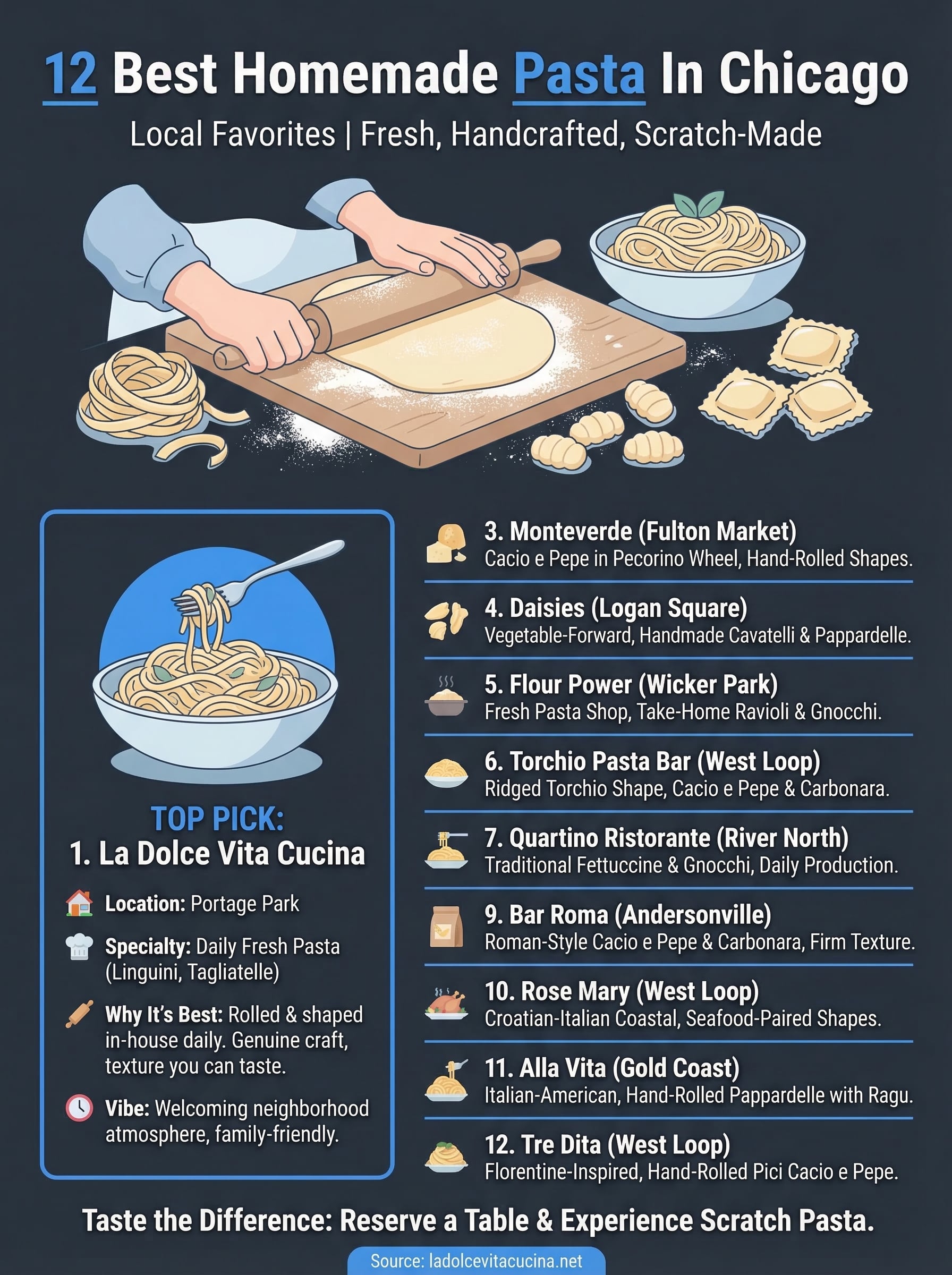 12 Best Homemade Pasta In Chicago

Local Favorites | Fresh, Handcrafted, Scratch-Made

TOP PICK:
1. La Dolce Vita Cucina

Location: Portage Park

Specialty: Daily Fresh Pasta (Linguini, Tagliatelle)

Why It's Best: Rolled & shaped in-house daily. Genuine craft, texture you can taste.

Vibe: Welcoming neighborhood atmosphere, family-friendly.

3. Monteverde (Fulton Market)
Cacio e Pepe in Pecorino Wheel, Hand-Rolled Shapes.

4. Daisies (Logan Square)
Vegetable-Forward, Handmade Cavatelli & Pappardelle.

5. Flour Power (Wicker Park)
Fresh Pasta Shop, Take-Home Ravioli & Gnocchi.

6. Torchio Pasta Bar (West Loop)
Ridged Torchio Shape, Cacio e Pepe & Carbonara.

7. Quartino Ristorante (River North)
Traditional Fettuccine & Gnocchi, Daily Production.

9. Bar Roma (Andersonville)
Roman-Style Cacio e Pepe & Carbonara, Firm Texture.

10. Rose Mary (West Loop)
Croatian-Italian Coastal, Seafood-Paired Shapes.

11. Alla Vita (Gold Coast)
Italian-American, Hand-Rolled Pappardelle with Ragu.

12. Tre Dita (West Loop)
Florentine-Inspired, Hand-Rolled Pici Cacio e Pepe.

Taste the Difference: Reserve a Table & Experience Scratch Pasta.

Source: ladolcevitacucina.net