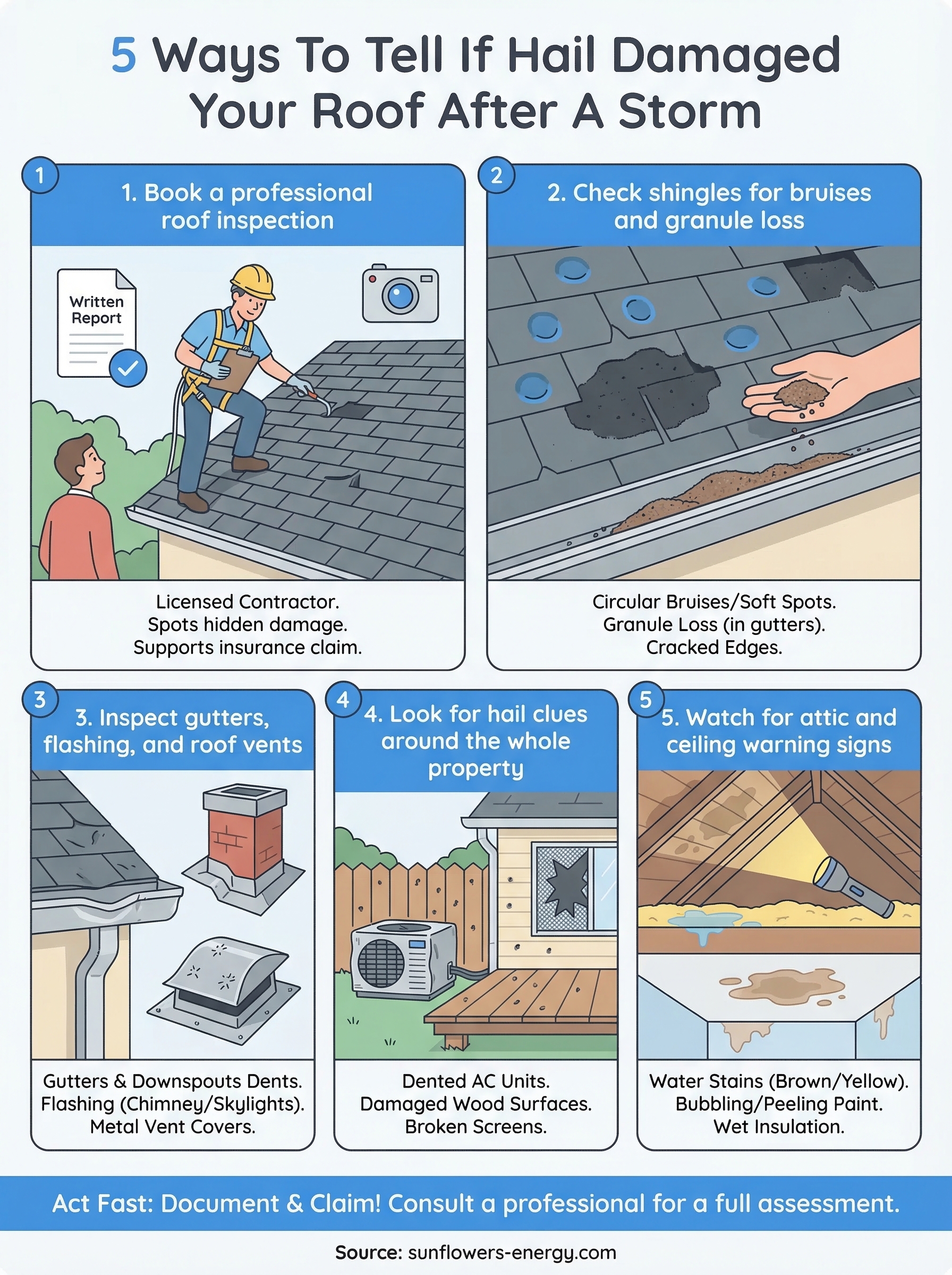 5 Ways To Tell If Hail Damaged Your Roof After A Storm

1

1. Book a professional roof inspection

Written Report

Licensed Contractor.
Spots hidden damage.
Supports insurance claim.

2

2. Check shingles for bruises and granule loss

Circular Bruises/Soft Spots.
Granule Loss (in gutters).
Cracked Edges.

3

3. Inspect gutters, flashing, and roof vents

Gutters & Downspouts Dents.
Flashing (Chimney/Skylights).
Metal Vent Covers.

4

4. Look for hail clues around the whole property

Dented AC Units.
Damaged Wood Surfaces.
Broken Screens.

5

5. Watch for attic and ceiling warning signs

Water Stains (Brown/Yellow).
Bubbling/Peeling Paint.
Wet Insulation.

Act Fast: Document & Claim! Consult a professional for a full assessment.

Source: sunflowers-energy.com