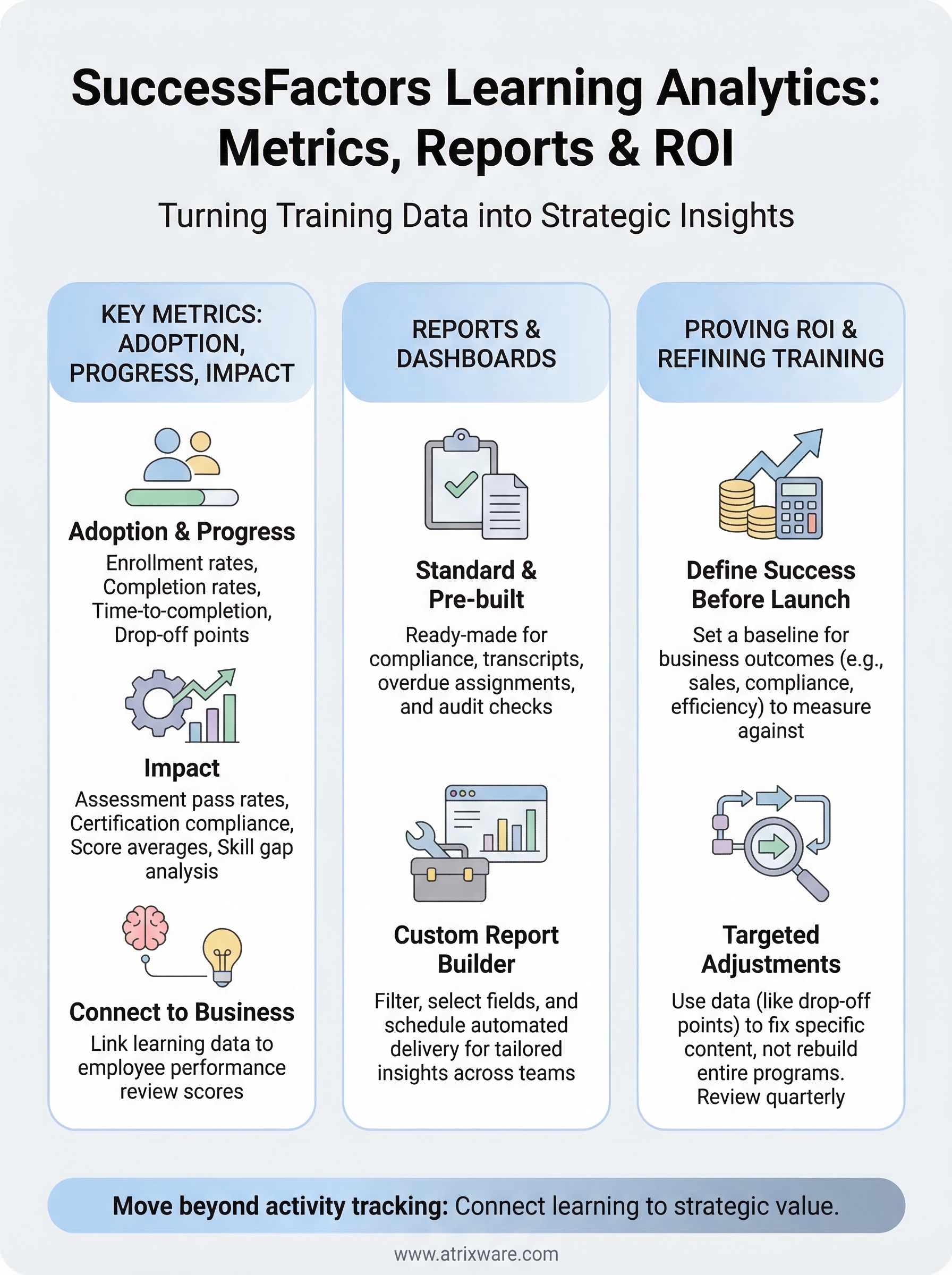 SuccessFactors Learning Analytics: Metrics, Reports & ROI

Turning Training Data into Strategic Insights

KEY METRICS: ADOPTION, PROGRESS, IMPACT

Adoption & Progress
Enrollment rates, Completion rates, Time-to-completion, Drop-off points

Impact
Assessment pass rates, Certification compliance, Score averages, Skill gap analysis

Connect to Business
Link learning data to employee performance review scores

REPORTS & DASHBOARDS

Standard & Pre-built
Ready-made for compliance, transcripts, overdue assignments, and audit checks

Custom Report Builder
Filter, select fields, and schedule automated delivery for tailored insights across teams

PROVING ROI & REFINING TRAINING

Define Success Before Launch
Set a baseline for business outcomes (e.g., sales, compliance, efficiency) to measure against

Targeted Adjustments
Use data (like drop-off points) to fix specific content, not rebuild entire programs. Review quarterly

Move beyond activity tracking: Connect learning to strategic value.

www.atrixware.com