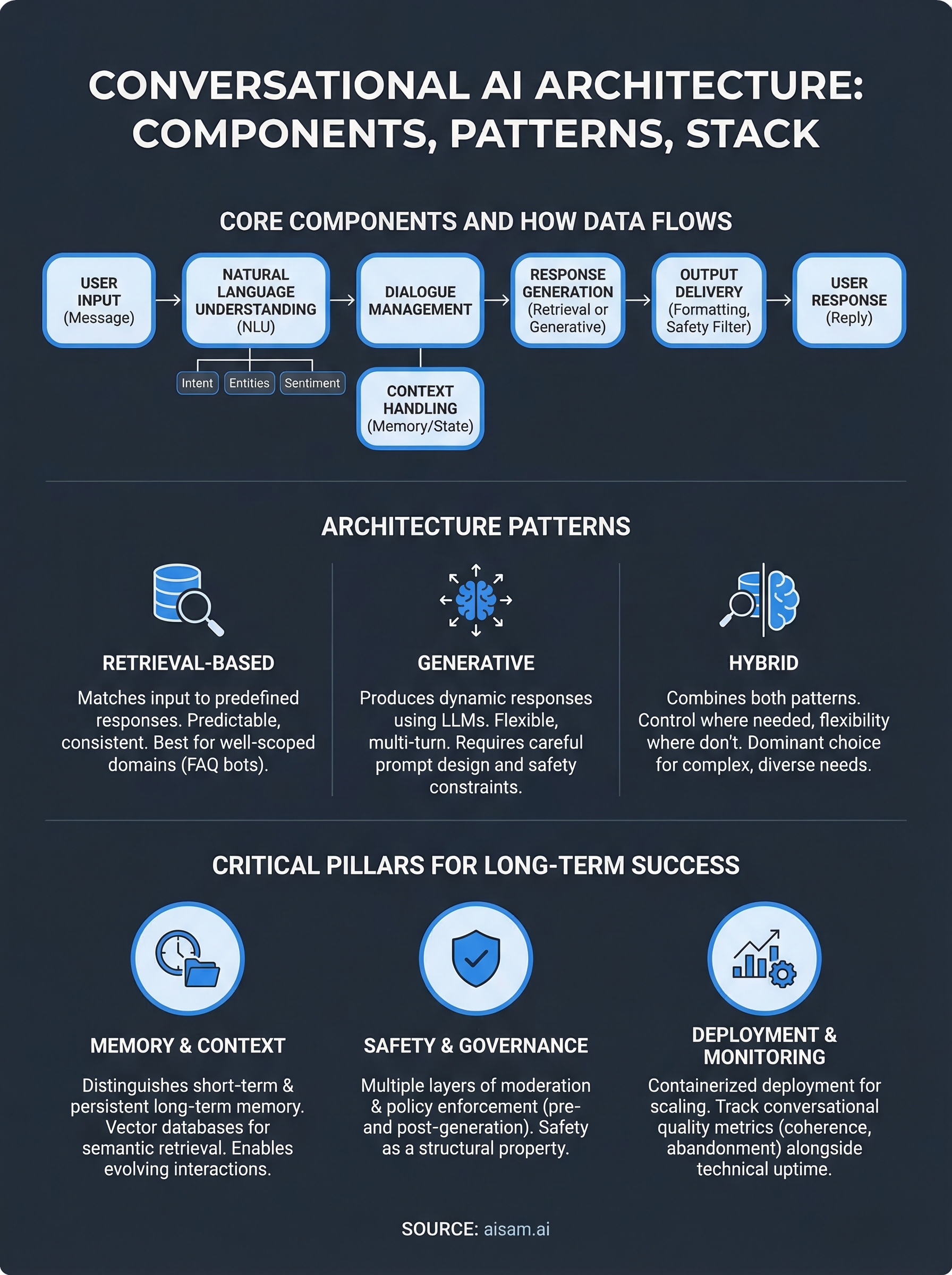 CONVERSATIONAL AI ARCHITECTURE: COMPONENTS, PATTERNS, STACK

CORE COMPONENTS AND HOW DATA FLOWS

USER INPUT (Message)

NATURAL LANGUAGE UNDERSTANDING (NLU)

Intent

Entities

Sentiment

DIALOGUE MANAGEMENT

CONTEXT HANDLING (Memory/State)

RESPONSE GENERATION (Retrieval or Generative)

OUTPUT DELIVERY (Formatting, Safety Filter)

USER RESPONSE (Reply)

ARCHITECTURE PATTERNS

RETRIEVAL-BASED

Matches input to predefined responses. Predictable, consistent. Best for well-scoped domains (FAQ bots).

GENERATIVE

Produces dynamic responses using LLMs. Flexible, multi-turn. Requires careful prompt design and safety constraints.

HYBRID

Combines both patterns. Control where needed, flexibility where don't. Dominant choice for complex, diverse needs.

CRITICAL PILLARS FOR LONG-TERM SUCCESS

MEMORY & CONTEXT

Distinguishes short-term & persistent long-term memory. Vector databases for semantic retrieval. Enables evolving interactions.

SAFETY & GOVERNANCE

Multiple layers of moderation & policy enforcement (pre- and post-generation). Safety as a structural property.

DEPLOYMENT & MONITORING

Containerized deployment for scaling. Track conversational quality metrics (coherence, abandonment) alongside technical uptime.

SOURCE: aisam.ai