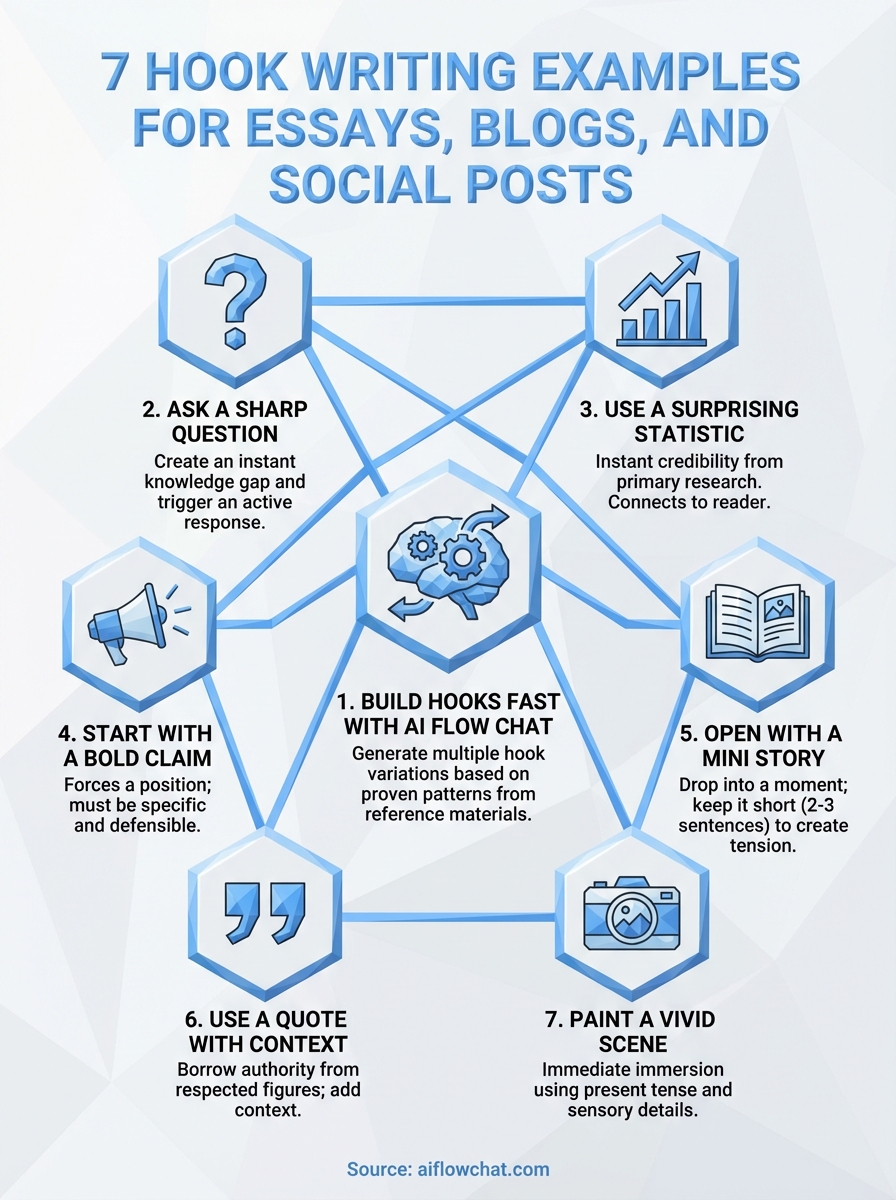 7 HOOK WRITING EXAMPLES FOR ESSAYS, BLOGS, AND SOCIAL POSTS

2. ASK A SHARP QUESTION
Create an instant knowledge gap and trigger an active response.

3. USE A SURPRISING STATISTIC
Instant credibility from primary research. Connects to reader.

4. START WITH A BOLD CLAIM
Forces a position; must be specific and defensible.

1. BUILD HOOKS FAST WITH AI FLOW CHAT
Generate multiple hook variations based on proven patterns from reference materials.

5. OPEN WITH A MINI STORY
Drop into a moment; keep it short (2-3 sentences) to create tension.

6. USE A QUOTE WITH CONTEXT
Borrow authority from respected figures; add context.

7. PAINT A VIVID SCENE
Immediate immersion using present tense and sensory details.

Source: aiflowchat.com