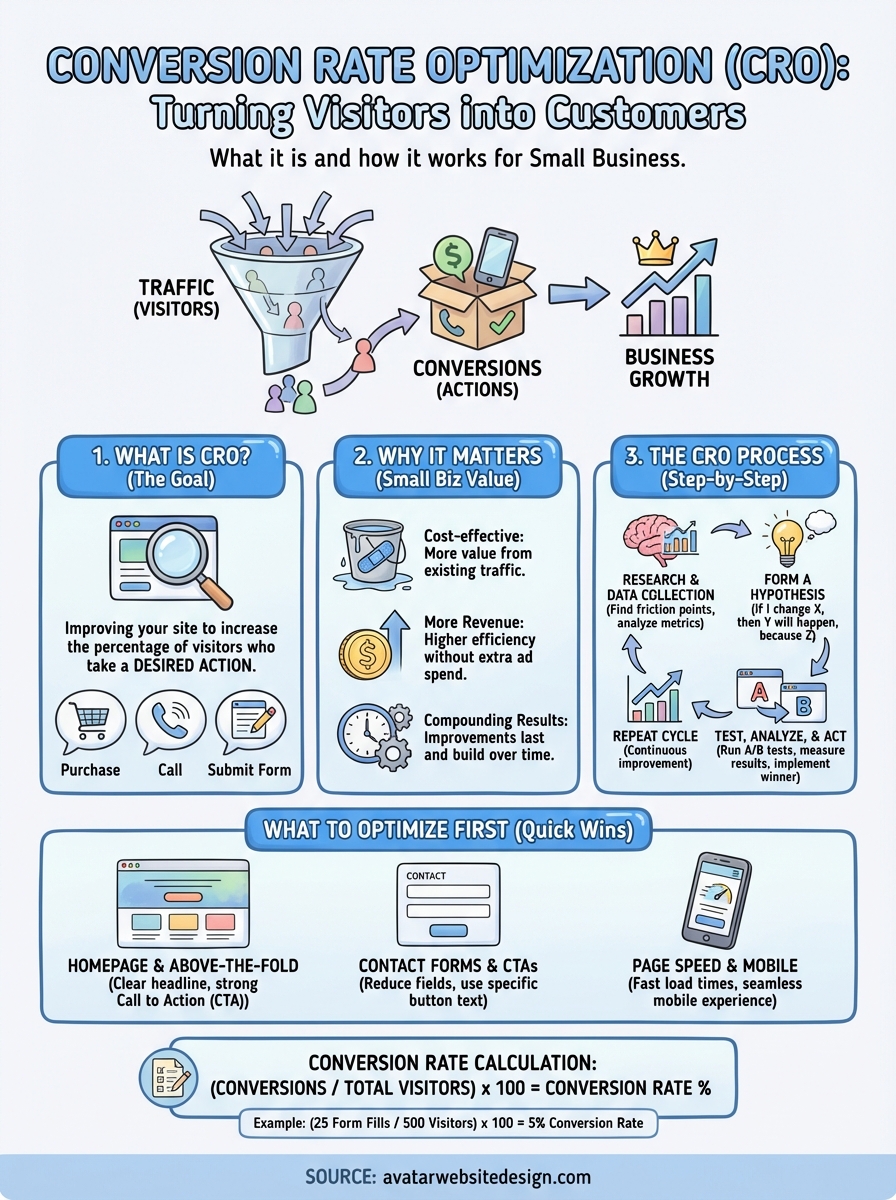 CONVERSION RATE OPTIMIZATION (CRO):
Turning Visitors into Customers

What it is and how it works for Small Business.

TRAFFIC (VISITORS)

CONVERSIONS (ACTIONS)

BUSINESS GROWTH

1. WHAT IS CRO? (The Goal)

Improving your site to increase the percentage of visitors who take a DESIRED ACTION.

Purchase

Call

Submit Form

2. WHY IT MATTERS (Small Biz Value)

Cost-effective: More value from existing traffic.

More Revenue: Higher efficiency without extra ad spend.

Compounding Results: Improvements last and build over time.

3. THE CRO PROCESS (Step-by-Step)

RESEARCH & DATA COLLECTION (Find friction points, analyze metrics)

FORM A HYPOTHESIS (If I change X, then Y will happen, because Z)

TEST, ANALYZE, & ACT (Run A/B tests, measure results, implement winner)

A

B

REPEAT CYCLE (Continuous improvement)

WHAT TO OPTIMIZE FIRST (Quick Wins)

HOMEPAGE & ABOVE-THE-FOLD (Clear headline, strong Call to Action (CTA))

CONTACT

CONTACT FORMS & CTAs (Reduce fields, use specific button text)

PAGE SPEED & MOBILE (Fast load times, seamless mobile experience)

CONVERSION RATE CALCULATION:
(CONVERSIONS / TOTAL VISITORS) x 100 = CONVERSION RATE %

Example: (25 Form Fills / 500 Visitors) x 100 = 5% Conversion Rate

SOURCE: avatarwebsitedesign.com