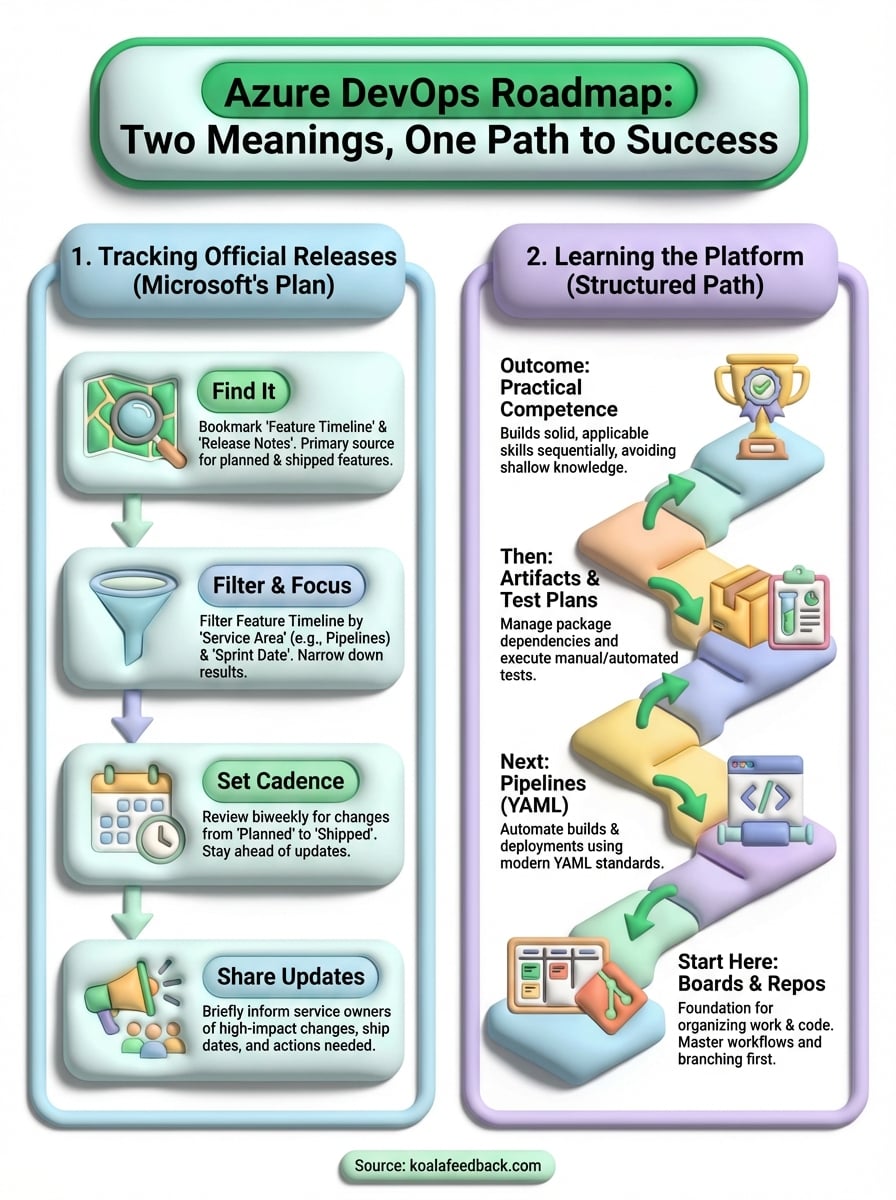 Azure DevOps Roadmap: Two Meanings, One Path to Success

1. Tracking Official Releases (Microsoft's Plan)

Find It
Bookmark 'Feature Timeline' & 'Release Notes'. Primary source for planned & shipped features.

Filter & Focus
Filter Feature Timeline by 'Service Area' (e.g., Pipelines) & 'Sprint Date'. Narrow down results.

Set Cadence
Review biweekly for changes from 'Planned' to 'Shipped'. Stay ahead of updates.

Share Updates
Briefly inform service owners of high-impact changes, ship dates, and actions needed.

2. Learning the Platform (Structured Path)

Outcome: Practical Competence
Builds solid, applicable skills sequentially, avoiding shallow knowledge.

Then: Artifacts & Test Plans
Manage package dependencies and execute manual/automated tests.

Next: Pipelines (YAML)
Automate builds & deployments using modern YAML standards.

Start Here: Boards & Repos
Foundation for organizing work & code. Master workflows and branching first.

Source: koalafeedback.com