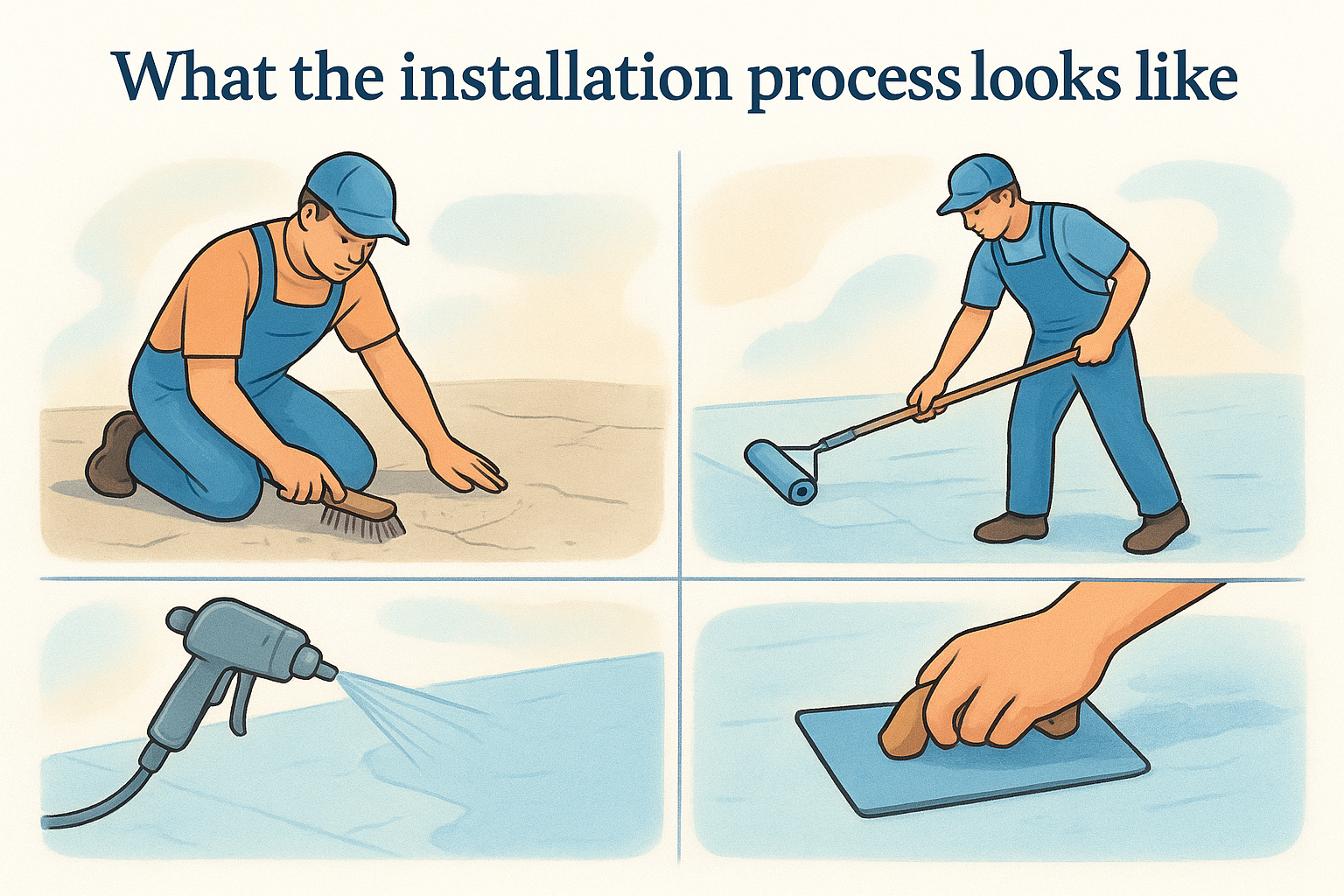 What the installation process looks like