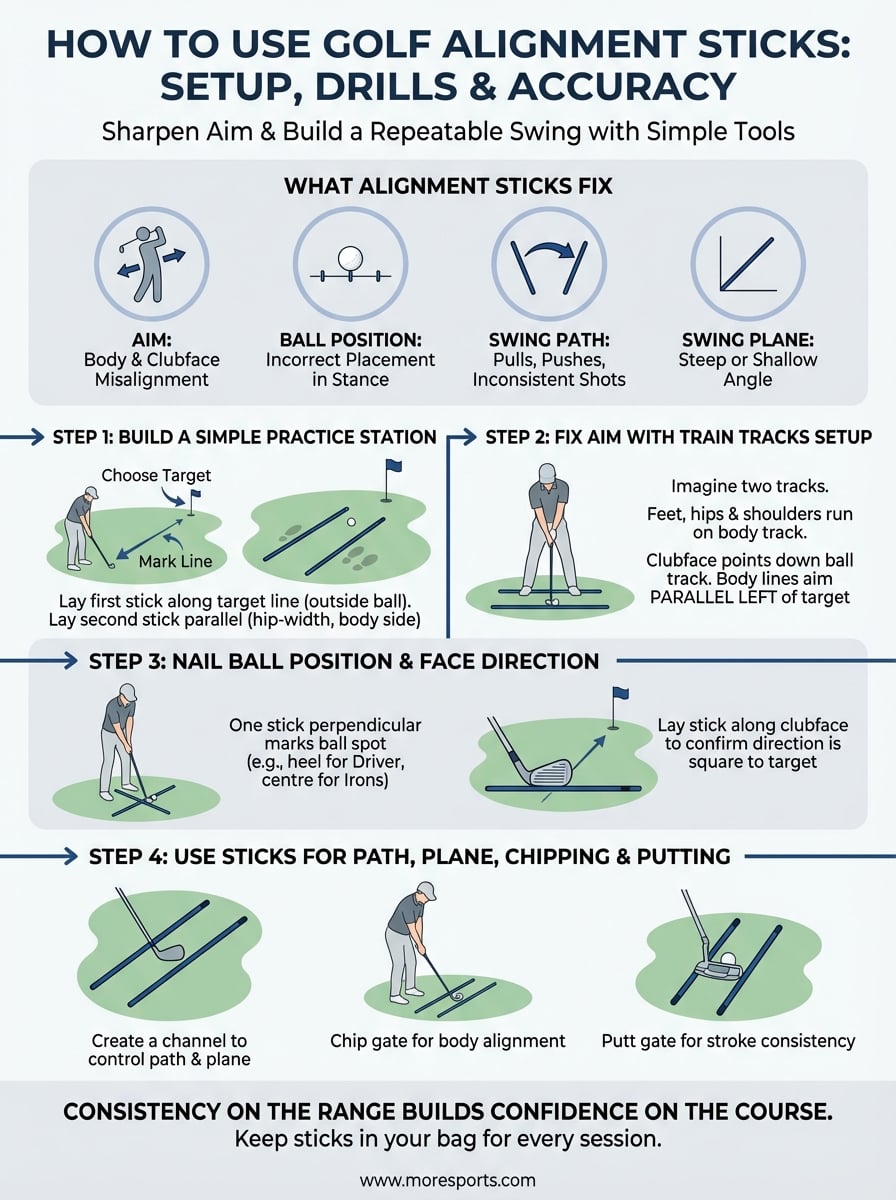 HOW TO USE GOLF ALIGNMENT STICKS: SETUP, DRILLS & ACCURACY

Sharpen Aim & Build a Repeatable Swing with Simple Tools

WHAT ALIGNMENT STICKS FIX

AIM: Body & Clubface Misalignment

BALL POSITION: Incorrect Placement in Stance

SWING PATH: Pulls, Pushes, Inconsistent Shots

SWING PLANE: Steep or Shallow Angle

STEP 1: BUILD A SIMPLE PRACTICE STATION

Choose Target

Mark Line

Lay first stick along target line (outside ball). Lay second stick parallel (hip-width, body side)

STEP 2: FIX AIM WITH TRAIN TRACKS SETUP

Imagine two tracks.

Feet, hips & shoulders run on body track.

Clubface points down ball track. Body lines aim PARALLEL LEFT of target

STEP 3: NAIL BALL POSITION & FACE DIRECTION

One stick perpendicular marks ball spot (e.g., heel for Driver, centre for Irons)

Lay stick along clubface to confirm direction is square to target

STEP 4: USE STICKS FOR PATH, PLANE, CHIPPING & PUTTING

Create a channel to control path & plane

Chip gate for body alignment

Putt gate for stroke consistency

CONSISTENCY ON THE RANGE BUILDS CONFIDENCE ON THE COURSE.
Keep sticks in your bag for every session.

www.moresports.com