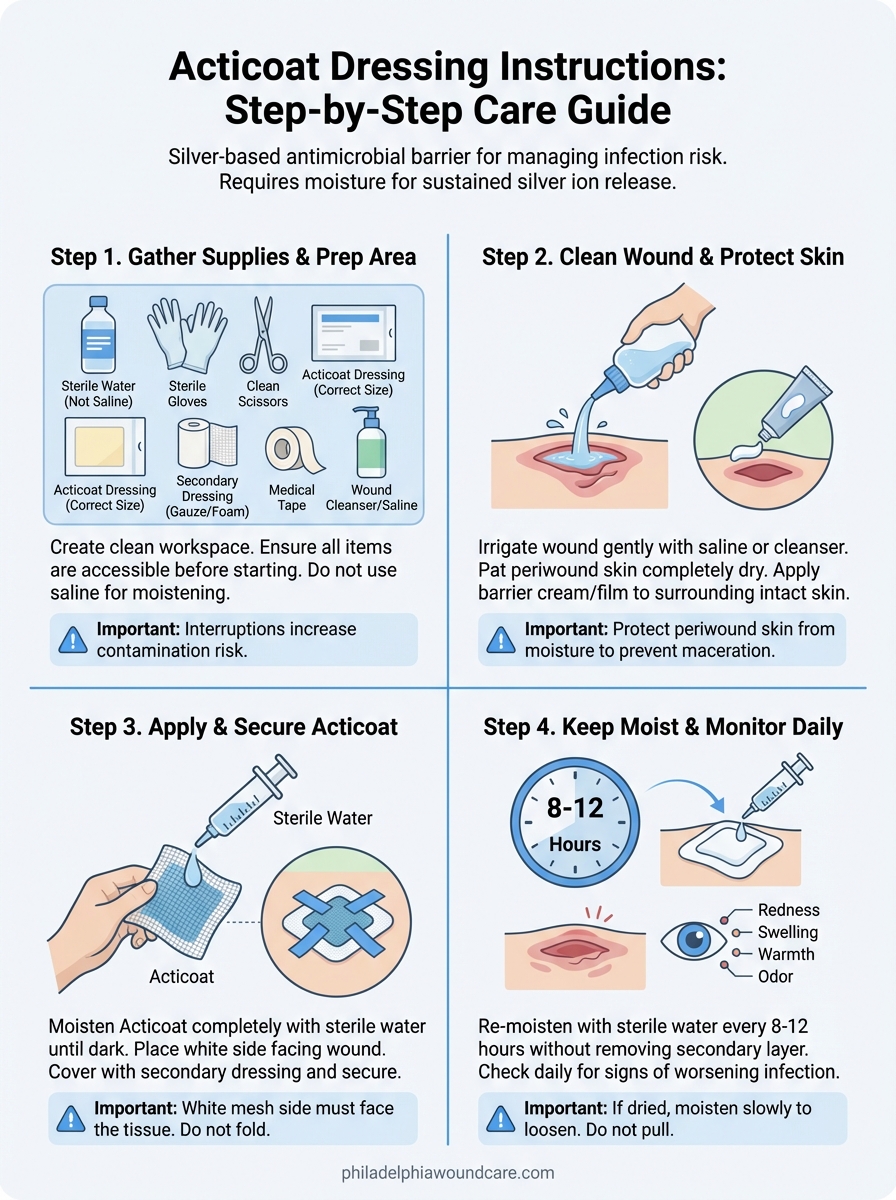 Acticoat Dressing Instructions: Step-by-Step Care Guide

Silver-based antimicrobial barrier for managing infection risk. Requires moisture for sustained silver ion release.

Step 1. Gather Supplies & Prep Area

Sterile Water (Not Saline)
Sterile Gloves
Clean Scissors
Acticoat Dressing (Correct Size)
Acticoat Dressing (Correct Size)
Secondary Dressing (Gauze/Foam)
Medical Tape
Wound Cleanser/Saline

Create clean workspace. Ensure all items are accessible before starting. Do not use saline for moistening.

Important: Interruptions increase contamination risk.

Step 2. Clean Wound & Protect Skin

Irrigate wound gently with saline or cleanser. Pat periwound skin completely dry. Apply barrier cream/film to surrounding intact skin.

Important: Protect periwound skin from moisture to prevent maceration.

Step 3. Apply & Secure Acticoat

Sterile Water
Acticoat

Moisten Acticoat completely with sterile water until dark. Place white side facing wound. Cover with secondary dressing and secure.

Important: White mesh side must face the tissue. Do not fold.

Step 4. Keep Moist & Monitor Daily

8-12 Hours

Redness
Swelling
Warmth
Odor

Re-moisten with sterile water every 8-12 hours without removing secondary layer. Check daily for signs of worsening infection.

Important: If dried, moisten slowly to loosen. Do not pull.

philadelphiawoundcare.com