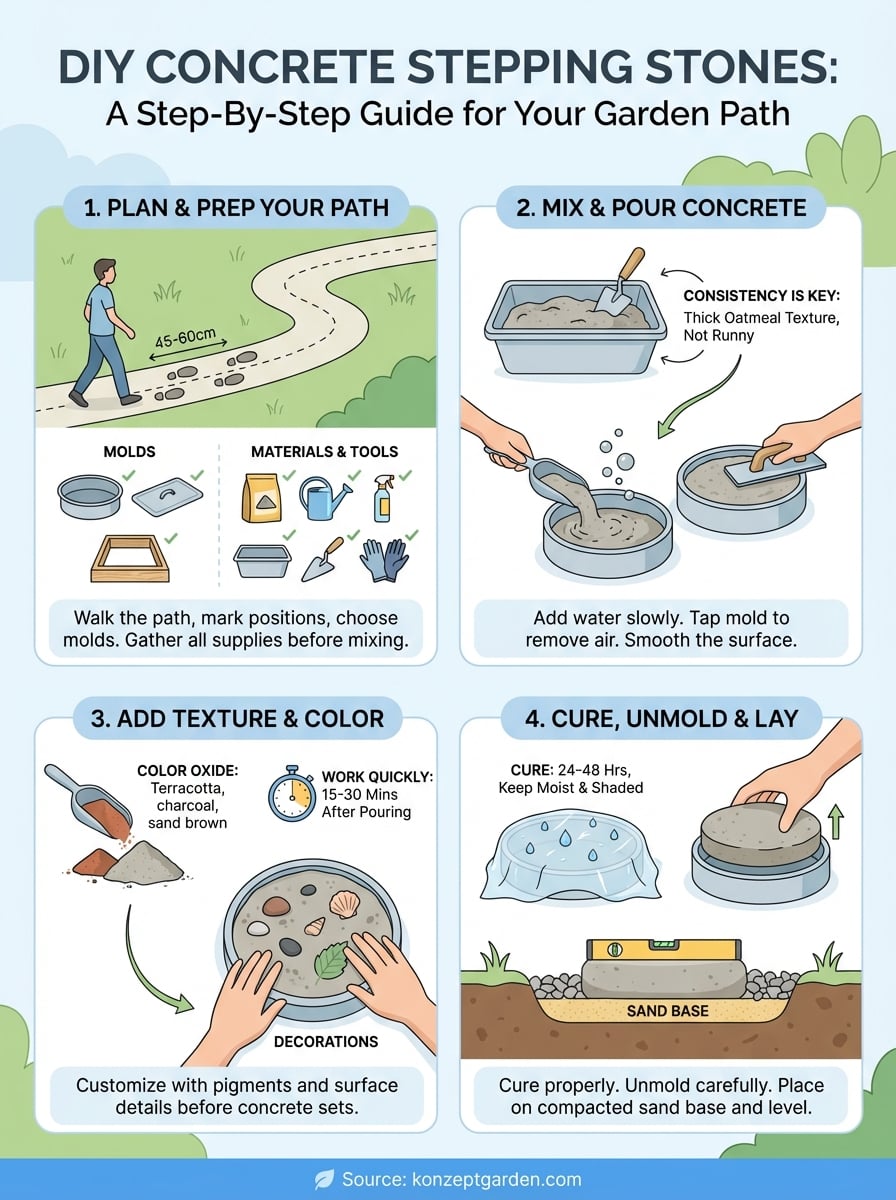 DIY CONCRETE STEPPING STONES:
A Step-By-Step Guide for Your Garden Path

1. PLAN & PREP YOUR PATH

45-60cm

MOLDS

MATERIALS & TOOLS

Walk the path, mark positions, choose molds. Gather all supplies before mixing.

2. MIX & POUR CONCRETE

CONSISTENCY IS KEY: Thick Oatmeal Texture, Not Runny

Add water slowly. Tap mold to remove air. Smooth the surface.

3. ADD TEXTURE & COLOR

COLOR OXIDE: Terracotta, charcoal, sand brown

WORK QUICKLY: 15-30 Mins After Pouring

DECORATIONS

Customize with pigments and surface details before concrete sets.

4. CURE, UNMOLD & LAY

CURE: 24-48 Hrs, Keep Moist & Shaded

SAND BASE

Cure properly. Unmold carefully. Place on compacted sand base and level.

Source: konzeptgarden.com