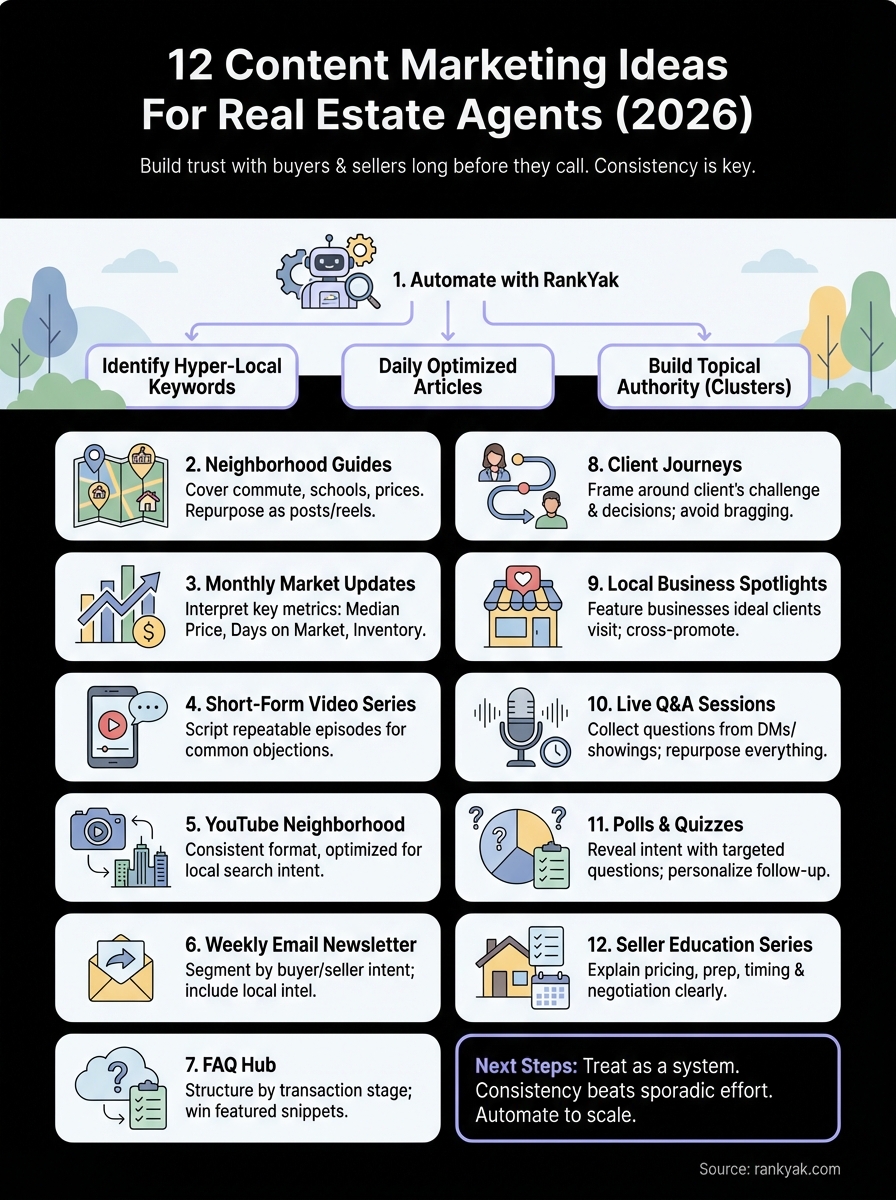 12 Content Marketing Ideas For Real Estate Agents (2026)

Build trust with buyers & sellers long before they call. Consistency is key.

1. Automate with RankYak

Identify Hyper-Local Keywords

Daily Optimized Articles

Build Topical Authority (Clusters)

2. Neighborhood Guides
Cover commute, schools, prices. Repurpose as posts/reels.

3. Monthly Market Updates
Interpret key metrics: Median Price, Days on Market, Inventory.

4. Short-Form Video Series
Script repeatable episodes for common objections.

5. YouTube Neighborhood
Consistent format, optimized for local search intent.

6. Weekly Email Newsletter
Segment by buyer/seller intent; include local intel.

7. FAQ Hub
Structure by transaction stage; win featured snippets.

8. Client Journeys
Frame around client's challenge & decisions; avoid bragging.

9. Local Business Spotlights
Feature businesses ideal clients visit; cross-promote.

10. Live Q&A Sessions
Collect questions from DMs/ showings; repurpose everything.

11. Polls & Quizzes
Reveal intent with targeted questions; personalize follow-up.

12. Seller Education Series
Explain pricing, prep, timing & negotiation clearly.

Next Steps: Treat as a system. Consistency beats sporadic effort. Automate to scale.

Source: rankyak.com