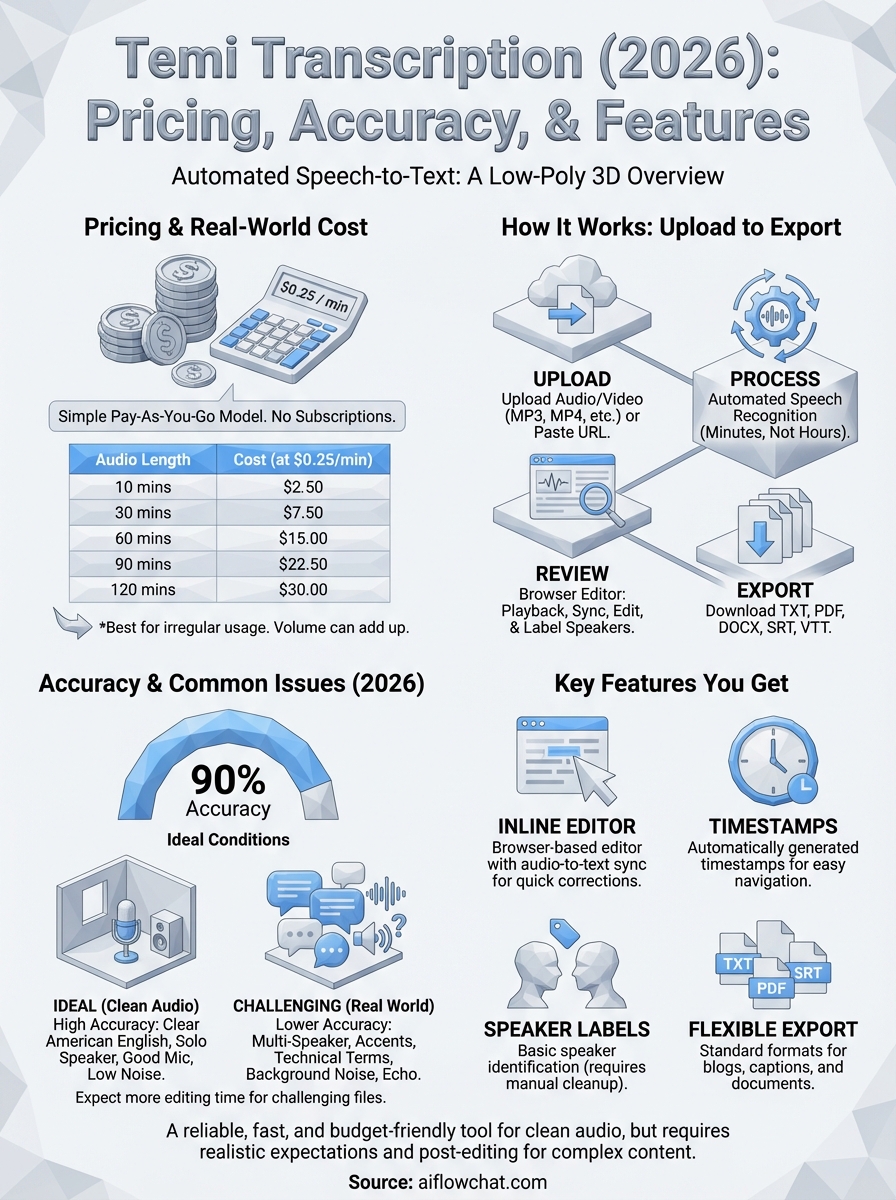 Temi Transcription (2026): Pricing, Accuracy, & Features

Automated Speech-to-Text: A Low-Poly 3D Overview

Pricing & Real-World Cost

$0.25 / min

Simple Pay-As-You-Go Model. No Subscriptions.

| Audio Length | Cost (at $0.25/min) |
|---|---|
| 10 mins | $2.50 |
| 30 mins | $7.50 |
| 60 mins | $15.00 |
| 90 mins | $22.50 |
| 120 mins | $30.00 |

*Best for irregular usage. Volume can add up.

How It Works: Upload to Export

UPLOAD
Upload Audio/Video (MP3, MP4, etc.) or Paste URL.

PROCESS
Automated Speech Recognition (Minutes, Not Hours).

REVIEW
Browser Editor: Playback, Sync, Edit, & Label Speakers.

EXPORT
Download TXT, PDF, DOCX, SRT, VTT.

Accuracy & Common Issues (2026)

90%
Accuracy
Ideal Conditions

IDEAL (Clean Audio)
High Accuracy: Clear American English, Solo Speaker, Good Mic, Low Noise.

CHALLENGING (Real World)
Lower Accuracy: Multi-Speaker, Accents, Technical Terms, Background Noise, Echo.

Expect more editing time for challenging files.

Key Features You Get

INLINE EDITOR
Browser-based editor with audio-to-text sync for quick corrections.

TIMESTAMPS
Automatically generated timestamps for easy navigation.

SPEAKER LABELS
Basic speaker identification (requires manual cleanup).

TXT PDF SRT

FLEXIBLE EXPORT
Standard formats for blogs, captions, and documents.

A reliable, fast, and budget-friendly tool for clean audio, but requires realistic expectations and post-editing for complex content.

Source: aiflowchat.com