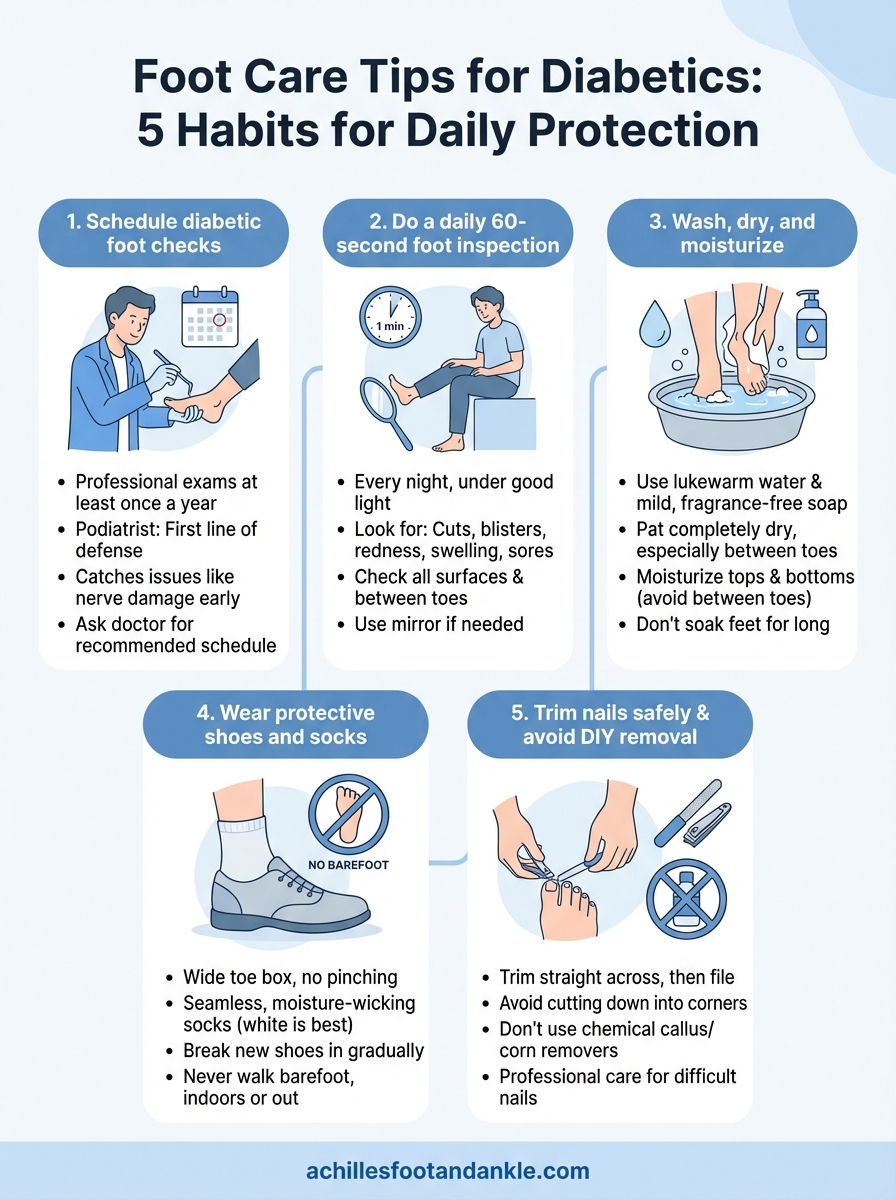 Foot Care Tips for Diabetics: 5 Habits for Daily Protection

1. Schedule diabetic foot checks

- Professional exams at least once a year
- Podiatrist: First line of defense
- Catches issues like nerve damage early
- Ask doctor for recommended schedule

2. Do a daily 60-second foot inspection

1 min

- Every night, under good light
- Look for: Cuts, blisters, redness, swelling, sores
- Check all surfaces & between toes
- Use mirror if needed

3. Wash, dry, and moisturize

- Use lukewarm water & mild, fragrance-free soap
- Pat completely dry, especially between toes
- Moisturize tops & bottoms (avoid between toes)
- Don't soak feet for long

4. Wear protective shoes and socks

NO BAREFOOT

- Wide toe box, no pinching
- Seamless, moisture-wicking socks (white is best)
- Break new shoes in gradually
- Never walk barefoot, indoors or out

5. Trim nails safely & avoid DIY removal

- Trim straight across, then file
- Avoid cutting down into corners
- Don't use chemical callus/ corn removers
- Professional care for difficult nails

achillesfootandankle.com