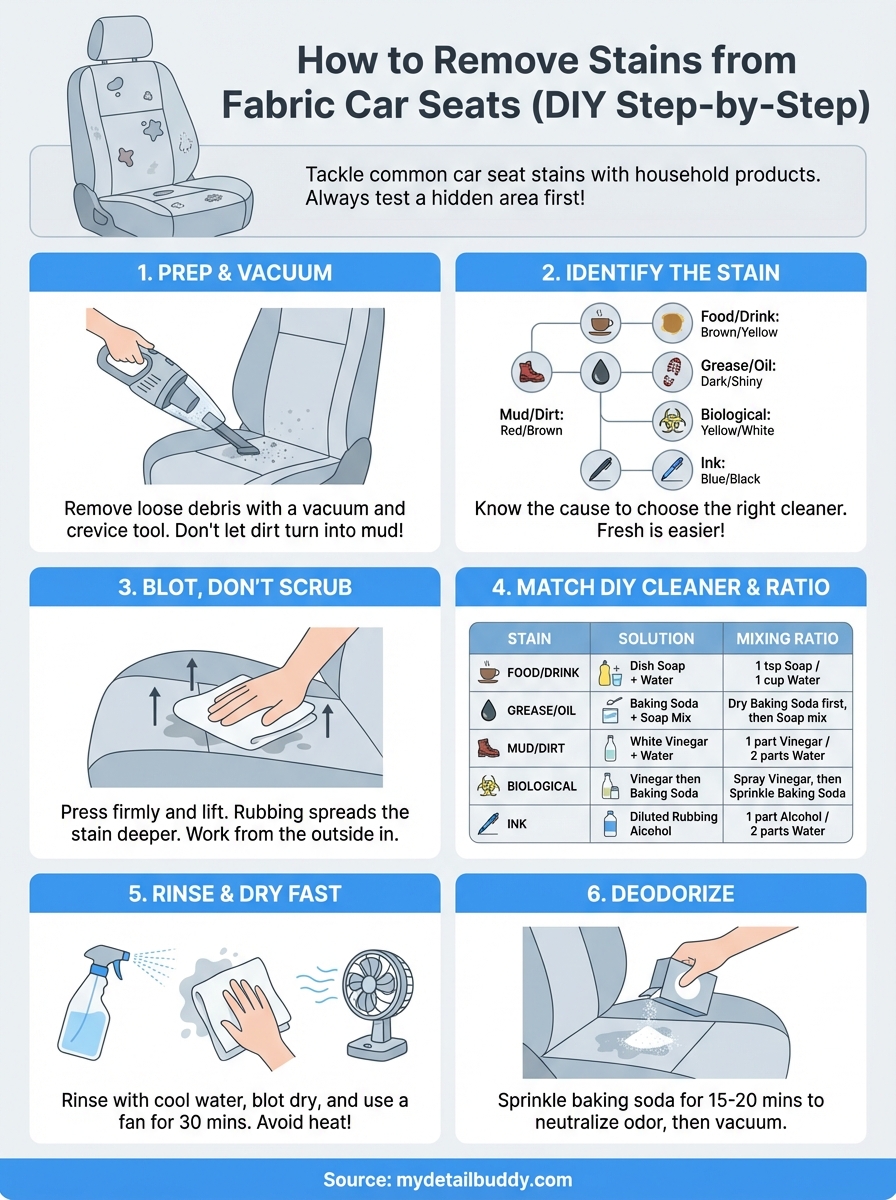 How to Remove Stains from Fabric Car Seats (DIY Step-by-Step)

Tackle common car seat stains with household products. Always test a hidden area first!

1. PREP & VACUUM

Remove loose debris with a vacuum and crevice tool. Don't let dirt turn into mud!

2. IDENTIFY THE STAIN

Food/Drink: Brown/Yellow

Grease/Oil: Dark/Shiny

Mud/Dirt: Red/Brown

Biological: Yellow/White

Ink: Blue/Black

Know the cause to choose the right cleaner. Fresh is easier!

3. BLOT, DON'T SCRUB

Press firmly and lift. Rubbing spreads the stain deeper. Work from the outside in.

4. MATCH DIY CLEANER & RATIO

| STAIN | SOLUTION | MIXING RATIO |
|---|---|---|
| FOOD/DRINK | Dish Soap + Water | 1 tsp Soap / 1 cup Water |
| GREASE/OIL | Baking Soda + Soap Mix | Dry Baking Soda first, then Soap mix |
| MUD/DIRT | White Vinegar + Water | 1 part Vinegar / 2 parts Water |
| BIOLOGICAL | Vinegar then Baking Soda | Spray Vinegar, then Sprinkle Baking Soda |
| INK | Diluted Rubbing Alcohol | 1 part Alcohol / 2 parts Water |

5. RINSE & DRY FAST

Rinse with cool water, blot dry, and use a fan for 30 mins. Avoid heat!

6. DEODORIZE

Sprinkle baking soda for 15-20 mins to neutralize odor, then vacuum.

Source: mydetailbuddy.com