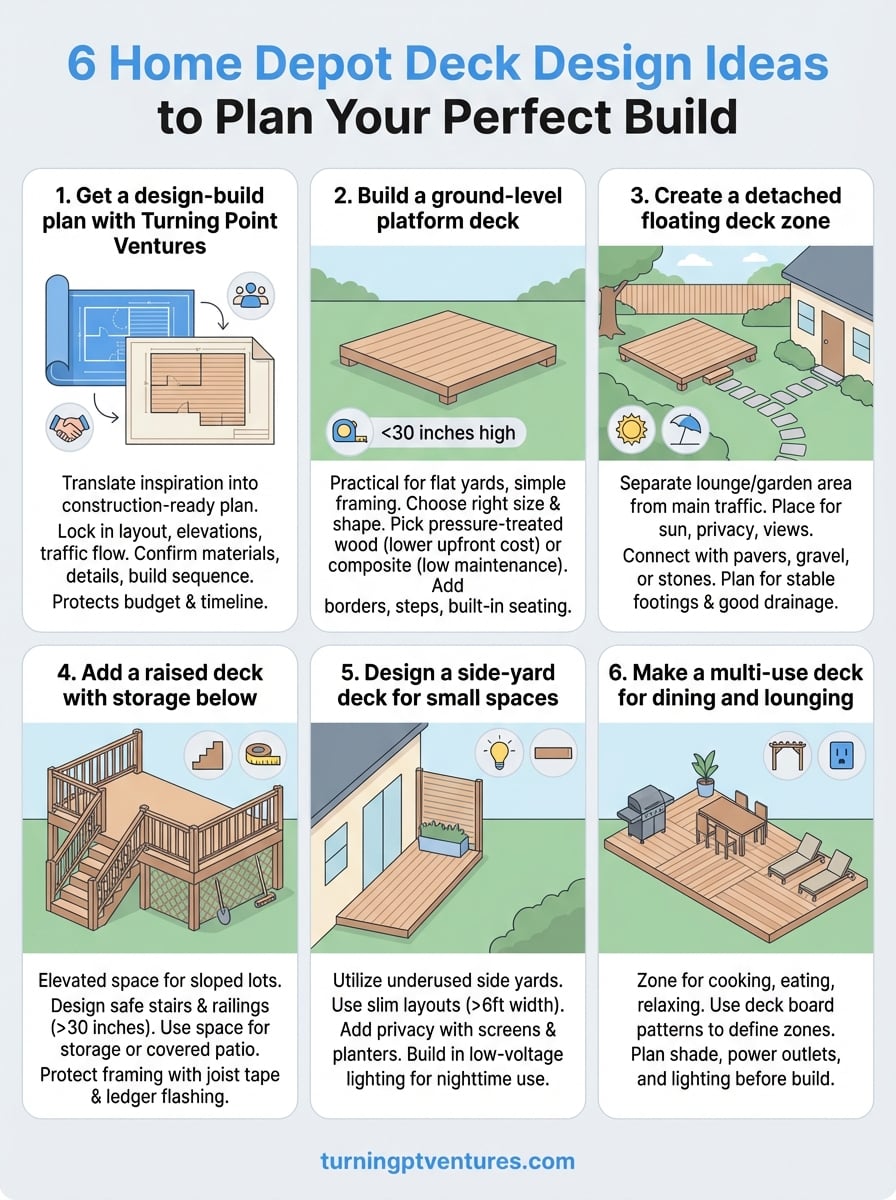 6 Home Depot Deck Design Ideas to Plan Your Perfect Build

1. Get a design-build plan with Turning Point Ventures

Translate inspiration into construction-ready plan. Lock in layout, elevations, traffic flow. Confirm materials, details, build sequence. Protects budget & timeline.

2. Build a ground-level platform deck

<30 inches high

Practical for flat yards, simple framing. Choose right size & shape. Pick pressure-treated wood (lower upfront cost) or composite (low maintenance). Add borders, steps, built-in seating.

3. Create a detached floating deck zone

Separate lounge/garden area from main traffic. Place for sun, privacy, views. Connect with pavers, gravel, or stones. Plan for stable footings & good drainage.

4. Add a raised deck with storage below

Elevated space for sloped lots. Design safe stairs & railings (>30 inches). Use space for storage or covered patio. Protect framing with joist tape & ledger flashing.

5. Design a side-yard deck for small spaces

Utilize underused side yards. Use slim layouts (>6ft width). Add privacy with screens & planters. Build in low-voltage lighting for nighttime use.

6. Make a multi-use deck for dining and lounging

Zone for cooking, eating, relaxing. Use deck board patterns to define zones. Plan shade, power outlets, and lighting before build.

turningptventures.com