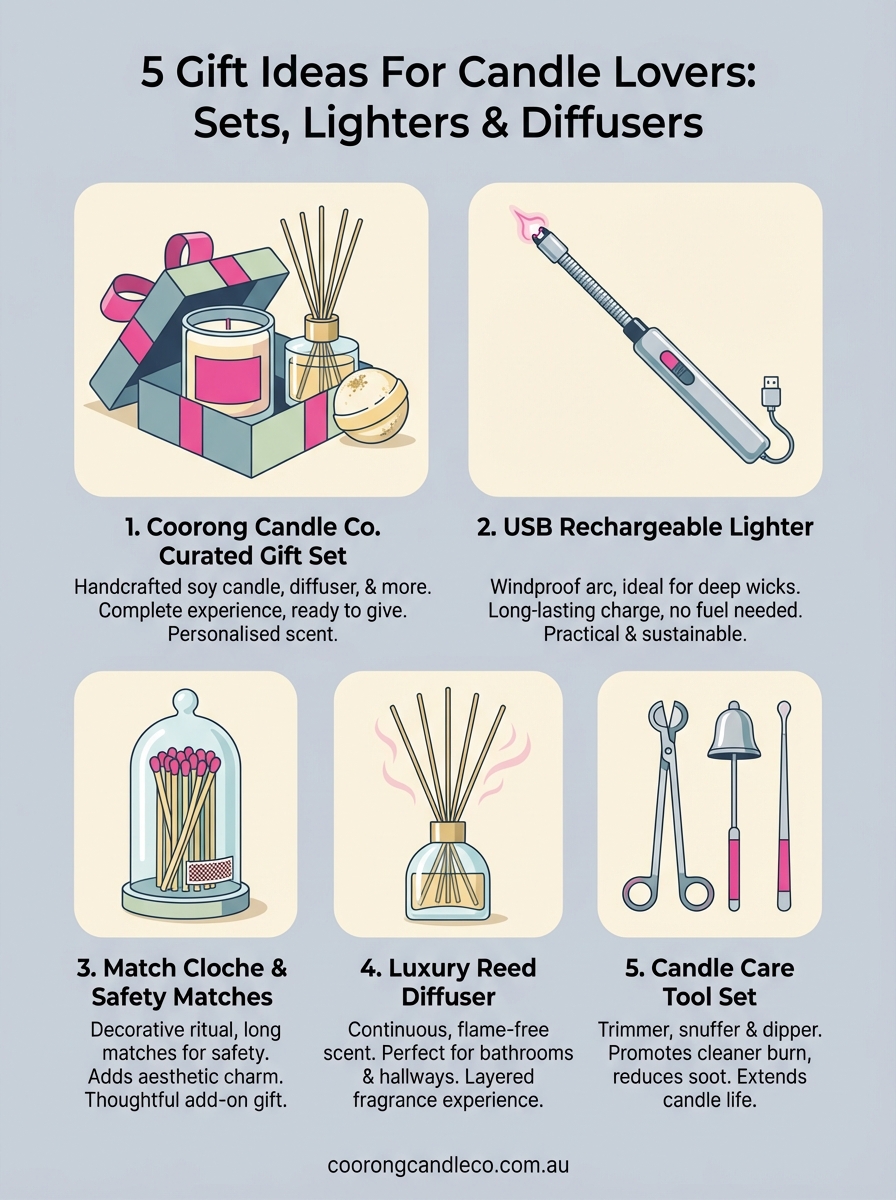 5 Gift Ideas For Candle Lovers: Sets, Lighters & Diffusers

1. Coorong Candle Co. Curated Gift Set

Handcrafted soy candle, diffuser, & more. Complete experience, ready to give. Personalised scent.

2. USB Rechargeable Lighter

Windproof arc, ideal for deep wicks. Long-lasting charge, no fuel needed. Practical & sustainable.

3. Match Cloche & Safety Matches

Decorative ritual, long matches for safety. Adds aesthetic charm. Thoughtful add-on gift.

4. Luxury Reed Diffuser

Continuous, flame-free scent. Perfect for bathrooms & hallways. Layered fragrance experience.

5. Candle Care Tool Set

Trimmer, snuffer & dipper. Promotes cleaner burn, reduces soot. Extends candle life.

coorongcandleco.com.au