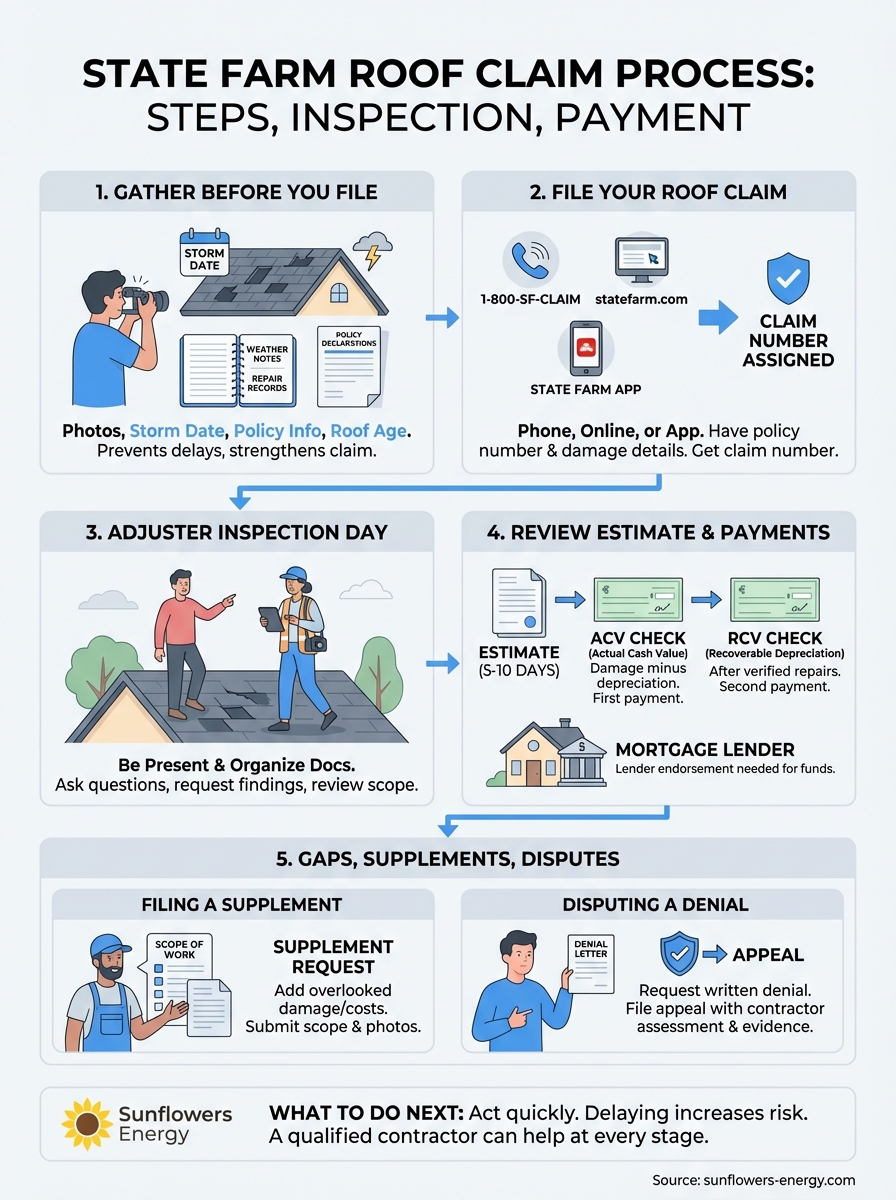 STATE FARM ROOF CLAIM PROCESS: STEPS, INSPECTION, PAYMENT

1. GATHER BEFORE YOU FILE

STORM DATE

WEATHER NOTES

REPAIR RECORDS

POLICY DECLARSTIONS

Photos, Storm Date, Policy Info, Roof Age. Prevents delays, strengthens claim.

2. FILE YOUR ROOF CLAIM

1-800-SF-CLAIM

statefarm.com

STATE FARM APP

CLAIM NUMBER ASSIGNED

Phone, Online, or App. Have policy number & damage details. Get claim number.

3. ADJUSTER INSPECTION DAY

Be Present & Organize Docs. Ask questions, request findings, review scope.

4. REVIEW ESTIMATE & PAYMENTS

ESTIMATE (S-10 DAYS)

ACV CHECK (Actual Cash Value) Damage minus depreciation. First payment.

RCV CHECK (Recoverable Depreciation) After verified repairs. Second payment.

MORTGAGE LENDER Lender endorsement needed for funds.

5. GAPS, SUPPLEMENTS, DISPUTES

FILING A SUPPLEMENT

SCOPE OF WORK

SUPPLEMENT REQUEST Add overlooked damage/costs. Submit scope & photos.

DISPUTING A DENIAL

DENIAL LETTER

APPEAL

Request written denial. File appeal with contractor assessment & evidence.

Sunflowers Energy

WHAT TO DO NEXT: Act quickly. Delaying increases risk. A qualified contractor can help at every stage.

Source: sunflowers-energy.com