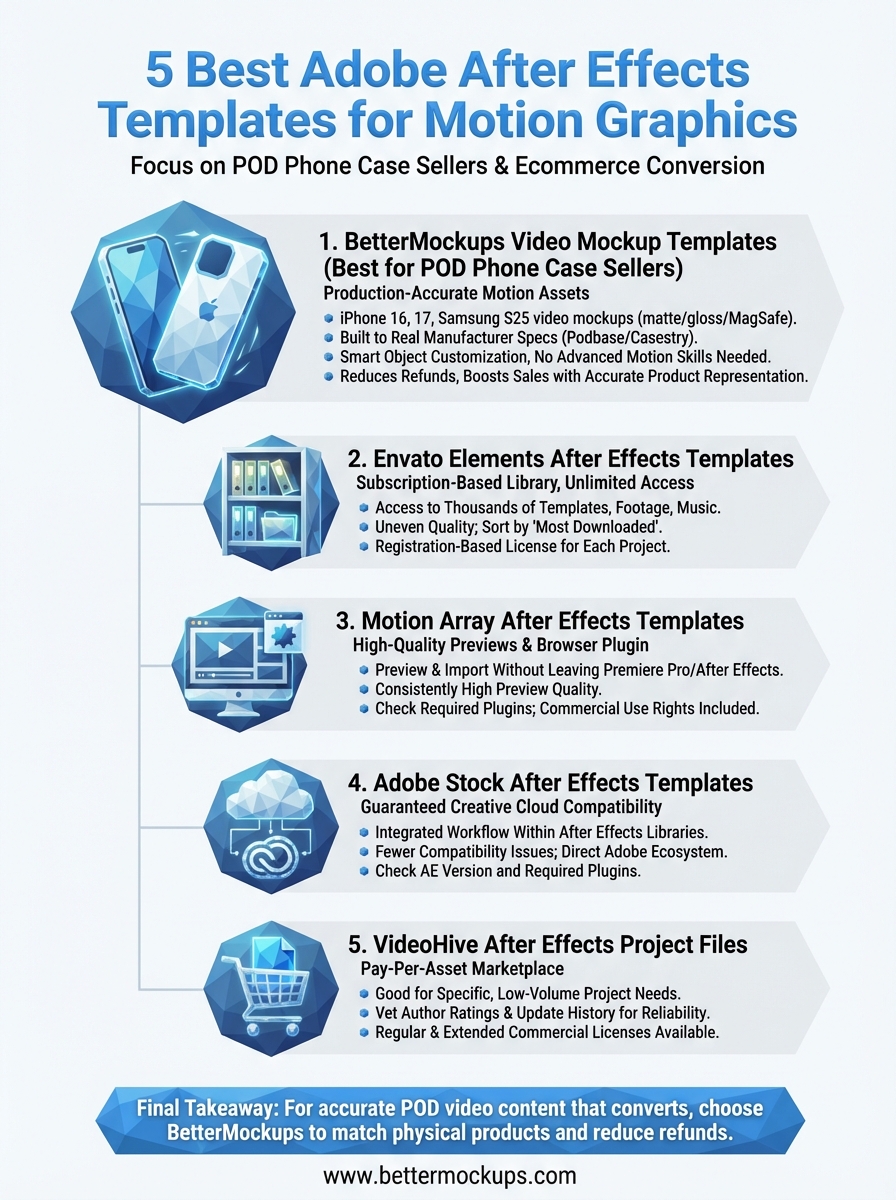 5 Best Adobe After Effects Templates for Motion Graphics

Focus on POD Phone Case Sellers & Ecommerce Conversion

1. BetterMockups Video Mockup Templates (Best for POD Phone Case Sellers)

Production-Accurate Motion Assets

- iPhone 16, 17, Samsung S25 video mockups (matte/gloss/MagSafe).
- Built to Real Manufacturer Specs (Podbase/Casestry).
- Smart Object Customization, No Advanced Motion Skills Needed.
- Reduces Refunds, Boosts Sales with Accurate Product Representation.

2. Envato Elements After Effects Templates

Subscription-Based Library, Unlimited Access

- Access to Thousands of Templates, Footage, Music.
- Uneven Quality; Sort by 'Most Downloaded'.
- Registration-Based License for Each Project.

3. Motion Array After Effects Templates

High-Quality Previews & Browser Plugin

- Preview & Import Without Leaving Premiere Pro/After Effects.
- Consistently High Preview Quality.
- Check Required Plugins; Commercial Use Rights Included.

4. Adobe Stock After Effects Templates

Guaranteed Creative Cloud Compatibility

- Integrated Workflow Within After Effects Libraries.
- Fewer Compatibility Issues; Direct Adobe Ecosystem.
- Check AE Version and Required Plugins.

5. VideoHive After Effects Project Files

Pay-Per-Asset Marketplace

- Good for Specific, Low-Volume Project Needs.
- Vet Author Ratings & Update History for Reliability.
- Regular & Extended Commercial Licenses Available.

Final Takeaway: For accurate POD video content that converts, choose BetterMockups to match physical products and reduce refunds.

www.bettermockups.com