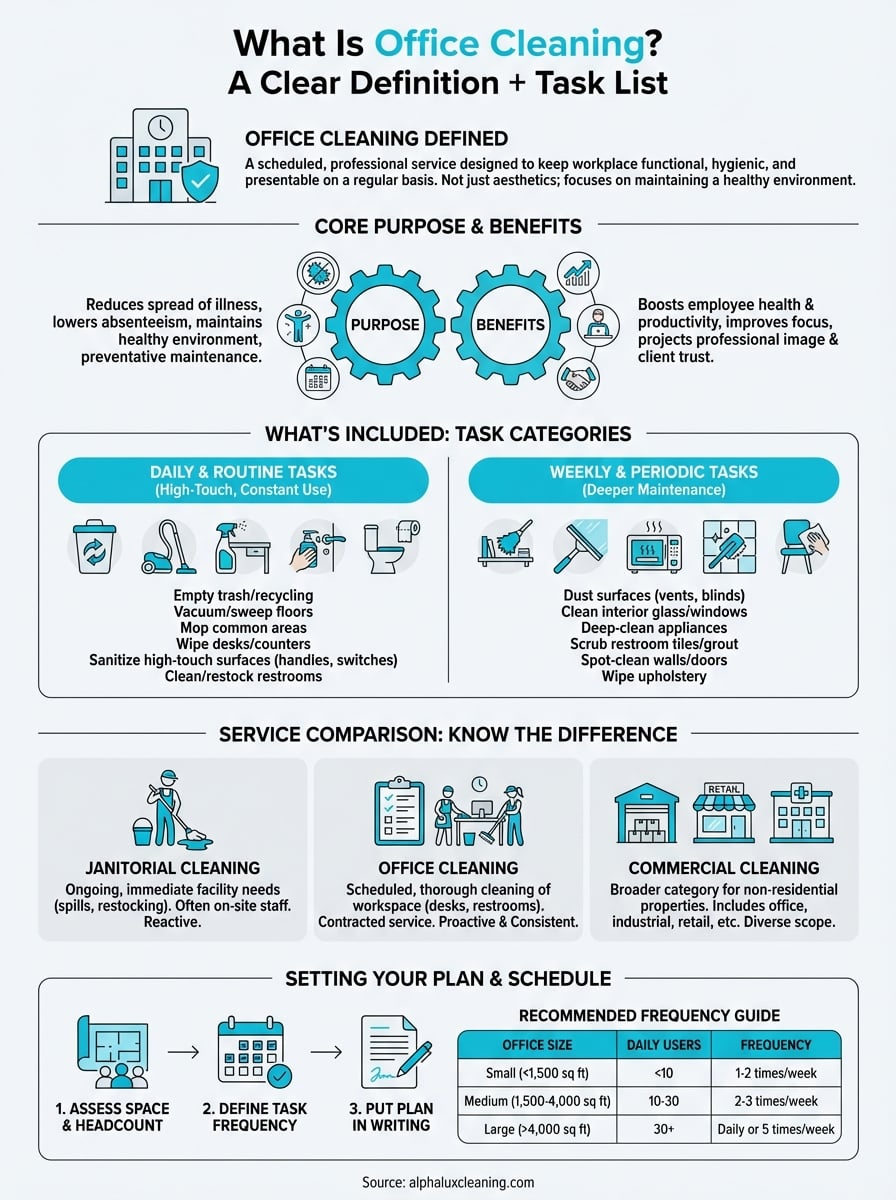 What Is Office Cleaning?
A Clear Definition + Task List

OFFICE CLEANING DEFINED

A scheduled, professional service designed to keep workplace functional, hygienic, and presentable on a regular basis. Not just aesthetics; focuses on maintaining a healthy environment.

CORE PURPOSE & BENEFITS

Reduces spread of illness, lowers absenteeism, maintains healthy environment, preventative maintenance.

PURPOSE

BENEFITS

Boosts employee health & productivity, improves focus, projects professional image & client trust.

WHAT'S INCLUDED: TASK CATEGORIES

DAILY & ROUTINE TASKS
(High-Touch, Constant Use)

Empty trash/recycling
Vacuum/sweep floors
Mop common areas
Wipe desks/counters
Sanitize high-touch surfaces (handles, switches)
Clean/restock restrooms

WEEKLY & PERIODIC TASKS
(Deeper Maintenance)

Dust surfaces (vents, blinds)
Clean interior glass/windows
Deep-clean appliances
Scrub restroom tiles/grout
Spot-clean walls/doors
Wipe upholstery

SERVICE COMPARISON: KNOW THE DIFFERENCE

JANITORIAL CLEANING
Ongoing, immediate facility needs (spills, restocking). Often on-site staff. Reactive.

OFFICE CLEANING
Scheduled, thorough cleaning of workspace (desks, restrooms). Contracted service. Proactive & Consistent.

RETAIL

COMMERCIAL CLEANING
Broader category for non-residential properties. Includes office, industrial, retail, etc. Diverse scope.

SETTING YOUR PLAN & SCHEDULE

1. ASSESS SPACE & HEADCOUNT
2. DEFINE TASK FREQUENCY
3. PUT PLAN IN WRITING

RECOMMENDED FREQUENCY GUIDE

| OFFICE SIZE | DAILY USERS | FREQUENCY |
|---|---|---|
| Small (<1,500 sq ft) | <10 | 1-2 times/week |
| Medium (1,500-4,000 sq ft) | 10-30 | 2-3 times/week |
| Large (>4,000 sq ft) | 30+ | Daily or 5 times/week |

Source: alphaluxcleaning.com