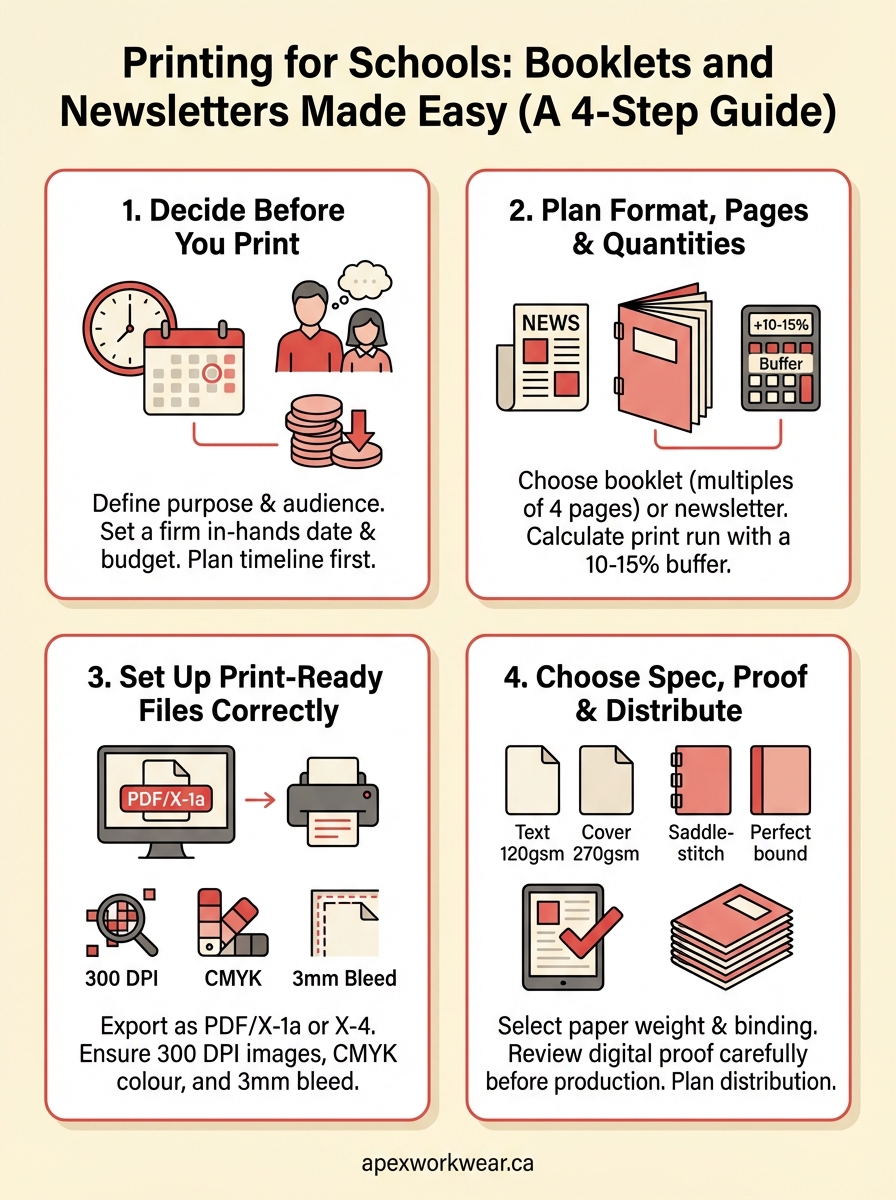 Printing for Schools: Booklets and Newsletters Made Easy (A 4-Step Guide)

1. Decide Before You Print

Define purpose & audience. Set a firm in-hands date & budget. Plan timeline first.

2. Plan Format, Pages & Quantities

NEWS

+10-15%

Buffer

Choose booklet (multiples of 4 pages) or newsletter. Calculate print run with a 10-15% buffer.

3. Set Up Print-Ready Files Correctly

PDF/X-1a

300 DPI

CMYK

3mm Bleed

Export as PDF/X-1a or X-4. Ensure 300 DPI images, CMYK colour, and 3mm bleed.

4. Choose Spec, Proof & Distribute

Text 120gsm

Cover 270gsm

Saddle-stitch

Perfect bound

Select paper weight & binding. Review digital proof carefully before production. Plan distribution.

apexworkwear.ca