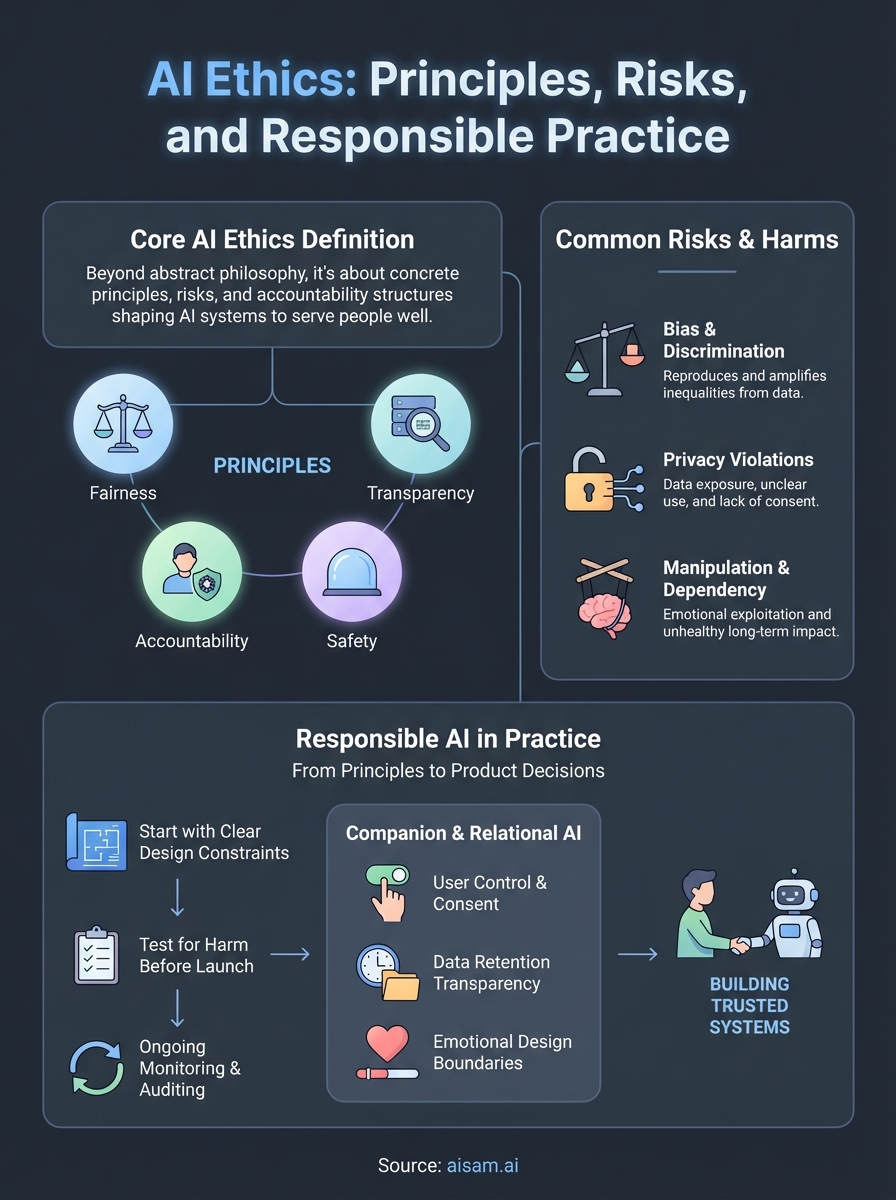 AI Ethics: Principles, Risks, and Responsible Practice

Core AI Ethics Definition

Beyond abstract philosophy, it's about concrete principles, risks, and accountability structures shaping AI systems to serve people well.

PRINCIPLES

Fairness

Transparency

Accountability

Safety

Common Risks & Harms

Bias & Discrimination
Reproduces and amplifies inequalities from data.

Privacy Violations
Data exposure, unclear use, and lack of consent.

Manipulation & Dependency
Emotional exploitation and unhealthy long-term impact.

Responsible AI in Practice
From Principles to Product Decisions

Start with Clear Design Constraints

Test for Harm Before Launch

Ongoing Monitoring & Auditing

Companion & Relational AI

User Control & Consent

Data Retention Transparency

Emotional Design Boundaries

BUILDING TRUSTED SYSTEMS

Source: aisam.ai