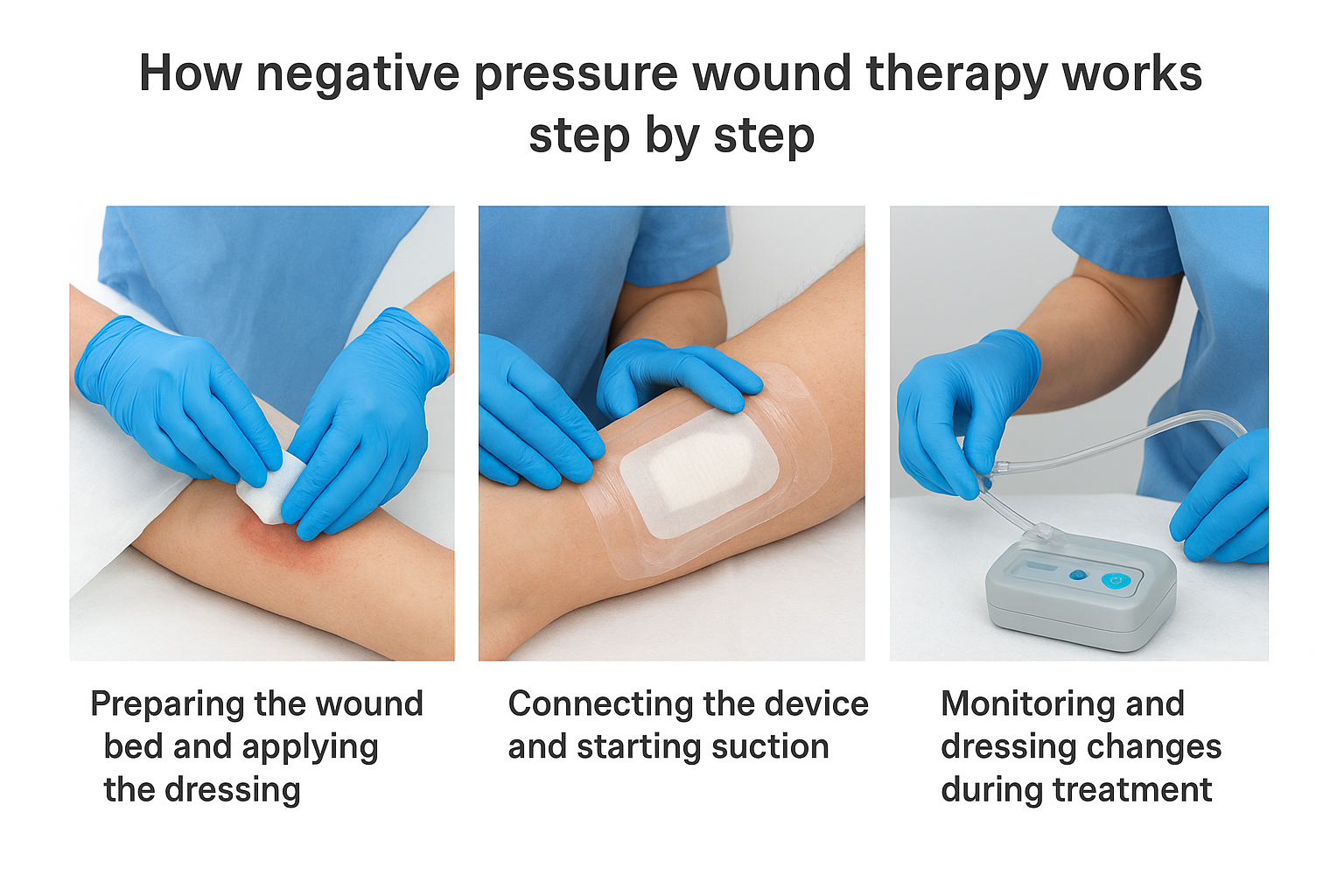 How negative pressure wound therapy works step by step

Preparing the wound bed and applying the dressing

Connecting the device and starting suction

Monitoring and dressing changes during treatment