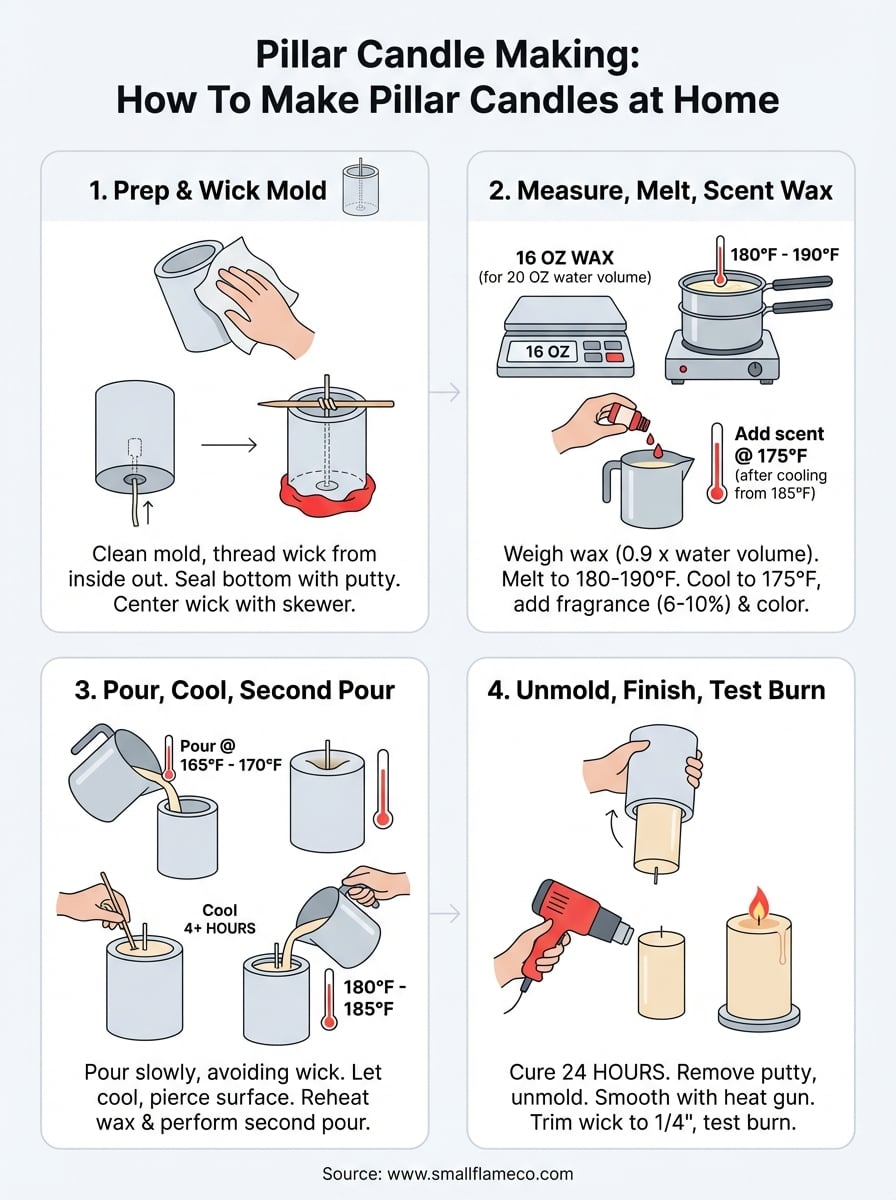 Pillar Candle Making:
How To Make Pillar Candles at Home

1. Prep & Wick Mold

Clean mold, thread wick from inside out. Seal bottom with putty. Center wick with skewer.

2. Measure, Melt, Scent Wax

16 OZ WAX
(for 20 OZ water volume)

16 OZ

180°F - 190°F

Add scent @ 175°F
(after cooling from 185°F)

Weigh wax (0.9 x water volume). Melt to 180-190°F. Cool to 175°F, add fragrance (6-10%) & color.

3. Pour, Cool, Second Pour

Pour @ 165°F - 170°F

Cool 4+ HOURS

180°F - 185°F

Pour slowly, avoiding wick. Let cool, pierce surface. Reheat wax & perform second pour.

4. Unmold, Finish, Test Burn

Cure 24 HOURS. Remove putty, unmold. Smooth with heat gun. Trim wick to 1/4", test burn.

Source: www.smallflameco.com