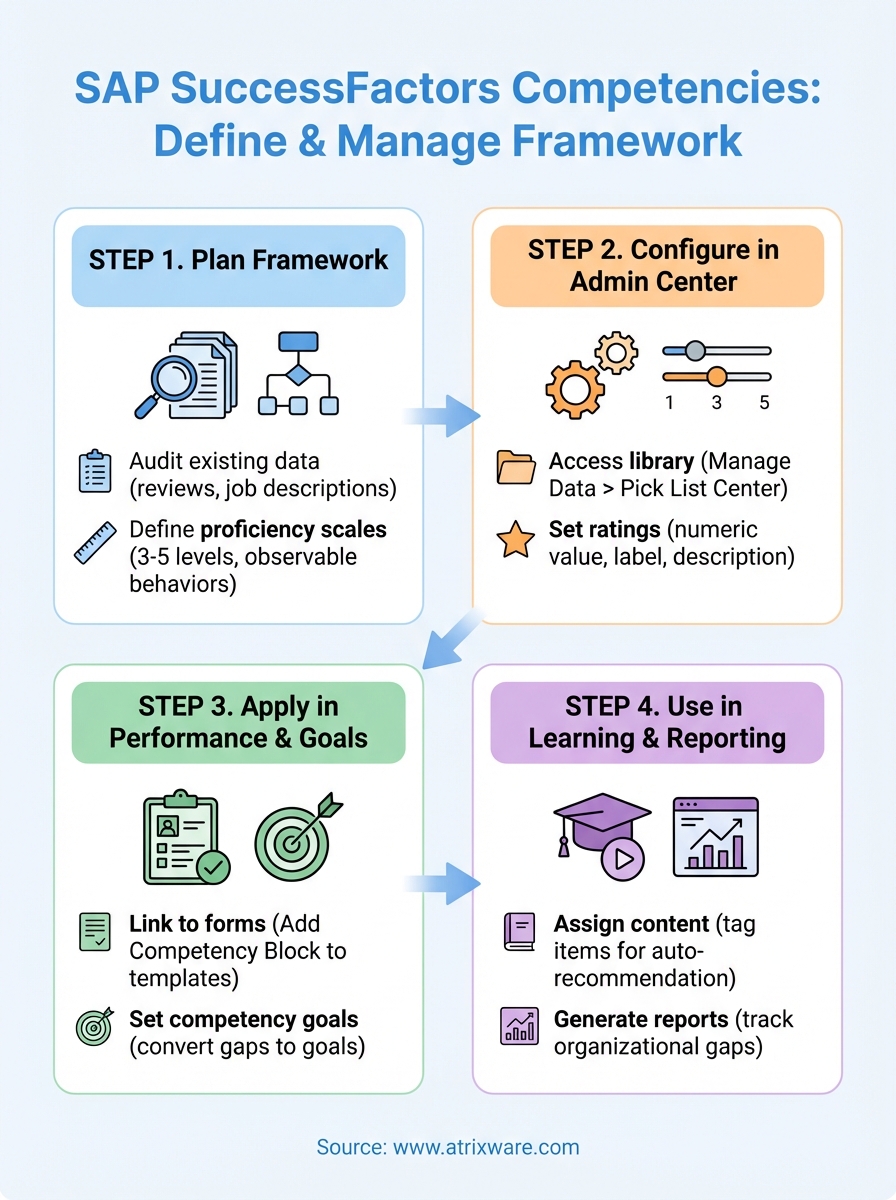 SAP SuccessFactors Competencies: Define & Manage Framework

STEP 1. Plan Framework

Audit existing data (reviews, job descriptions)

Define proficiency scales (3-5 levels, observable behaviors)

STEP 2. Configure in Admin Center

1 3 5

Access library (Manage Data > Pick List Center)

Set ratings (numeric value, label, description)

STEP 3. Apply in Performance & Goals

Link to forms (Add Competency Block to templates)

Set competency goals (convert gaps to goals)

STEP 4. Use in Learning & Reporting

Assign content (tag items for auto-recommendation)

Generate reports (track organizational gaps)

Source: www.atrixware.com