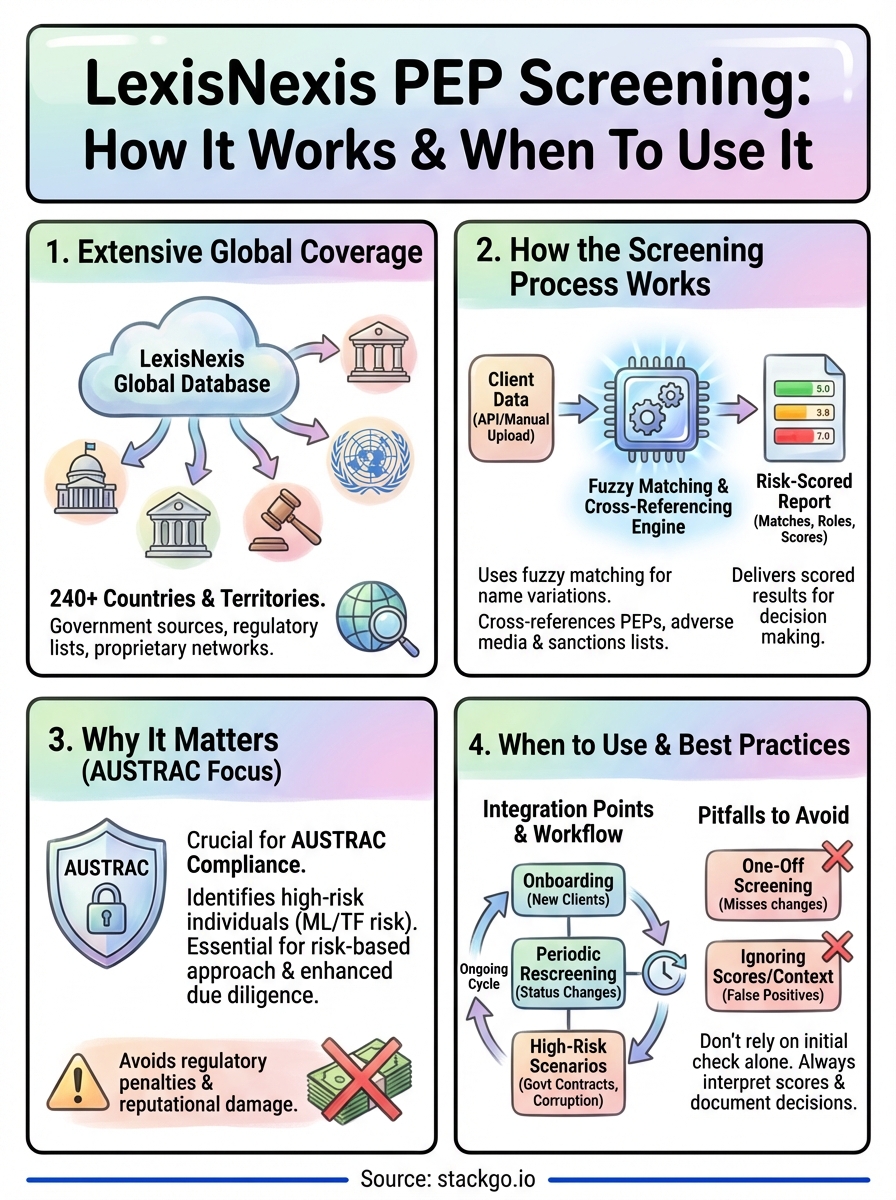 LexisNexis PEP Screening: How It Works & When To Use It

1. Extensive Global Coverage

LexisNexis Global Database

240+ Countries & Territories.
Government sources, regulatory lists, proprietary networks.

2. How the Screening Process Works

Client Data (API/Manual Upload)

Fuzzy Matching & Cross-Referencing Engine

5.0
3.8
7.0

Risk-Scored Report (Matches, Roles, Scores)

Uses fuzzy matching for name variations.
Cross-references PEPs, adverse media & sanctions lists.

Delivers scored results for decision making.

3. Why It Matters (AUSTRAC Focus)

AUSTRAC

Crucial for AUSTRAC Compliance.
Identifies high-risk individuals (ML/TF risk). Essential for risk-based approach & enhanced due diligence.

Avoids regulatory penalties & reputational damage.

4. When to Use & Best Practices

Integration Points & Workflow

Onboarding (New Clients)

Periodic Rescreening (Status Changes)

High-Risk Scenarios (Govt Contracts, Corruption)

Ongoing Cycle

Pitfalls to Avoid

One-Off Screening (Misses changes)

Ignoring Scores/Context (False Positives)

Don't rely on initial check alone. Always interpret scores & document decisions.

Source: stackgo.io