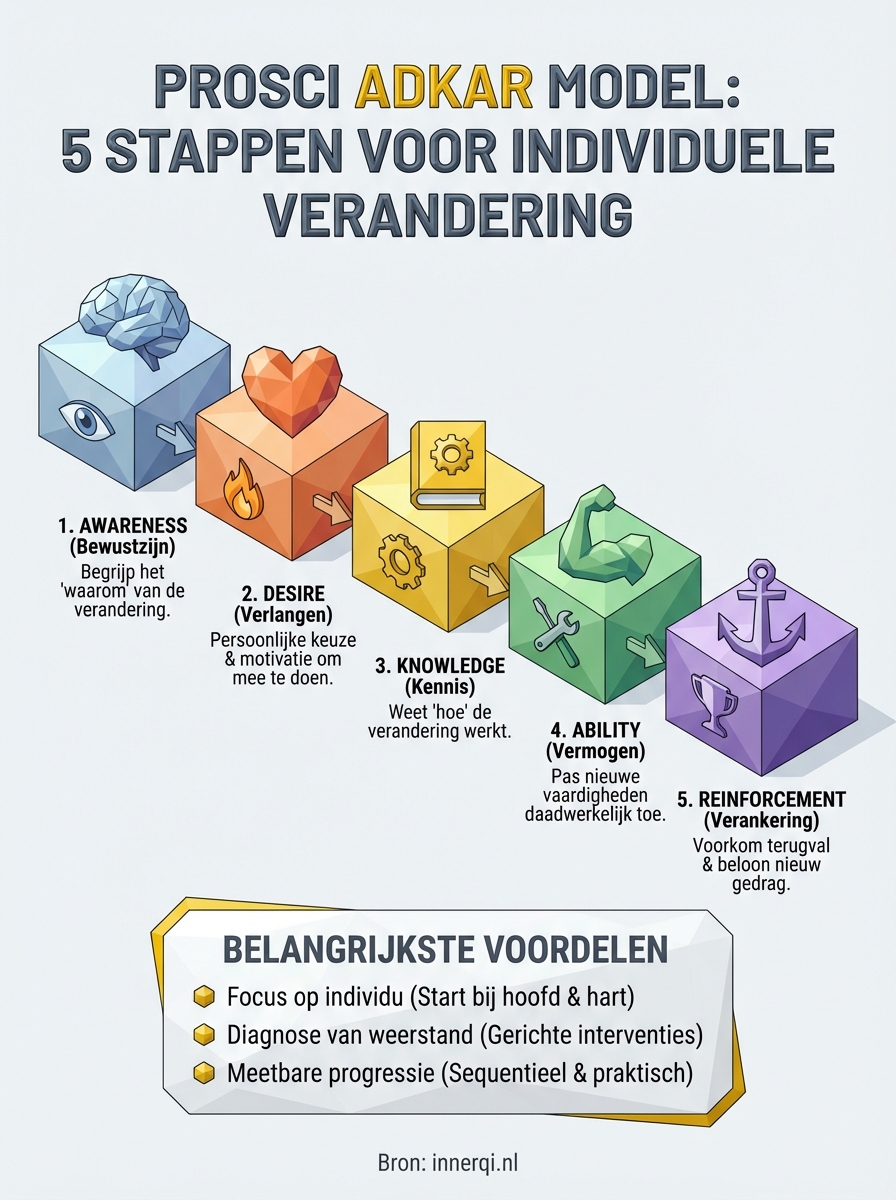 PROSCI ADKAR MODEL: 5 STAPPEN VOOR INDIVIDUELE VERANDERING

1. AWARENESS (Bewustzijn)
Begrijp het 'waarom' van de verandering.

2. DESIRE (Verlangen)
Persoonlijke keuze & motivatie om mee te doen.

3. KNOWLEDGE (Kennis)
Weet 'hoe' de verandering werkt.

4. ABILITY (Vermogen)
Pas nieuwe vaardigheden daadwerkelijk toe.

5. REINFORCEMENT (Verankering)
Voorkom terugval & beloon nieuw gedrag.

BELANGRIJKSTE VOORDELEN
Focus op individu (Start bij hoofd & hart)
Diagnose van weerstand (Gerichte interventies)
Meetbare progressie (Sequentieel & praktisch)

Bron: innerqi.nl