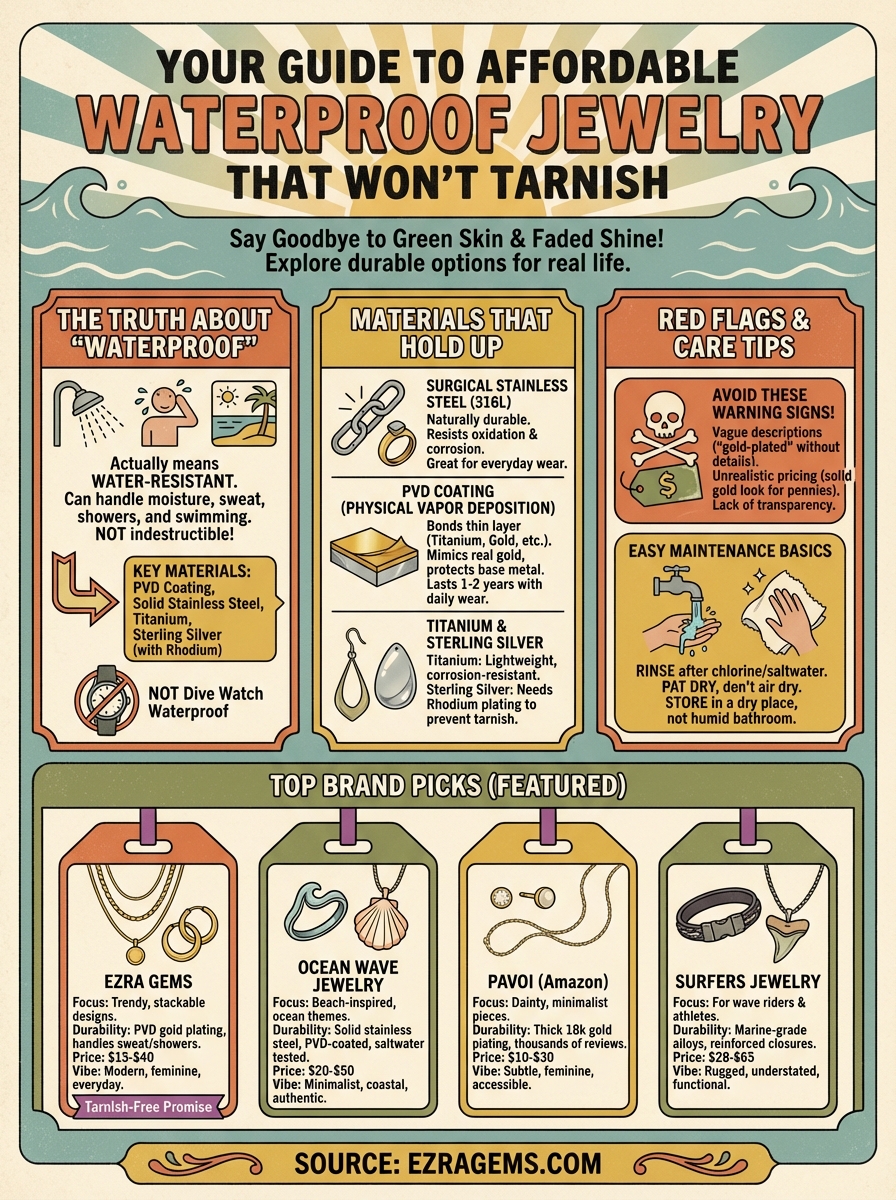 YOUR GUIDE TO AFFORDABLE
WATERPROOF JEWELRY
THAT WON'T TARNISH

Say Goodbye to Green Skin & Faded Shine!
Explore durable options for real life.

THE TRUTH ABOUT "WATERPROOF"

Actually means WATER-RESISTANT. Can handle moisture, sweat, showers, and swimming. NOT indestructible!

KEY MATERIALS: PVD Coating, Solid Stainless Steel, Titanium, Sterling Silver (with Rhodium)

NOT Dive Watch Waterproof

MATERIALS THAT HOLD UP

SURGICAL STAINLESS STEEL (316L)
Naturally durable. Resists oxidation & corrosion. Great for everyday wear.

PVD COATING (PHYSICAL VAPOR DEPOSITION)
Bonds thin layer (Titanium, Gold, etc.). Mimics real gold, protects base metal. Lasts 1-2 years with daily wear.

TITANIUM & STERLING SILVER
Titanium: Lightweight, corrosion-resistant. Sterling Silver: Needs Rhodium plating to prevent tarnish.

RED FLAGS & CARE TIPS

AVOID THESE WARNING SIGNS!
Vague descriptions ("gold-plated" without details). Unrealistic pricing (solid gold look for pennies). Lack of transparency.

$

EASY MAINTENANCE BASICS

RINSE after chlorine/saltwater. PAT DRY, den't air dry. STORE in a dry place, not humid bathroom.

TOP BRAND PICKS (FEATURED)

EZRA GEMS
Focus: Trendy, stackable designs.
Durability: PVD gold plating, handles sweat/showers.
Price: $15-$40
Vibe: Modern, feminine, everyday.
Tarnish-Free Promise

OCEAN WAVE JEWELRY
Focus: Beach-inspired, ocean themes.
Durability: Solid stainless steel, PVD-coated, saltwater tested.
Price: $20-$50
Vibe: Minimalist, coastal, authentic.

PAVOI (Amazon)
Focus: Dainty, minimalist pieces.
Durability: Thick 18k gold plating, thousands of reviews.
Price: $10-$30
Vibe: Subtle, feminine, accessible.

SURFERS JEWELRY
Focus: For wave riders & athletes.
Durability: Marine-grade alloys, reinforced closures.
Price: $28-$65
Vibe: Rugged, understated, functional.

SOURCE: EZRAGEMS.COM