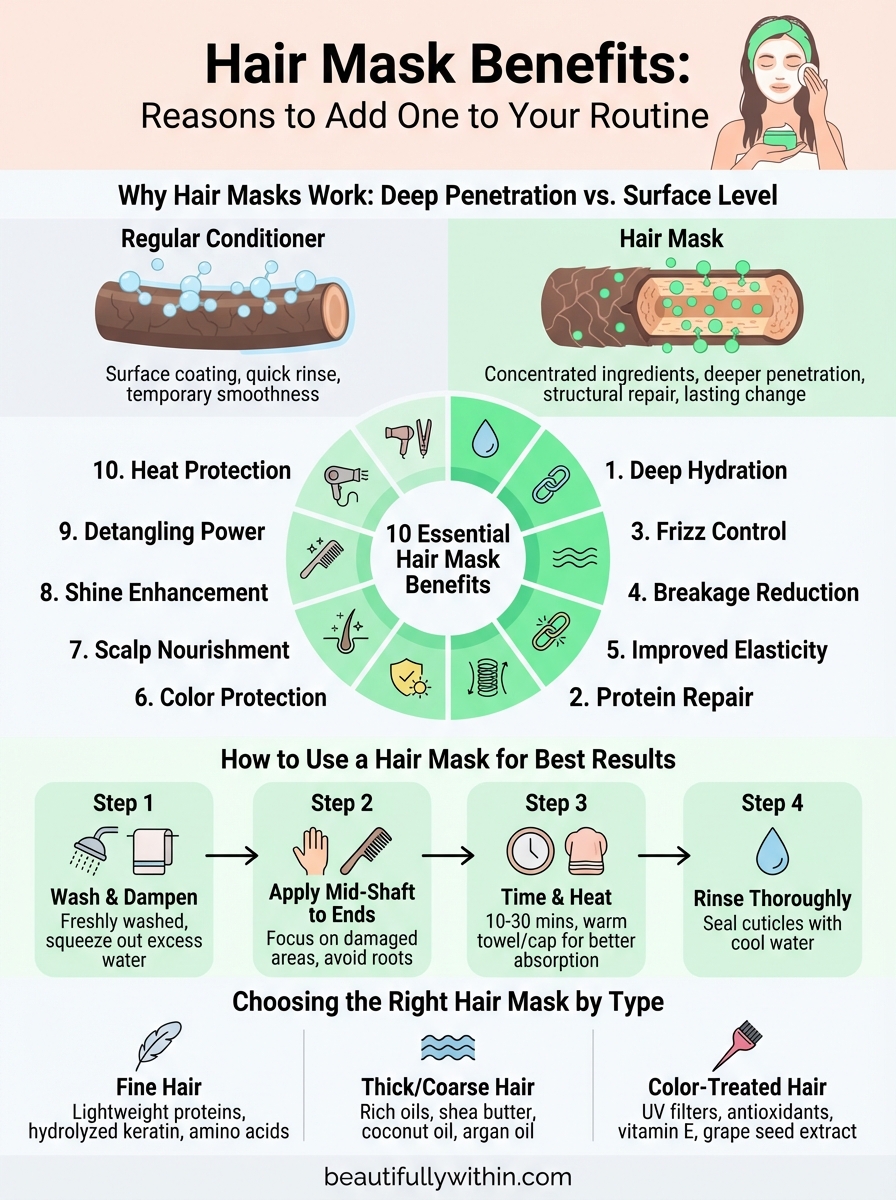 Hair Mask Benefits:
Reasons to Add One to Your Routine

Why Hair Masks Work: Deep Penetration vs. Surface Level

Regular Conditioner
Surface coating, quick rinse, temporary smoothness

Hair Mask
Concentrated ingredients, deeper penetration, structural repair, lasting change

10 Essential Hair Mask Benefits

10. Heat Protection
9. Detangling Power
8. Shine Enhancement
7. Scalp Nourishment
6. Color Protection
1. Deep Hydration
3. Frizz Control
4. Breakage Reduction
5. Improved Elasticity
2. Protein Repair

How to Use a Hair Mask for Best Results

Step 1
Wash & Dampen
Freshly washed, squeeze out excess water

Step 2
Apply Mid-Shaft to Ends
Focus on damaged areas, avoid roots

Step 3
Time & Heat
10-30 mins, warm towel/cap for better absorption

Step 4
Rinse Thoroughly
Seal cuticles with cool water

Choosing the Right Hair Mask by Type

Fine Hair
Lightweight proteins, hydrolyzed keratin, amino acids

Thick/Coarse Hair
Rich oils, shea butter, coconut oil, argan oil

Color-Treated Hair
UV filters, antioxidants, vitamin E, grape seed extract

beautifullywithin.com