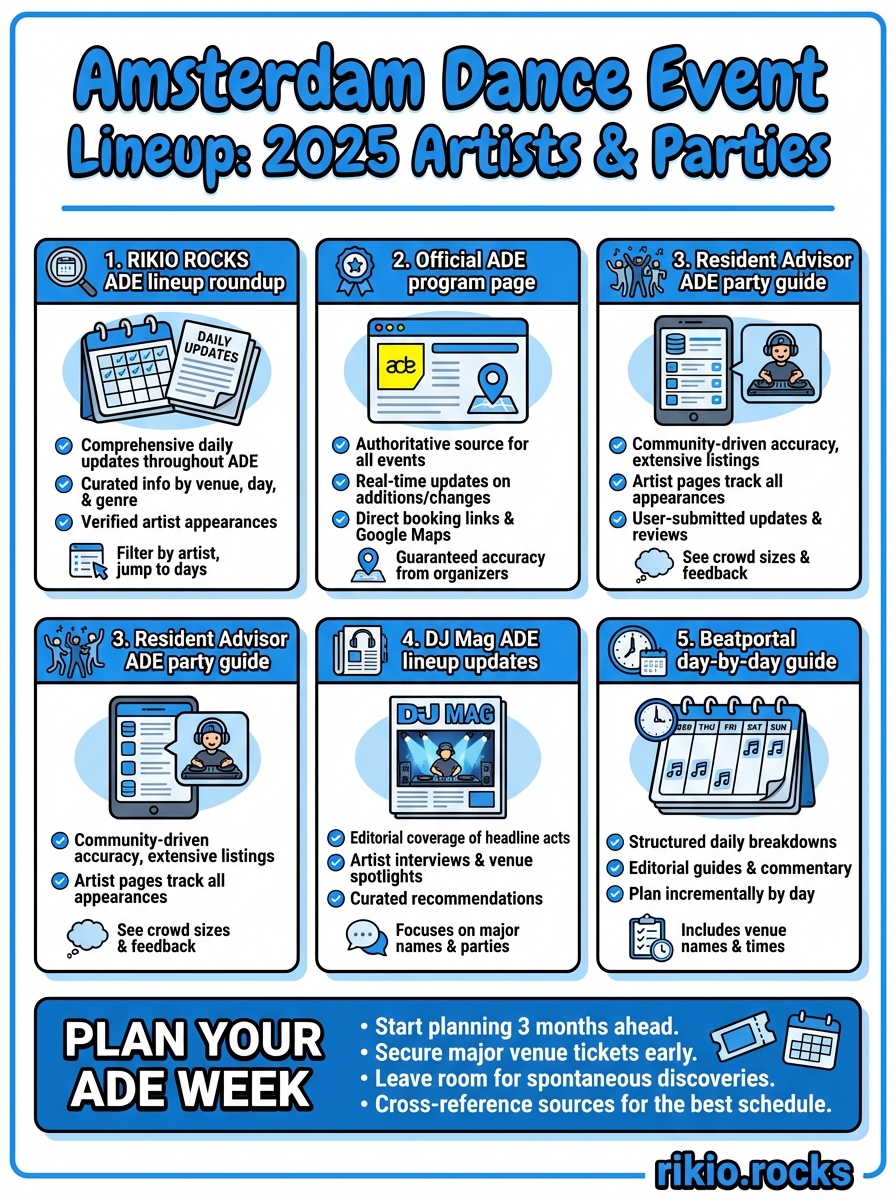 Amsterdam Dance Event Lineup: 2025 Artists & Parties

1. RIKIO ROCKS ADE lineup roundup

DAILY UPDATES

Comprehensive daily updates throughout ADE
Curated info by venue, day, & genre
Verified artist appearances

Filter by artist, jump to days

2. Official ADE program page

ade

Authoritative source for all events
Real-time updates on additions/changes
Direct booking links & Google Maps

Guaranteed accuracy from organizers

3. Resident Advisor ADE party guide

Community-driven accuracy, extensive listings
Artist pages track all appearances
User-submitted updates & reviews

See crowd sizes & feedback

3. Resident Advisor ADE party guide

Community-driven accuracy, extensive listings
Artist pages track all appearances

See crowd sizes & feedback

4. DJ Mag ADE lineup updates

DJ MAG

Editorial coverage of headline acts
Artist interviews & venue spotlights
Curated recommendations

Focuses on major names & parties

5. Beatportal day-by-day guide

WED THU FRI SAT SUN

Structured daily breakdowns
Editorial guides & commentary
Plan incrementally by day

Includes venue names & times

PLAN YOUR ADE WEEK

• Start planning 3 months ahead.
• Secure major venue tickets early.
• Leave room for spontaneous discoveries.
• Cross-reference sources for the best schedule.

rikio.rocks