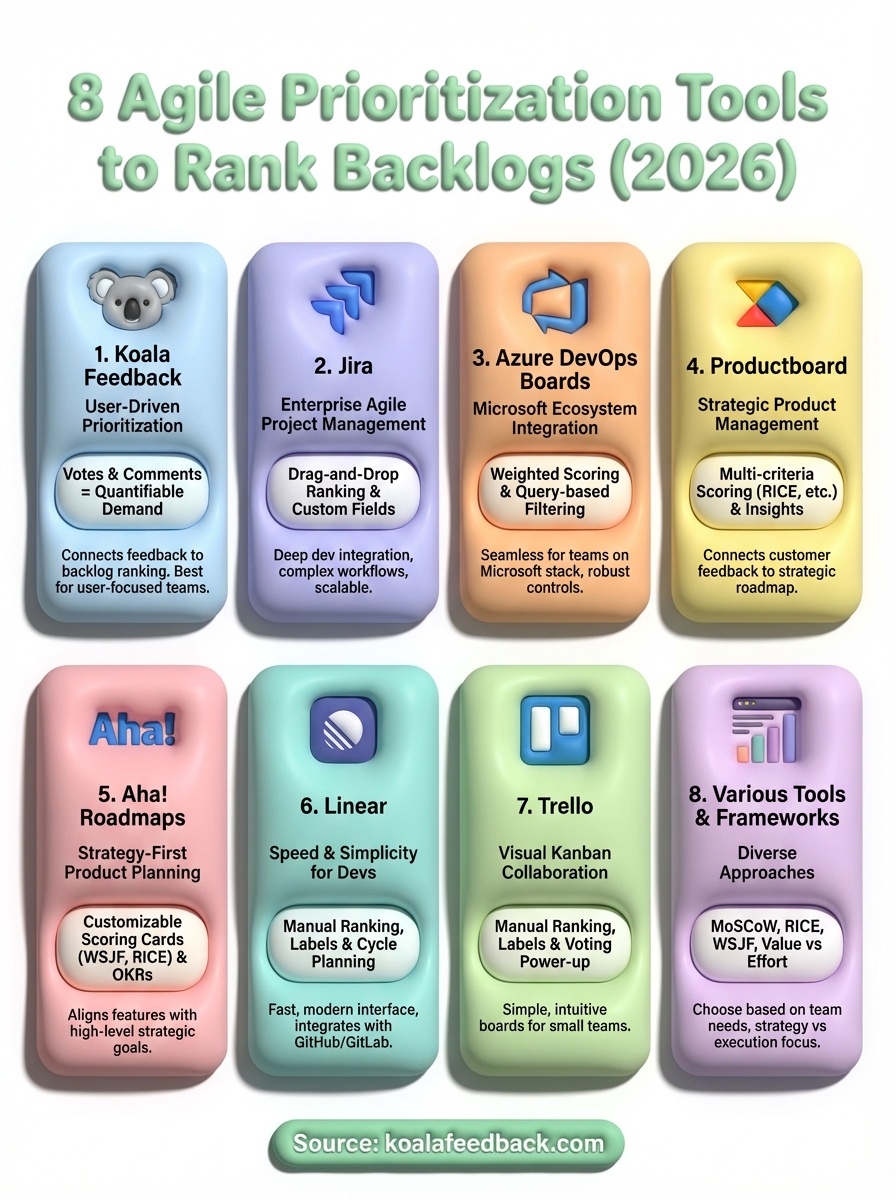 8 Agile Prioritization Tools to Rank Backlogs (2026)

1. Koala Feedback
User-Driven Prioritization
Votes & Comments = Quantifiable Demand
Connects feedback to backlog ranking. Best for user-focused teams.

2. Jira
Enterprise Agile Project Management
Drag-and-Drop Ranking & Custom Fields
Deep dev integration, complex workflows, scalable.

3. Azure DevOps Boards
Microsoft Ecosystem Integration
Weighted Scoring & Query-based Filtering
Seamless for teams on Microsoft stack, robust controls.

4. Productboard
Strategic Product Management
Multi-criteria Scoring (RICE, etc.) & Insights
Connects customer feedback to strategic roadmap.

Aha!
5. Aha! Roadmaps
Strategy-First Product Planning
Customizable Scoring Cards (WSJF, RICE) & OKRs
Aligns features with high-level strategic goals.

6. Linear
Speed & Simplicity for Devs
Manual Ranking, Labels & Cycle Planning
Fast, modern interface, integrates with GitHub/GitLab.

7. Trello
Visual Kanban Collaboration
Manual Ranking, Labels & Voting Power-up
Simple, intuitive boards for small teams.

8. Various Tools & Frameworks
Diverse Approaches
MoSCoW, RICE, WSJF, Value vs Effort
Choose based on team needs, strategy vs execution focus.

Source: koalafeedback.com