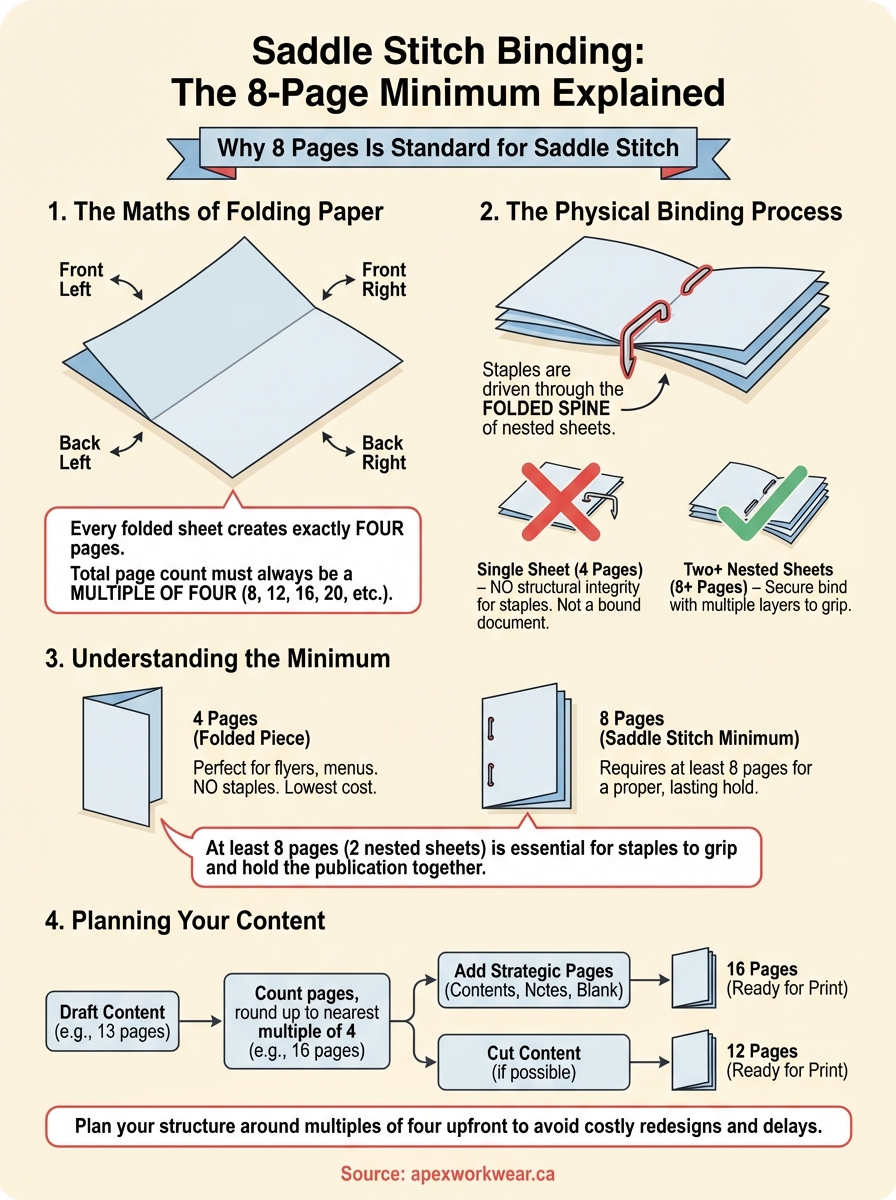 Saddle Stitch Binding: The 8-Page Minimum Explained

Why 8 Pages Is Standard for Saddle Stitch

1. The Maths of Folding Paper

Front Left

Front Right

Back Left

Back Right

Every folded sheet creates exactly FOUR pages.

Total page count must always be a MULTIPLE OF FOUR (8, 12, 16, 20, etc.).

2. The Physical Binding Process

Staples are driven through the FOLDED SPINE of nested sheets.

Single Sheet (4 Pages) – NO structural integrity for staples. Not a bound document.

Two+ Nested Sheets (8+ Pages) – Secure bind with multiple layers to grip.

3. Understanding the Minimum

4 Pages (Folded Piece)

Perfect for flyers, menus. NO staples. Lowest cost.

8 Pages (Saddle Stitch Minimum)

Requires at least 8 pages for a proper, lasting hold.

At least 8 pages (2 nested sheets) is essential for staples to grip and hold the publication together.

4. Planning Your Content

Draft Content (e.g., 13 pages)

Count pages, round up to nearest multiple of 4 (e.g., 16 pages)

Add Strategic Pages (Contents, Nctes, Blank)

16 Pages (Ready for Print)

Cut Content (if possible)

12 Pages (Ready for Print)

Plan your structure around multiples of four upfront to avoid costly redesigns and delays.

Source: apexworkwear.ca