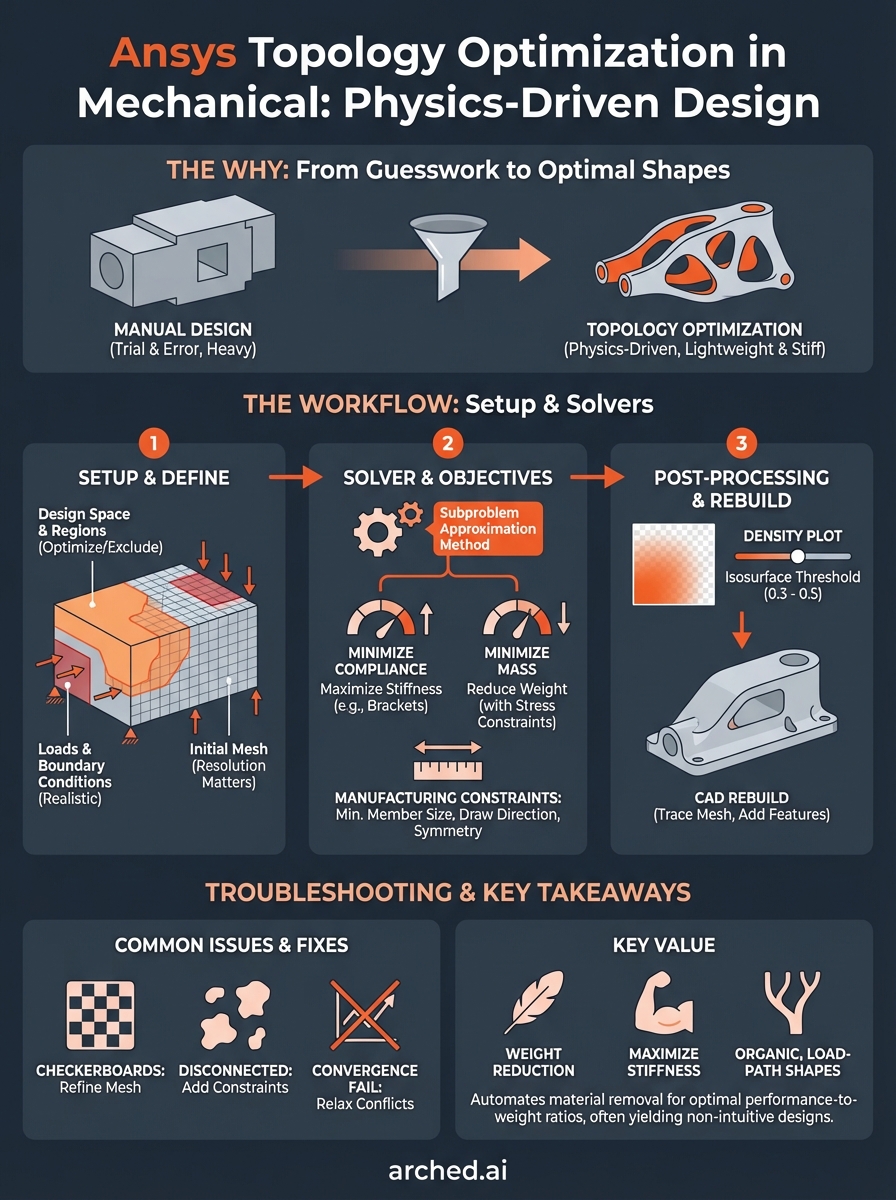 Ansys Topology Optimization in Mechanical: Physics-Driven Design

THE WHY: From Guesswork to Optimal Shapes

MANUAL DESIGN
(Trial & Error, Heavy)

TOPOLOGY OPTIMIZATION
(Physics-Driven, Lightweight & Stiff)

THE WORKFLOW: Setup & Solvers

1
SETUP & DEFINE

Design Space & Regions (Optimize/Exclude)

Loads & Boundary Conditions (Realistic)

Initial Mesh (Resolution Matters)

2
SOLVER & OBJECTIVES

Subproblem Approximation Method

MINIMIZE COMPLIANCE
Maximize Stiffness (e.g., Brackets)

MINIMIZE MASS
Reduce Weight (with Stress Constraints)

MANUFACTURING CONSTRAINTS:
Min. Member Size, Draw Direction, Symmetry

3
POST-PROCESSING & REBUILD

DENSITY PLOT
Isosurface Threshold (0.3 - 0.5)

CAD REBUILD
(Trace Mesh, Add Features)

TROUBLESHOOTING & KEY TAKEAWAYS

COMMON ISSUES & FIXES

CHECKERBOARDS: Refine Mesh

DISCONNECTED: Add Constraints

CONVERGENCE FAIL: Relax Conflicts

KEY VALUE

WEIGHT REDUCTION

MAXIMIZE STIFFNESS

ORGANIC, LOAD-PATH SHAPES

Automates material removal for optimal performance-to-weight ratios, often yielding non-intuitive designs.

arched.ai