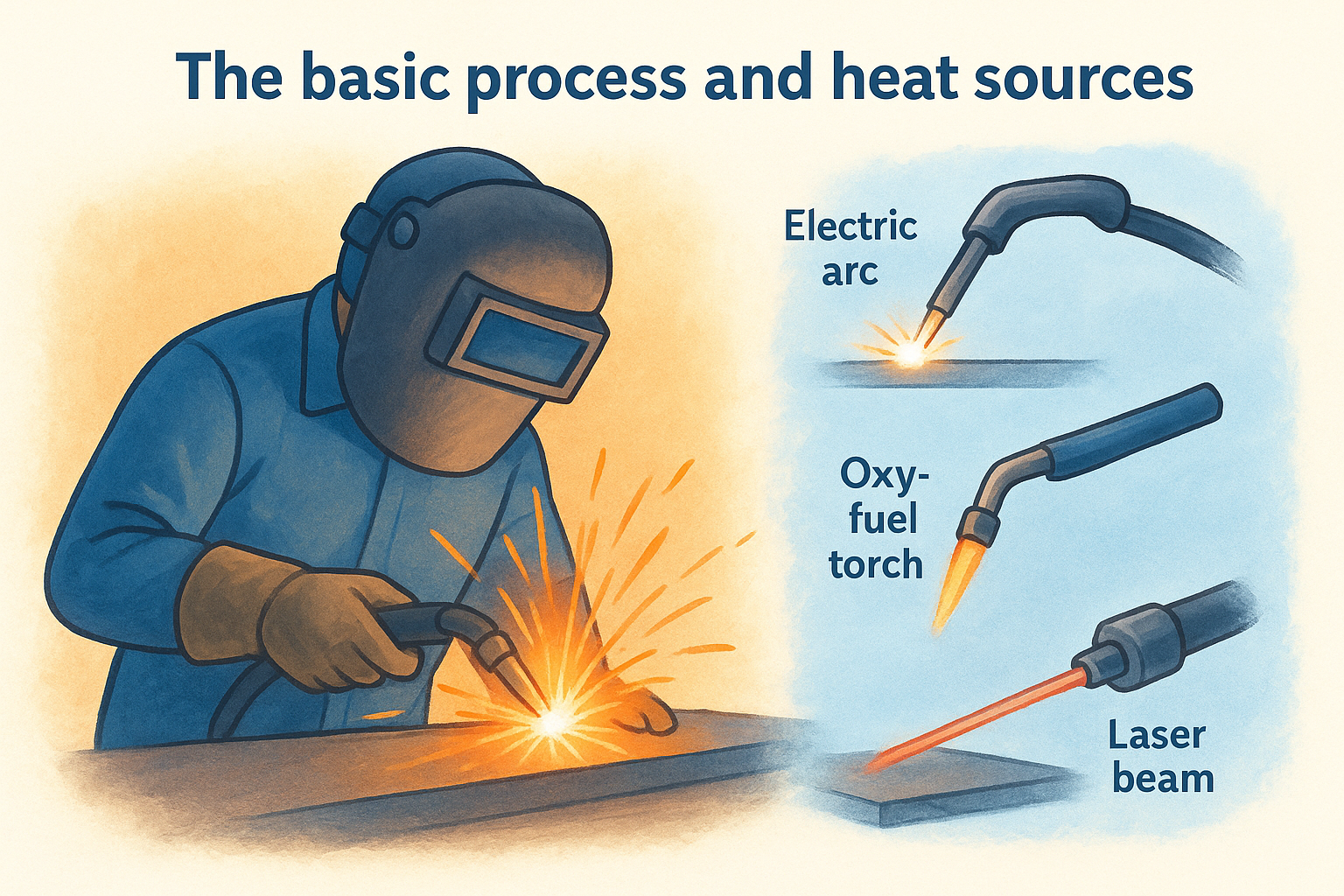 The basic process and heat sources

Electric arc

Oxy-fuel torch

Laser beam